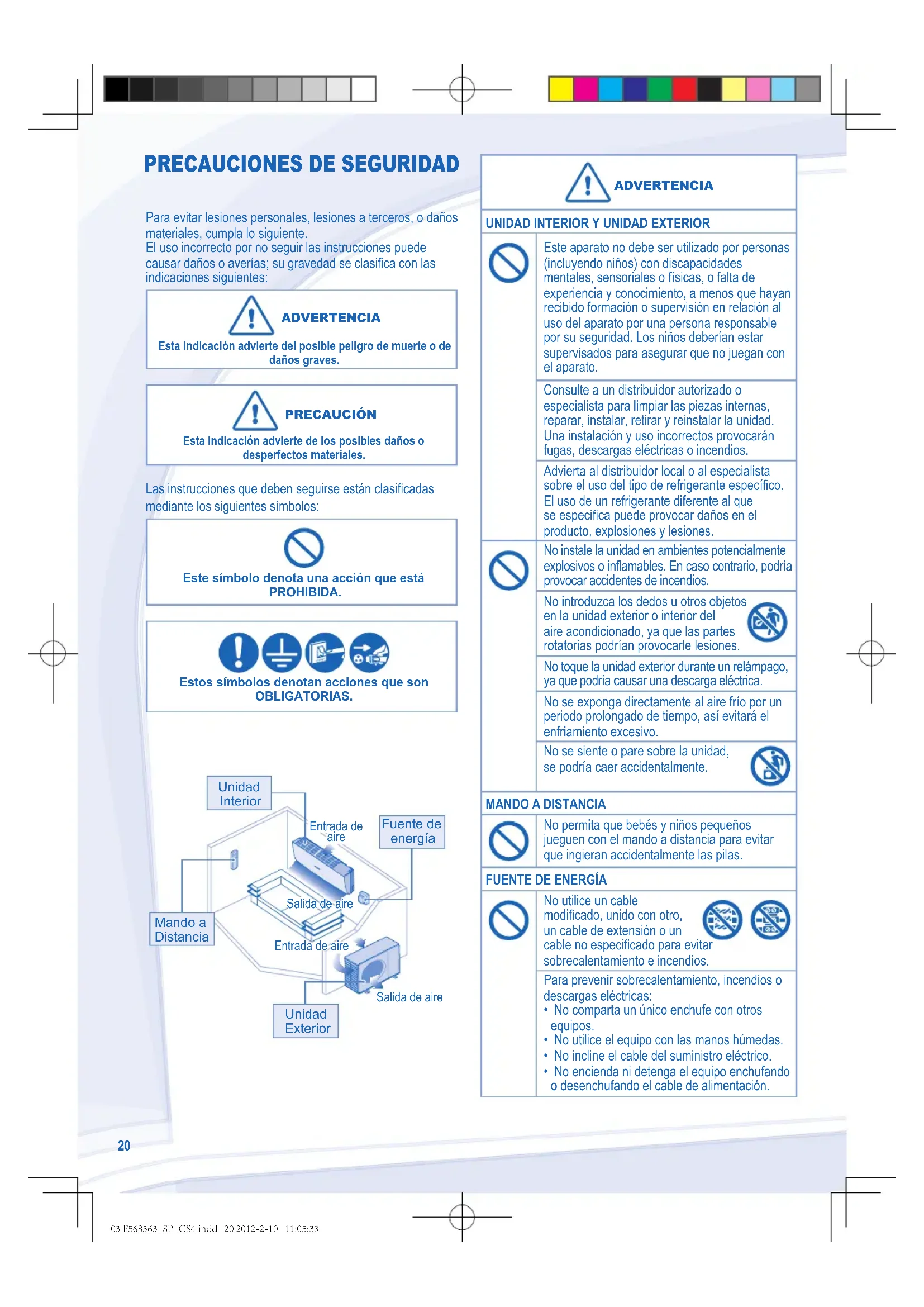 PRECAUCIONES DE SEGURIDAD

Para evitar lesiones personales, lesiones a terceros, o daños materiales, cumpla lo siguiente.
El uso incorrecto por no seguir las instrucciones puede causar daños o averías; su gravedad se clasifica con las indicaciones siguientes:

ADVERTENCIA
Esta indicación advierte del posible peligro de muerte o de daños graves.

PRECAUCIÓN
Esta indicación advierte de los posibles daños o desperfectos materiales.

Las instrucciones que deben seguirse están clasificadas mediante los siguientes símbolos:

Este símbolo denota una acción que está PROHIBIDA.

Estos símbolos denotan acciones que son OBLIGATORIAS.

Unidad Interior
Entrada de aire
Fuente de energía
Salida de aire
Mando a Distancia
Entrada de aire
Salida de aire
Unidad Exterior

ADVERTENCIA

UNIDAD INTERIOR Y UNIDAD EXTERIOR

Este aparato no debe ser utilizado por personas (incluyendo niños) con discapacidades mentales, sensoriales o físicas, o falta de experiencia y conocimiento, a menos que hayan recibido formación o supervisión en relación al uso del aparato por una persona responsable por su seguridad. Los niños deberían estar supervisados para asegurar que no juegan con el aparato.

Consulte a un distribuidor autorizado o especialista para limpiar las piezas internas, reparar, instalar, retirar y reinstalar la unidad. Una instalación y uso incorrectos provocarán fugas, descargas eléctricas o incendios.

Advierta al distribuidor local o al especialista sobre el uso del tipo de refrigerante específico. El uso de un refrigerante diferente al que se especifica puede provocar daños en el producto, explosiones y lesiones.

No instale la unidad en ambientes potencialmente explosivos o inflamables. En caso contrario, podría provocar accidentes de incendios.

No introduzca los dedos u otros objetos en la unidad exterior o interior del aire acondicionado, ya que las partes rotatorias podrían provocarle lesiones.

No toque la unidad exterior durante un relámpago, ya que podría causar una descarga eléctrica.

No se exponga directamente al aire frío por un periodo prolongado de tiempo, así evitará el enfriamiento excesivo.

No se siente o pare sobre la unidad, se podría caer accidentalmente.

MANDO A DISTANCIA

No permita que bebés y niños pequeños jueguen con el mando a distancia para evitar que ingieran accidentalmente las pilas.

FUENTE DE ENERGÍA

No utilice un cable modificado, unido con otro, un cable de extensión o un cable no especificado para evitar sobrecalentamiento e incendios.

Para prevenir sobrecalentamiento, incendios o descargas eléctricas:
• No comparta un único enchufe con otros equipos.
• No utilice el equipo con las manos húmedas.
• No incline el cable del suministro eléctrico.
• No encienda ni detenga el equipo enchufando o desenchufando el cable de alimentación.

20

03 F568363_SP_CS4.indd 20 2012-2-10 11:05:33