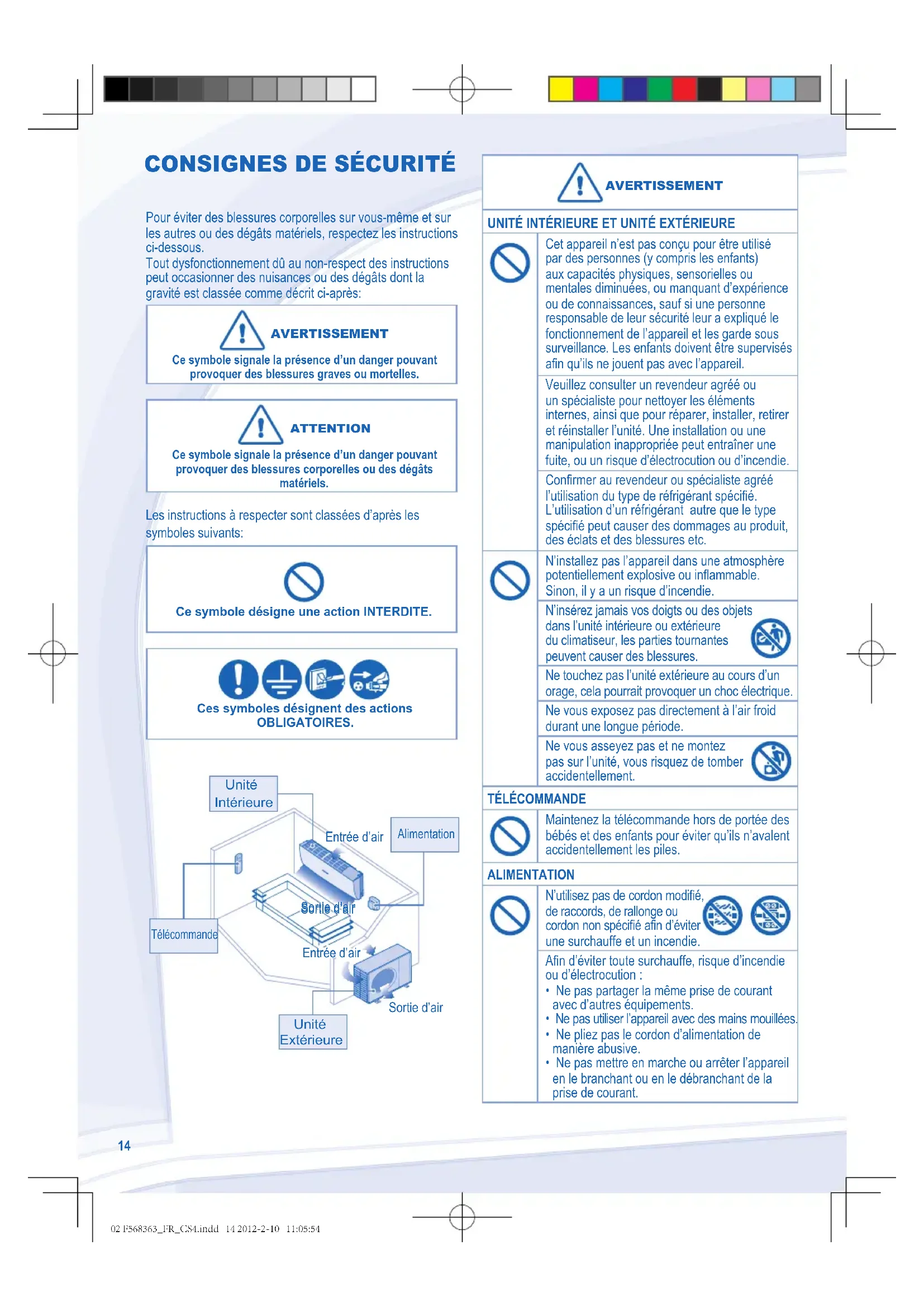 CONSIGNES DE SÉCURITÉ

Pour éviter des blessures corporelles sur vous-même et sur les autres ou des dégâts matériels, respectez les instructions ci-dessous.
Tout dysfonctionnement dû au non-respect des instructions peut occasionner des nuisances ou des dégâts dont la gravité est classée comme décrit ci-après:

AVERTISSEMENT
Ce symbole signale la présence d'un danger pouvant provoquer des blessures graves ou mortelles.

ATTENTION
Ce symbole signale la présence d'un danger pouvant provoquer des blessures corporelles ou des dégâts matériels.

Les instructions à respecter sont classées d'après les symboles suivants:

Ce symbole désigne une action INTERDITE.

Ces symboles désignent des actions OBLIGATOIRES.

Unité Intérieure
Entrée d'air
Alimentation
Sortie d'air
Télécommande
Entrée d'air
Sortie d'air
Unité Extérieure

AVERTISSEMENT

UNITÉ INTÉRIEURE ET UNITÉ EXTÉRIEURE

Cet appareil n'est pas conçu pour être utilisé par des personnes (y compris les enfants) aux capacités physiques, sensorielles ou mentales diminuées, ou manquant d'expérience ou de connaissances, sauf si une personne responsable de leur sécurité leur a expliqué le fonctionnement de l'appareil et les garde sous surveillance. Les enfants doivent être supervisés afin qu'ils ne jouent pas avec l'appareil.

Veuillez consulter un revendeur agréé ou un spécialiste pour nettoyer les éléments internes, ainsi que pour réparer, installer, retirer et réinstaller l'unité. Une installation ou une manipulation inappropriée peut entraîner une fuite, ou un risque d'électrocution ou d'incendie.

Confirmer au revendeur ou spécialiste agréé l'utilisation du type de réfrigérant spécifié. L'utilisation d'un réfrigérant autre que le type spécifié peut causer des dommages au produit, des éclats et des blessures etc.

N'installez pas l'appareil dans une atmosphère potentiellement explosive ou inflammable. Sinon, il y a un risque d'incendie.

N'insérez jamais vos doigts ou des objets dans l'unité intérieure ou extérieure du climatiseur, les parties tournantes peuvent causer des blessures.

Ne touchez pas l'unité extérieure au cours d'un orage, cela pourrait provoquer un choc électrique.

Ne vous exposez pas directement à l'air froid durant une longue période.

Ne vous asseyez pas et ne montez pas sur l'unité, vous risquez de tomber accidentellement.

TÉLÉCOMMANDE

Maintenez la télécommande hors de portée des bébés et des enfants pour éviter qu'ils n'avalent accidentellement les piles.

ALIMENTATION

N'utilisez pas de cordon modifié, de raccords, de rallonge ou cordon non spécifié afin d'éviter une surchauffe et un incendie.

Afin d'éviter toute surchauffe, risque d'incendie ou d'électrocution :
• Ne pas partager la même prise de courant avec d'autres équipements.
• Ne pas utiliser l'appareil avec des mains mouillées.
• Ne pliez pas le cordon d'alimentation de manière abusive.
• Ne pas mettre en marche ou arrêter l'appareil en le branchant ou en le débranchant de la prise de courant.

14

02 F568363_FR_CS4.indd 14 2012-2-10 11:05:54