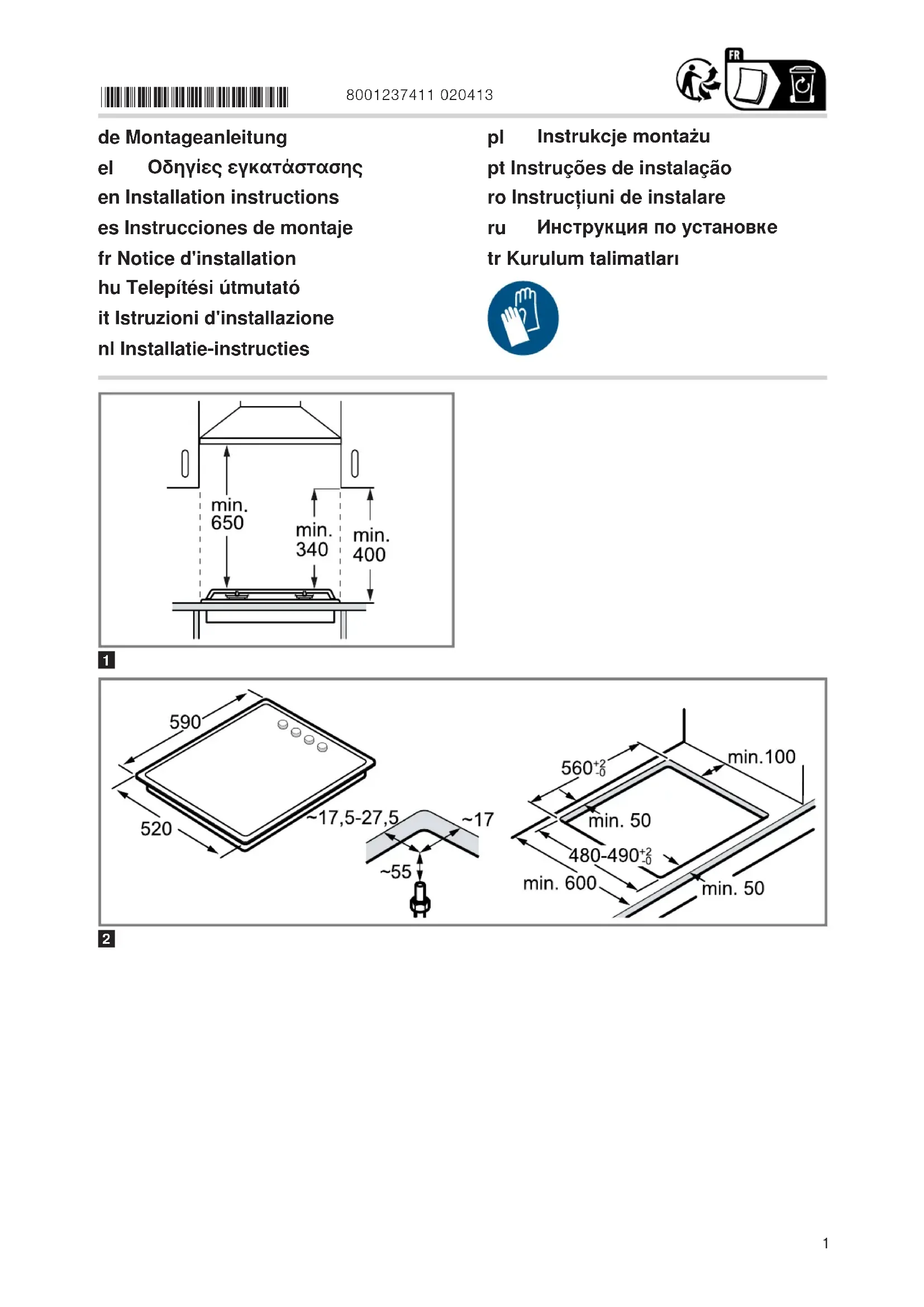 8001237411 020413

FR

de Montageanleitung
el Οδηγίες εγκατάστασης
en Installation instructions
es Instrucciones de montaje
fr Notice d'installation
hu Telepítési útmutató
it Istruzioni d'installazione
nl Installatie-instructies

pl Instrukcje montażu
pt Instruções de instalação
ro Instrucțiuni de instalare
ru Инструкция по установке
tr Kurulum talimatları

min. 650
min. 340
min. 400

1

590
520
~17,5-27,5
~17
~55
$560^{+2}_{-0}$
min.100
min. 50
$480\text{-}490^{+2}_{-0}$
min. 600
min. 50

2

1