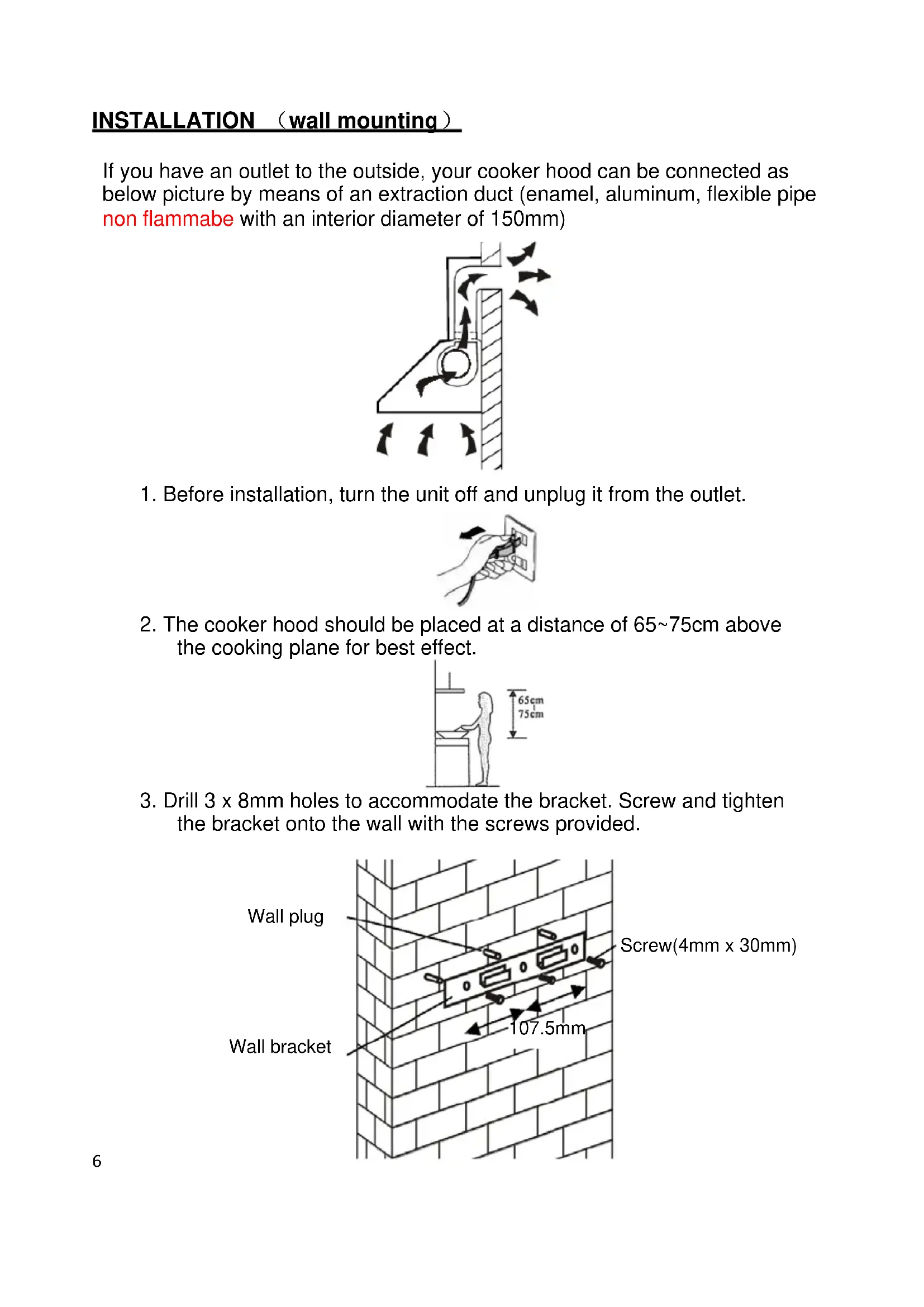 INSTALLATION （wall mounting）

If you have an outlet to the outside, your cooker hood can be connected as below picture by means of an extraction duct (enamel, aluminum, flexible pipe non flammabe with an interior diameter of 150mm)

1. Before installation, turn the unit off and unplug it from the outlet.

2. The cooker hood should be placed at a distance of 65~75cm above the cooking plane for best effect.

65cm
75cm

3. Drill 3 x 8mm holes to accommodate the bracket. Screw and tighten the bracket onto the wall with the screws provided.

Wall plug

Screw(4mm x 30mm)

107.5mm

Wall bracket

6