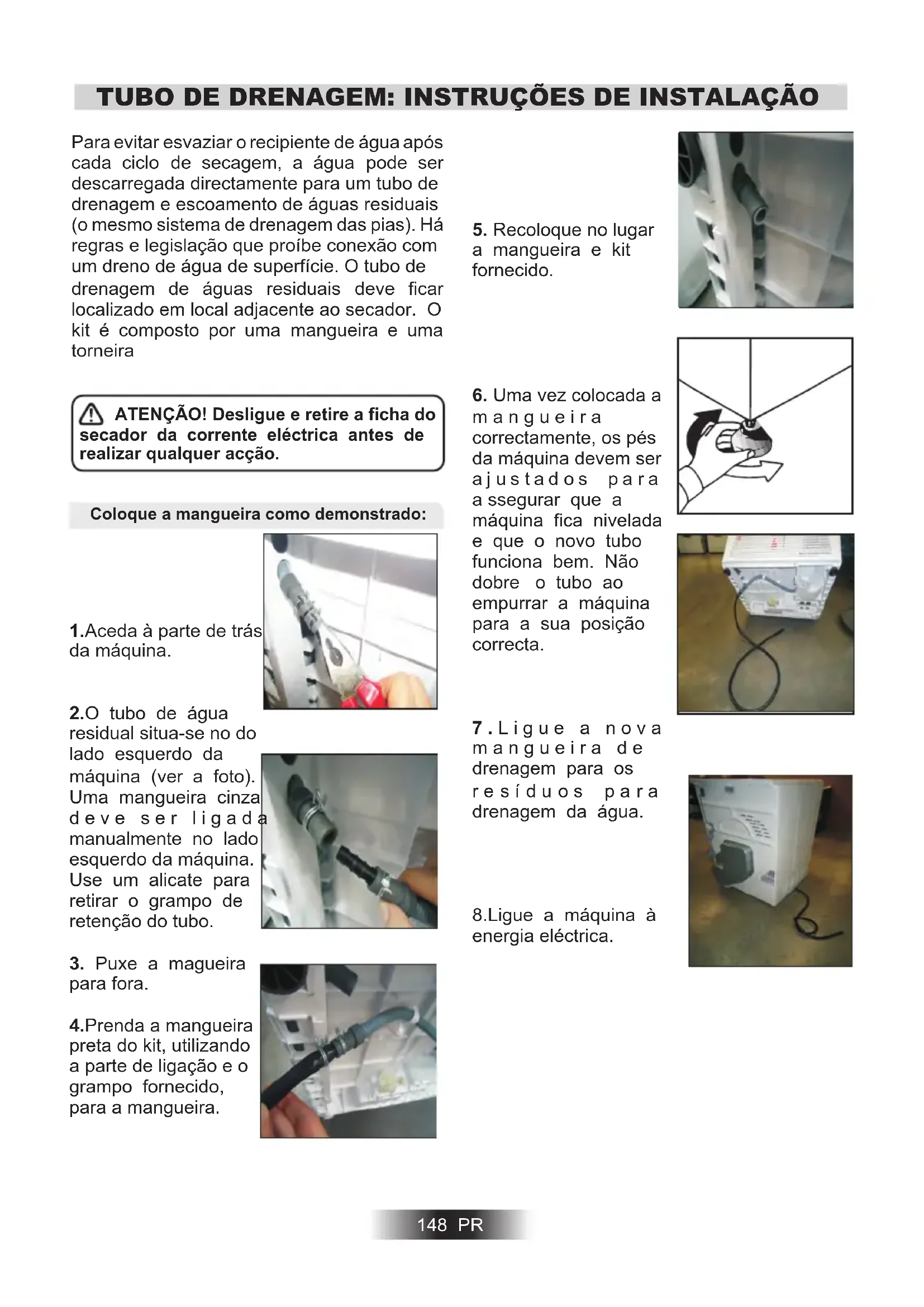 TUBO DE DRENAGEM: INSTRUÇÕES DE INSTALAÇÃO

Para evitar esvaziar o recipiente de água após cada ciclo de secagem, a água pode ser descarregada directamente para um tubo de drenagem e escoamento de águas residuais (o mesmo sistema de drenagem das pias). Há regras e legislação que proíbe conexão com um dreno de água de superfície. O tubo de drenagem de águas residuais deve ficar localizado em local adjacente ao secador. O kit é composto por uma mangueira e uma torneira

ATENÇÃO! Desligue e retire a ficha do secador da corrente eléctrica antes de realizar qualquer acção.

Coloque a mangueira como demonstrado:

1.Aceda à parte de trás da máquina.

2.O tubo de água residual situa-se no do lado esquerdo da máquina (ver a foto). Uma mangueira cinza deve ser ligada manualmente no lado esquerdo da máquina. Use um alicate para retirar o grampo de retenção do tubo.

3. Puxe a magueira para fora.

4.Prenda a mangueira preta do kit, utilizando a parte de ligação e o grampo fornecido, para a mangueira.

5. Recoloque no lugar a mangueira e kit fornecido.

6. Uma vez colocada a mangueira correctamente, os pés da máquina devem ser ajustados para a ssegurar que a máquina fica nivelada e que o novo tubo funciona bem. Não dobre o tubo ao empurrar a máquina para a sua posição correcta.

7.Ligue a nova mangueira de drenagem para os resíduos para drenagem da água.

8.Ligue a máquina à energia eléctrica.

148 PR