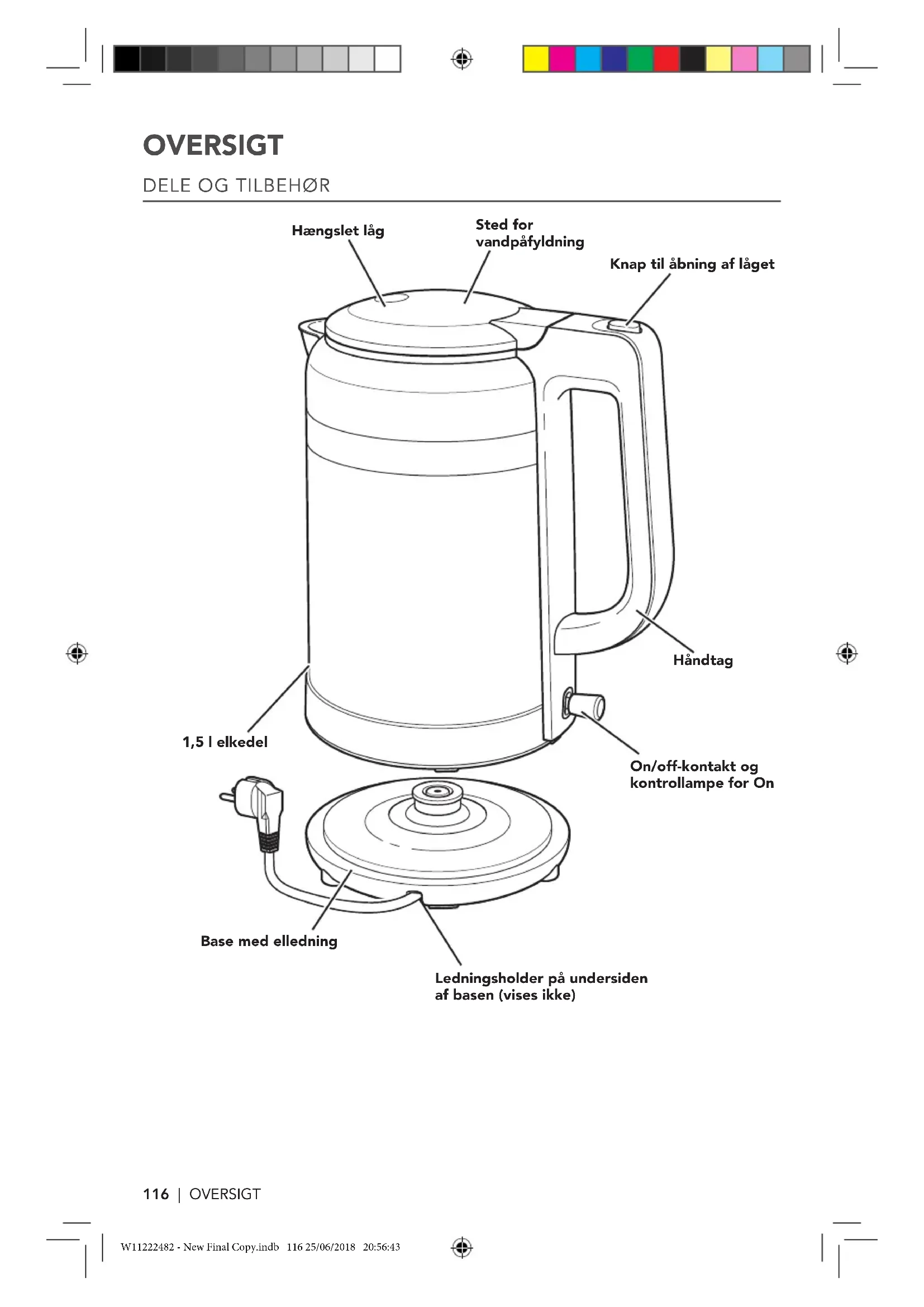 OVERSIGT

DELE OG TILBEHØR

Hængslet låg

Sted for vandpåfyldning

Knap til åbning af låget

Håndtag

1,5 l elkedel

On/off-kontakt og kontrollampe for On

Base med elledning

Ledningsholder på undersiden af basen (vises ikke)

116 | OVERSIGT

W11222482 - New Final Copy.indb 116 25/06/2018 20:56:43