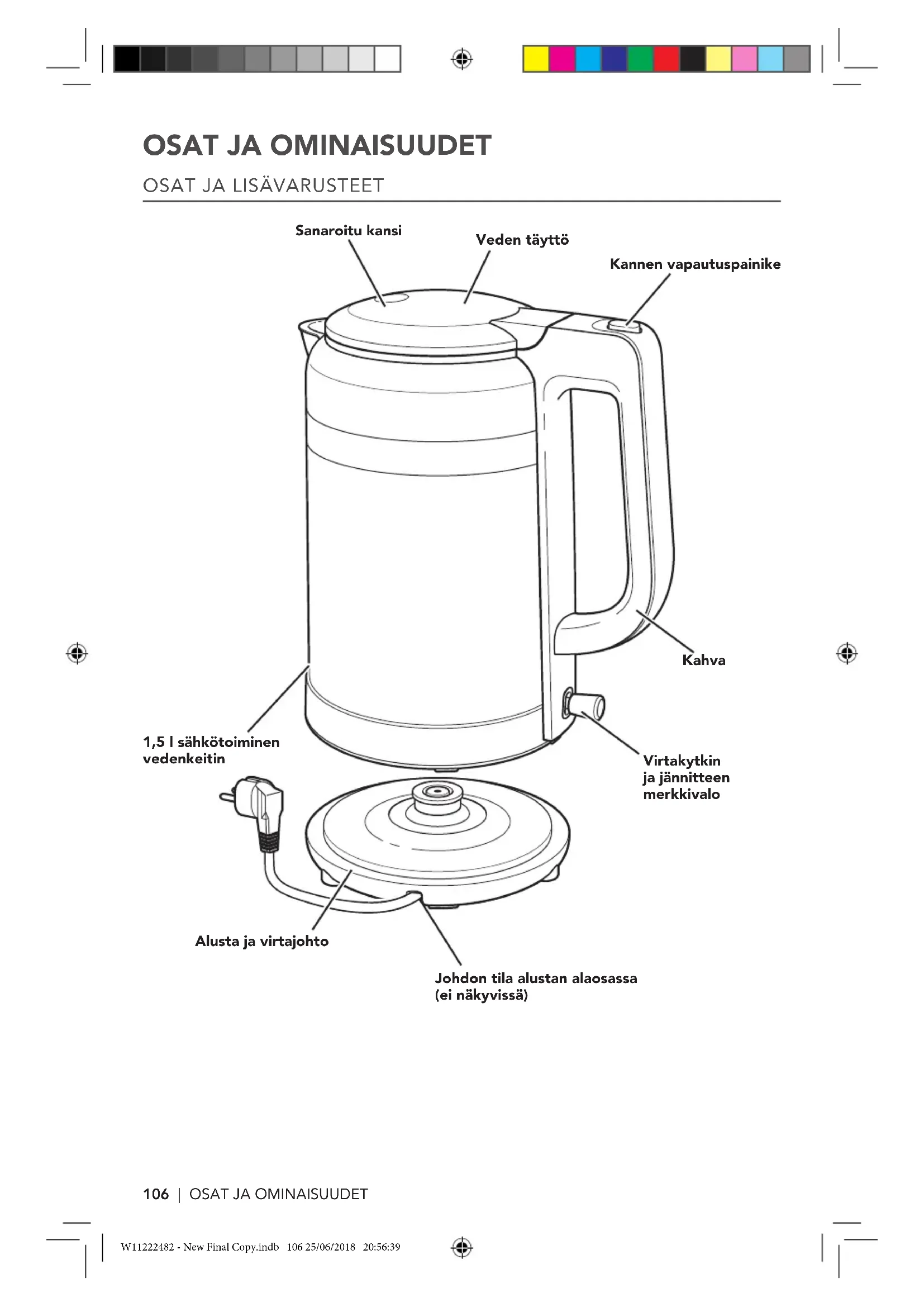 OSAT JA OMINAISUUDET

OSAT JA LISÄVARUSTEET

Sanaroitu kansi

Veden täyttö

Kannen vapautuspainike

Kahva

1,5 l sähkötoiminen vedenkeitin

Virtakytkin ja jännitteen merkkivalo

Alusta ja virtajohto

Johdon tila alustan alaosassa (ei näkyvissä)

106 | OSAT JA OMINAISUUDET

W11222482 - New Final Copy.indb 106 25/06/2018 20:56:39