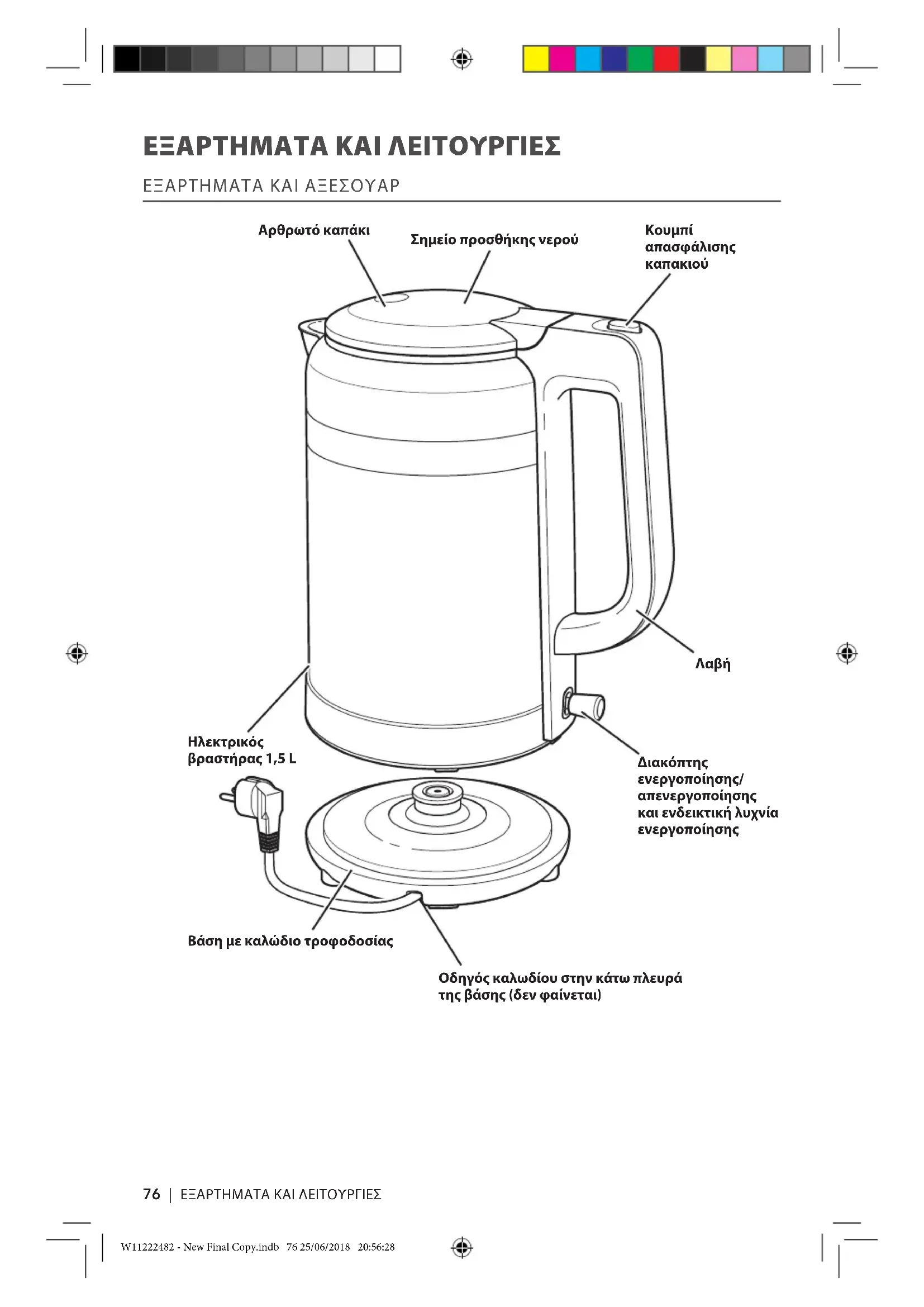 ΕΞΑΡΤΗΜΑΤΑ ΚΑΙ ΛΕΙΤΟΥΡΓΙΕΣ

ΕΞΑΡΤΗΜΑΤΑ ΚΑΙ ΑΞΕΣΟΥΑΡ

Αρθρωτό καπάκι

Σημείο προσθήκης νερού

Κουμπί απασφάλισης καπακιού

Λαβή

Ηλεκτρικός βραστήρας 1,5 L

Διακόπτης ενεργοποίησης/ απενεργοποίησης και ενδεικτική λυχνία ενεργοποίησης

Βάση με καλώδιο τροφοδοσίας

Οδηγός καλωδίου στην κάτω πλευρά της βάσης (δεν φαίνεται)

76 | ΕΞΑΡΤΗΜΑΤΑ ΚΑΙ ΛΕΙΤΟΥΡΓΙΕΣ

W11222482 - New Final Copy.indb 76 25/06/2018 20:56:28