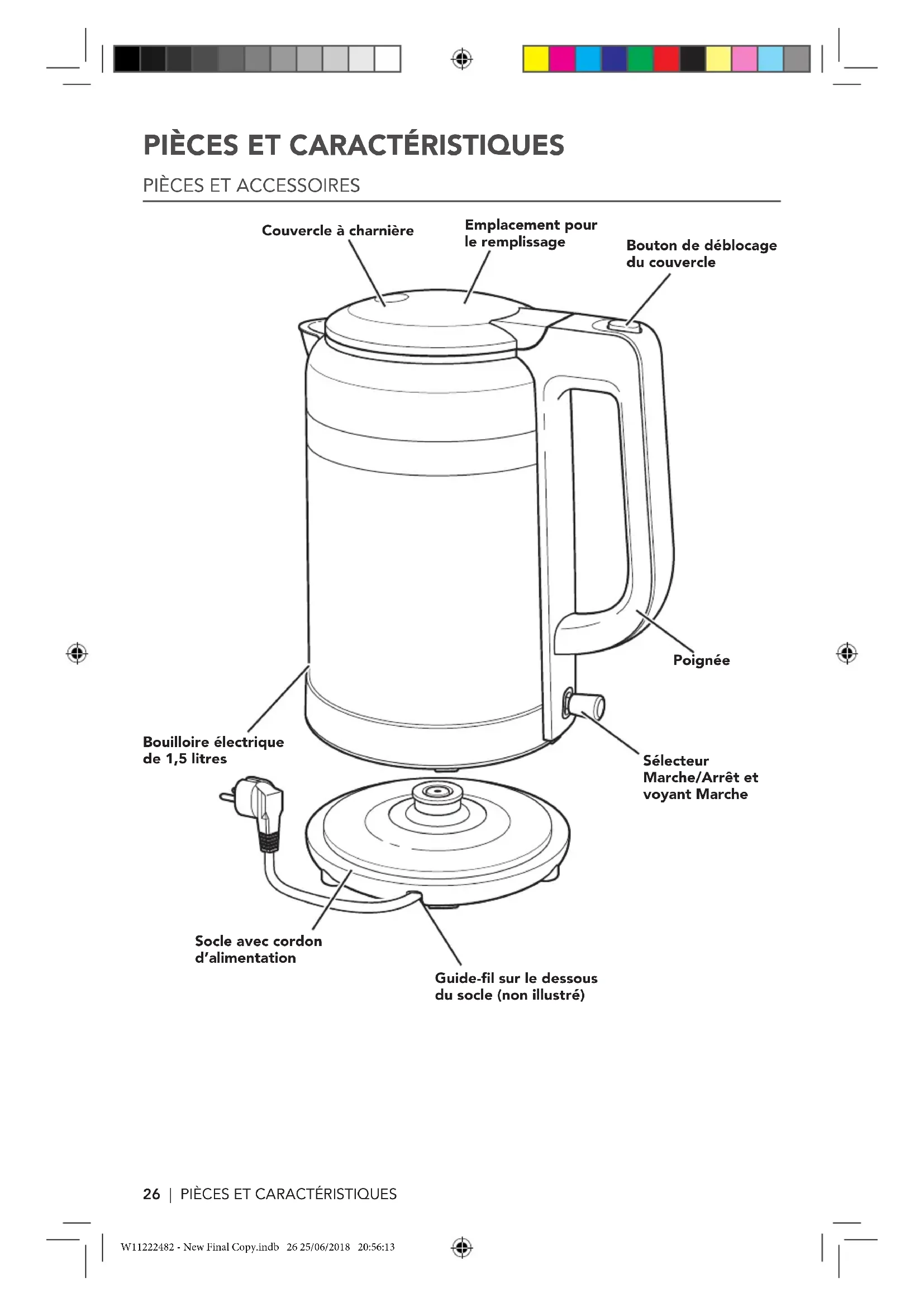 PIÈCES ET CARACTÉRISTIQUES

PIÈCES ET ACCESSOIRES

Couvercle à charnière

Emplacement pour le remplissage

Bouton de déblocage du couvercle

Poignée

Bouilloire électrique de 1,5 litres

Sélecteur Marche/Arrêt et voyant Marche

Socle avec cordon d'alimentation

Guide-fil sur le dessous du socle (non illustré)

26 | PIÈCES ET CARACTÉRISTIQUES

W11222482 - New Final Copy.indb 26 25/06/2018 20:56:13