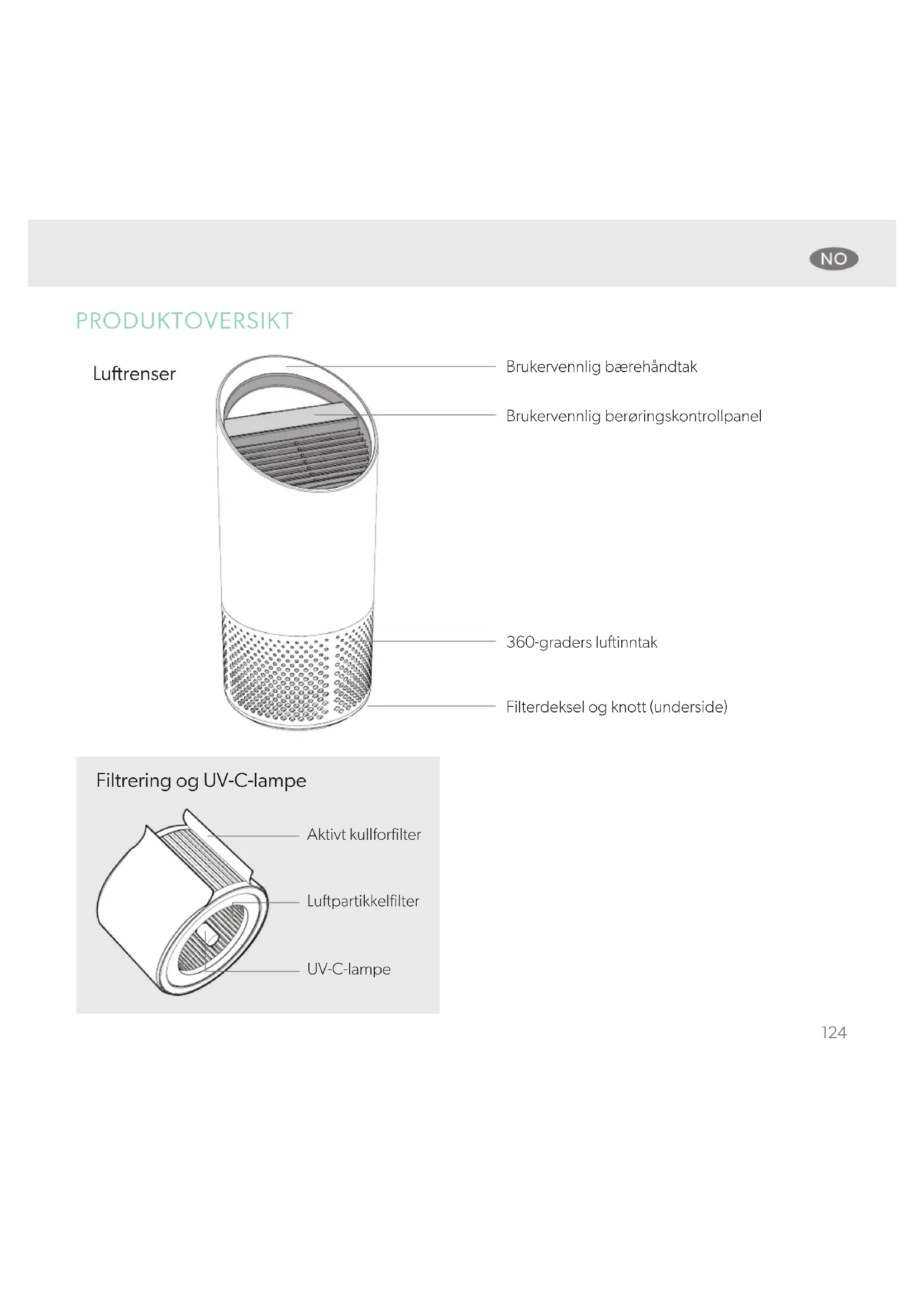 NO

PRODUKTOVERSIKT

Luftrenser

Brukervennlig bærehåndtak

Brukervennlig berøringskontrollpanel

360-graders luftinntak

Filterdeksel og knott (underside)

Filtrering og UV-C-lampe

Aktivt kullforfilter

Luftpartikkelfilter

UV-C-lampe

124