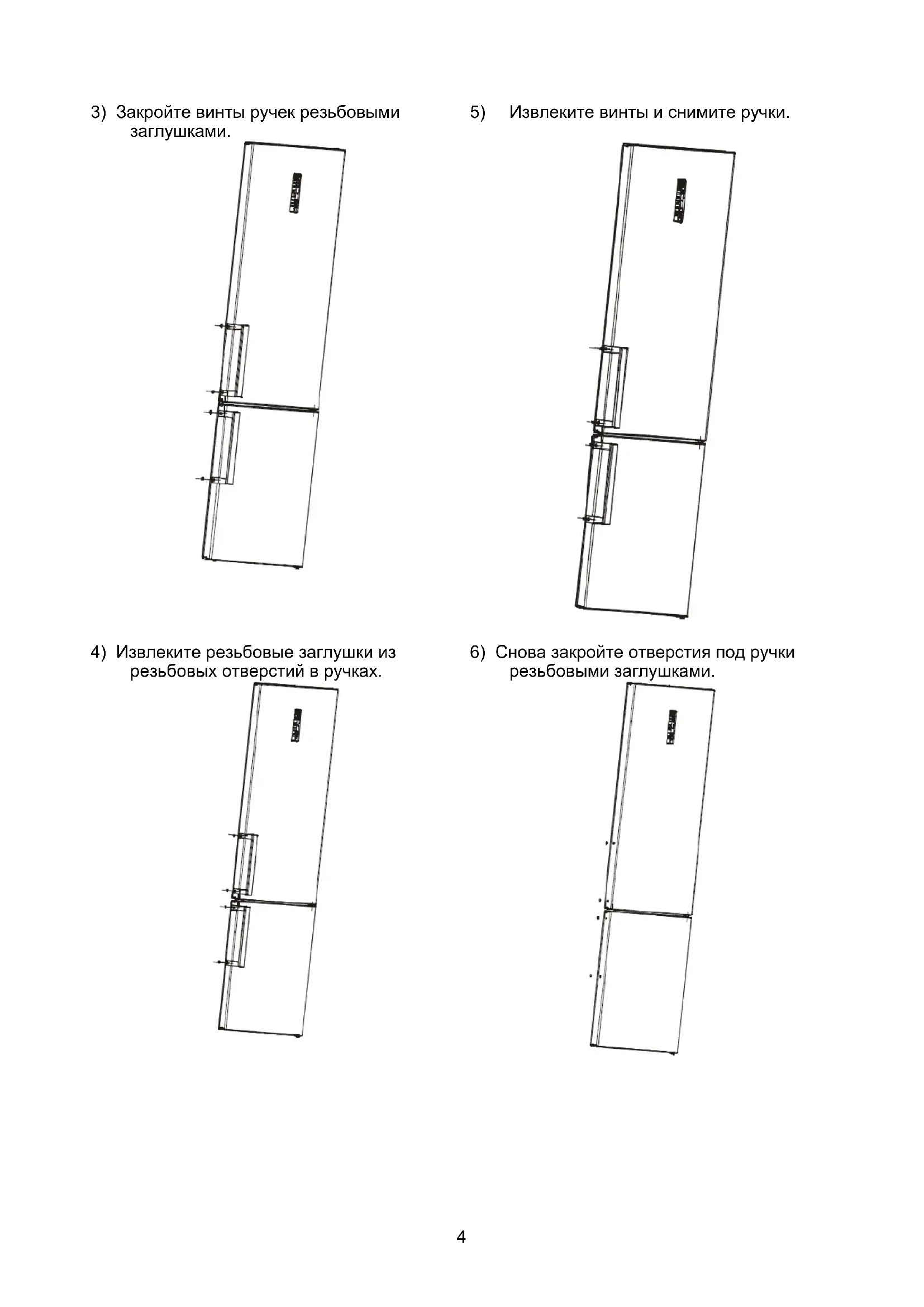 3) Закройте винты ручек резьбовыми заглушками.

4) Извлеките резьбовые заглушки из резьбовых отверстий в ручках.

5) Извлеките винты и снимите ручки.

6) Снова закройте отверстия под ручки резьбовыми заглушками.

4