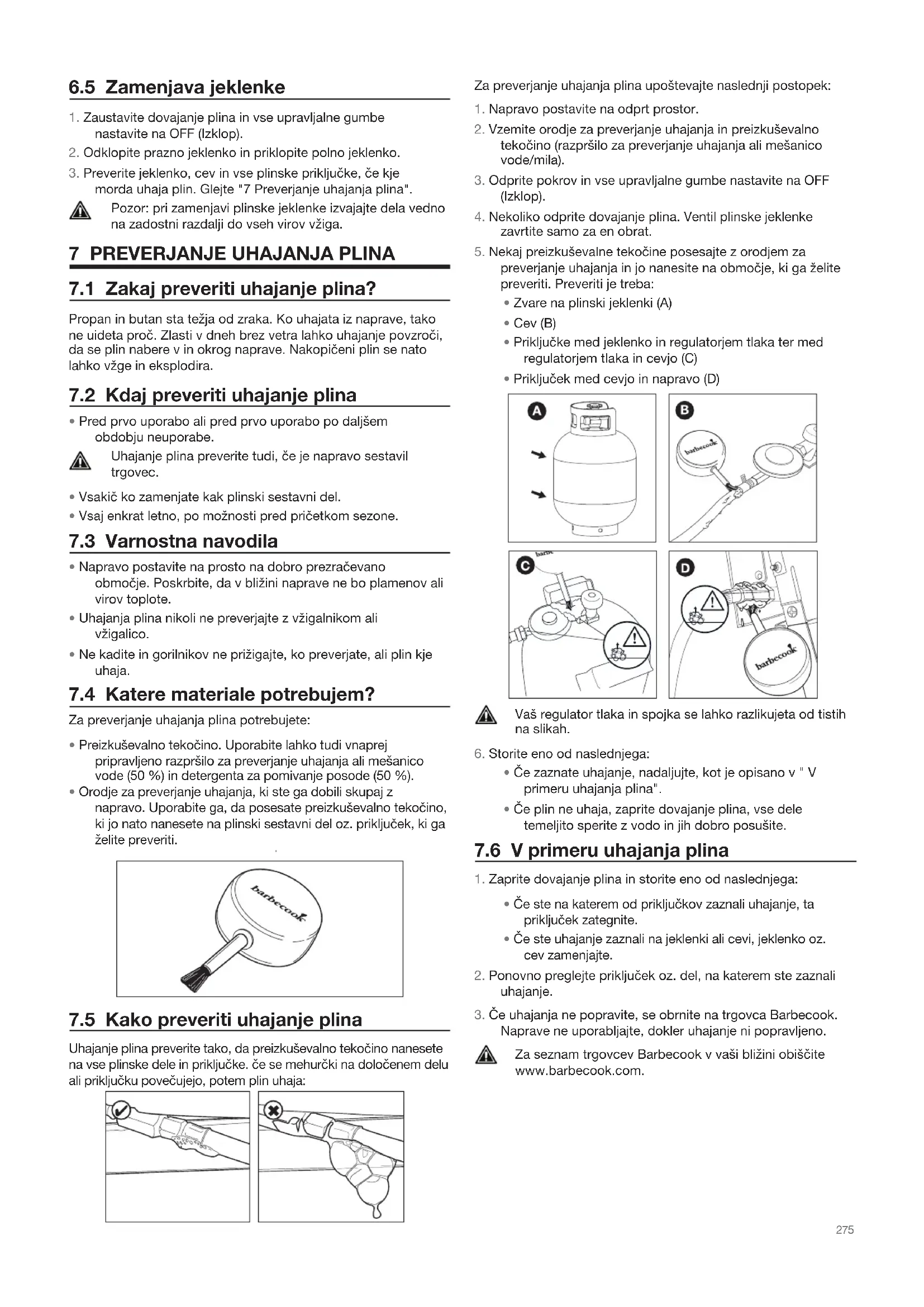 6.5 Zamenjava jeklenke

1. Zaustavite dovajanje plina in vse upravljalne gumbe nastavite na OFF (Izklop).
2. Odklopite prazno jeklenko in priklopite polno jeklenko.
3. Preverite jeklenko, cev in vse plinske priključke, če kje morda uhaja plin. Glejte "7 Preverjanje uhajanja plina".

Pozor: pri zamenjavi plinske jeklenke izvajajte dela vedno na zadostni razdalji do vseh virov vžiga.

7 PREVERJANJE UHAJANJA PLINA

7.1 Zakaj preveriti uhajanje plina?

Propan in butan sta težja od zraka. Ko uhajata iz naprave, tako ne uideta proč. Zlasti v dneh brez vetra lahko uhajanje povzroči, da se plin nabere v in okrog naprave. Nakopičeni plin se nato lahko vžge in eksplodira.

7.2 Kdaj preveriti uhajanje plina

• Pred prvo uporabo ali pred prvo uporabo po daljšem obdobju neuporabe.

Uhajanje plina preverite tudi, če je napravo sestavil trgovec.

• Vsakič ko zamenjate kak plinski sestavni del.
• Vsaj enkrat letno, po možnosti pred pričetkom sezone.

7.3 Varnostna navodila

• Napravo postavite na prosto na dobro prezračevano območje. Poskrbite, da v bližini naprave ne bo plamenov ali virov toplote.
• Uhajanja plina nikoli ne preverjajte z vžigalnikom ali vžigalico.
• Ne kadite in gorilnikov ne prižigajte, ko preverjate, ali plin kje uhaja.

7.4 Katere materiale potrebujem?

Za preverjanje uhajanja plina potrebujete:

• Preizkuševalno tekočino. Uporabite lahko tudi vnaprej pripravljeno razpršilo za preverjanje uhajanja ali mešanico vode (50 %) in detergenta za pomivanje posode (50 %).
• Orodje za preverjanje uhajanja, ki ste ga dobili skupaj z napravo. Uporabite ga, da posesate preizkuševalno tekočino, ki jo nato nanesete na plinski sestavni del oz. priključek, ki ga želite preveriti.

barbecook

7.5 Kako preveriti uhajanje plina

Uhajanje plina preverite tako, da preizkuševalno tekočino nanesete na vse plinske dele in priključke. če se mehurčki na določenem delu ali priključku povečujejo, potem plin uhaja:

Za preverjanje uhajanja plina upoštevajte naslednji postopek:

1. Napravo postavite na odprt prostor.
2. Vzemite orodje za preverjanje uhajanja in preizkuševalno tekočino (razpršilo za preverjanje uhajanja ali mešanico vode/mila).
3. Odprite pokrov in vse upravljalne gumbe nastavite na OFF (Izklop).
4. Nekoliko odprite dovajanje plina. Ventil plinske jeklenke zavrtite samo za en obrat.
5. Nekaj preizkuševalne tekočine posesajte z orodjem za preverjanje uhajanja in jo nanesite na območje, ki ga želite preveriti. Preveriti je treba:
• Zvare na plinski jeklenki (A)
• Cev (B)
• Priključke med jeklenko in regulatorjem tlaka ter med regulatorjem tlaka in cevjo (C)
• Priključek med cevjo in napravo (D)

A B barbecook C D barbecook

Vaš regulator tlaka in spojka se lahko razlikujeta od tistih na slikah.

6. Storite eno od naslednjega:
• Če zaznate uhajanje, nadaljujte, kot je opisano v " V primeru uhajanja plina".
• Če plin ne uhaja, zaprite dovajanje plina, vse dele temeljito sperite z vodo in jih dobro posušite.

7.6 V primeru uhajanja plina

1. Zaprite dovajanje plina in storite eno od naslednjega:
• Če ste na katerem od priključkov zaznali uhajanje, ta priključek zategnite.
• Če ste uhajanje zaznali na jeklenki ali cevi, jeklenko oz. cev zamenjajte.
2. Ponovno preglejte priključek oz. del, na katerem ste zaznali uhajanje.
3. Če uhajanja ne popravite, se obrnite na trgovca Barbecook. Naprave ne uporabljajte, dokler uhajanje ni popravljeno.

Za seznam trgovcev Barbecook v vaši bližini obiščite www.barbecook.com.

275