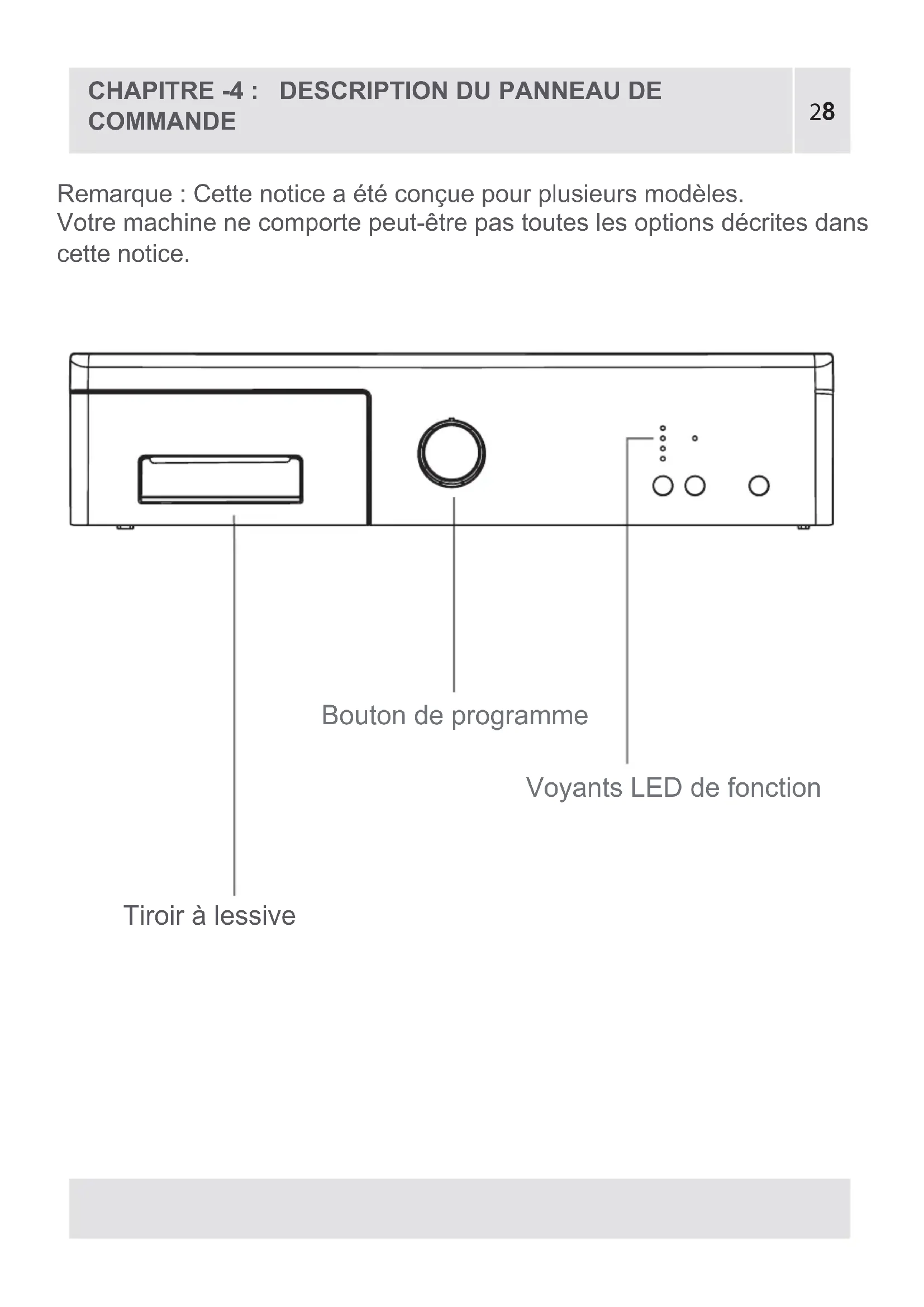 CHAPITRE -4 : DESCRIPTION DU PANNEAU DE COMMANDE

28

Remarque : Cette notice a été conçue pour plusieurs modèles.
Votre machine ne comporte peut-être pas toutes les options décrites dans cette notice.

Bouton de programme

Voyants LED de fonction

Tiroir à lessive