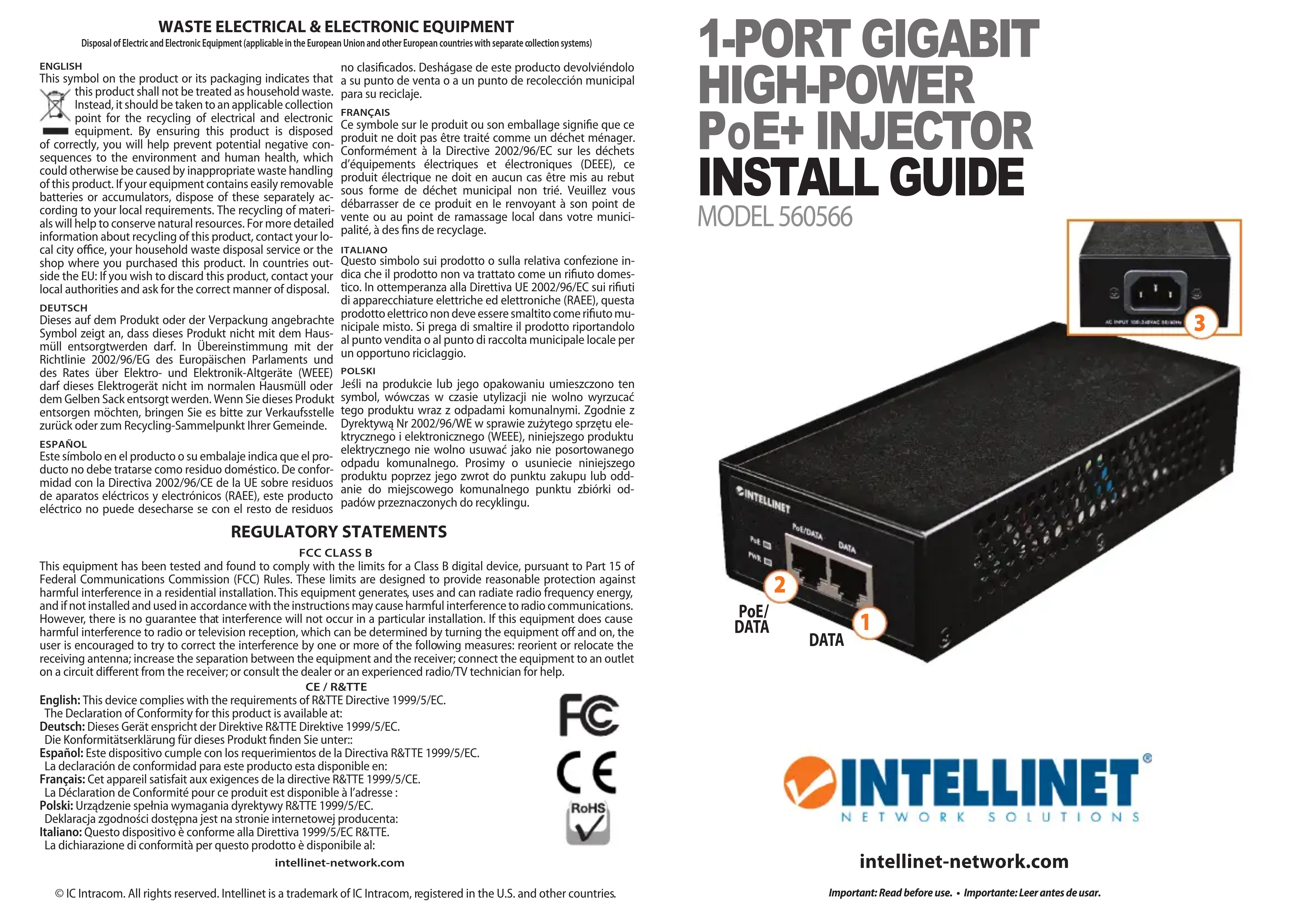 WASTE ELECTRICAL & ELECTRONIC EQUIPMENT

Disposal of Electric and Electronic Equipment (applicable in the European Union and other European countries with separate collection systems)

ENGLISH
This symbol on the product or its packaging indicates that this product shall not be treated as household waste. Instead, it should be taken to an applicable collection point for the recycling of electrical and electronic equipment. By ensuring this product is disposed of correctly, you will help prevent potential negative consequences to the environment and human health, which could otherwise be caused by inappropriate waste handling of this product. If your equipment contains easily removable batteries or accumulators, dispose of these separately according to your local requirements. The recycling of materials will help to conserve natural resources. For more detailed information about recycling of this product, contact your local city office, your household waste disposal service or the shop where you purchased this product. In countries outside the EU: If you wish to discard this product, contact your local authorities and ask for the correct manner of disposal.

DEUTSCH
Dieses auf dem Produkt oder der Verpackung angebrachte Symbol zeigt an, dass dieses Produkt nicht mit dem Hausmüll entsorgtwerden darf. In Übereinstimmung mit der Richtlinie 2002/96/EG des Europäischen Parlaments und des Rates über Elektro- und Elektronik-Altgeräte (WEEE) darf dieses Elektrogerät nicht im normalen Hausmüll oder dem Gelben Sack entsorgt werden. Wenn Sie dieses Produkt entsorgen möchten, bringen Sie es bitte zur Verkaufsstelle zurück oder zum Recycling-Sammelpunkt Ihrer Gemeinde.

ESPAÑOL
Este símbolo en el producto o su embalaje indica que el producto no debe tratarse como residuo doméstico. De conformidad con la Directiva 2002/96/CE de la UE sobre residuos de aparatos eléctricos y electrónicos (RAEE), este producto eléctrico no puede desecharse se con el resto de residuos no clasificados. Deshágase de este producto devolviéndolo a su punto de venta o a un punto de recolección municipal para su reciclaje.

FRANÇAIS
Ce symbole sur le produit ou son emballage signifie que ce produit ne doit pas être traité comme un déchet ménager. Conformément à la Directive 2002/96/EC sur les déchets d'équipements électriques et électroniques (DEEE), ce produit électrique ne doit en aucun cas être mis au rebut sous forme de déchet municipal non trié. Veuillez vous débarrasser de ce produit en le renvoyant à son point de vente ou au point de ramassage local dans votre municipalité, à des fins de recyclage.

ITALIANO
Questo simbolo sui prodotto o sulla relativa confezione indica che il prodotto non va trattato come un rifiuto domestico. In ottemperanza alla Direttiva UE 2002/96/EC sui rifiuti di apparecchiature elettriche ed elettroniche (RAEE), questa prodotto elettrico non deve essere smaltito come rifiuto municipale misto. Si prega di smaltire il prodotto riportandolo al punto vendita o al punto di raccolta municipale locale per un opportuno riciclaggio.

POLSKI
Jeśli na produkcie lub jego opakowaniu umieszczono ten symbol, wówczas w czasie utylizacji nie wolno wyrzucać tego produktu wraz z odpadami komunalnymi. Zgodnie z Dyrektywą Nr 2002/96/WE w sprawie zużytego sprzętu elektrycznego i elektronicznego (WEEE), niniejszego produktu elektrycznego nie wolno usuwać jako nie posortowanego odpadu komunalnego. Prosimy o usuniecie niniejszego produktu poprzez jego zwrot do punktu zakupu lub oddanie do miejscowego komunalnego punktu zbiórki odpadów przeznaczonych do recyklingu.

REGULATORY STATEMENTS

FCC CLASS B
This equipment has been tested and found to comply with the limits for a Class B digital device, pursuant to Part 15 of Federal Communications Commission (FCC) Rules. These limits are designed to provide reasonable protection against harmful interference in a residential installation. This equipment generates, uses and can radiate radio frequency energy, and if not installed and used in accordance with the instructions may cause harmful interference to radio communications. However, there is no guarantee that interference will not occur in a particular installation. If this equipment does cause harmful interference to radio or television reception, which can be determined by turning the equipment off and on, the user is encouraged to try to correct the interference by one or more of the following measures: reorient or relocate the receiving antenna; increase the separation between the equipment and the receiver; connect the equipment to an outlet on a circuit different from the receiver; or consult the dealer or an experienced radio/TV technician for help.

CE / R&TTE
English: This device complies with the requirements of R&TTE Directive 1999/5/EC.
The Declaration of Conformity for this product is available at:
Deutsch: Dieses Gerät enspricht der Direktive R&TTE Direktive 1999/5/EC.
Die Konformitätserklärung für dieses Produkt finden Sie unter::
Español: Este dispositivo cumple con los requerimientos de la Directiva R&TTE 1999/5/EC.
La declaración de conformidad para este producto esta disponible en:
Français: Cet appareil satisfait aux exigences de la directive R&TTE 1999/5/CE.
La Déclaration de Conformité pour ce produit est disponible à l'adresse :
Polski: Urządzenie spełnia wymagania dyrektywy R&TTE 1999/5/EC.
Deklaracja zgodności dostępna jest na stronie internetowej producenta:
Italiano: Questo dispositivo è conforme alla Direttiva 1999/5/EC R&TTE.
La dichiarazione di conformità per questo prodotto è disponibile al:

FC CE RoHS

intellinet-network.com

© IC Intracom. All rights reserved. Intellinet is a trademark of IC Intracom, registered in the U.S. and other countries.

1-PORT GIGABIT HIGH-POWER PoE+ INJECTOR
INSTALL GUIDE
MODEL 560566

AC INPUT 100-240VAC 50/60Hz
3
INTELLINET
PoE
PWR
PoE/DATA
DATA
2
1
PoE/ DATA
DATA

INTELLINET®
NETWORK SOLUTIONS

intellinet-network.com

Important: Read before use. • Importante: Leer antes de usar.