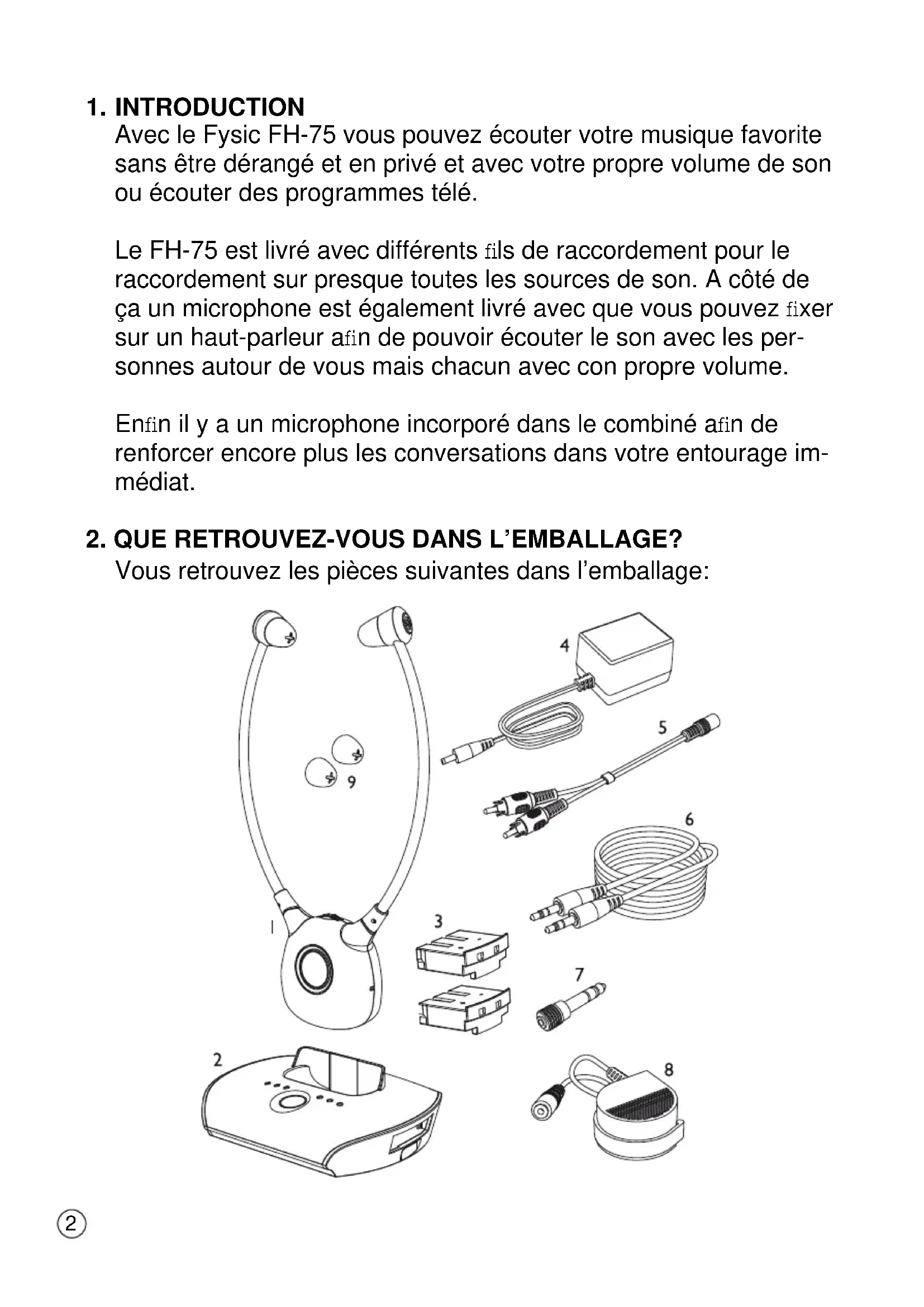 1. INTRODUCTION
Avec le Fysic FH-75 vous pouvez écouter votre musique favorite sans être dérangé et en privé et avec votre propre volume de son ou écouter des programmes télé.

Le FH-75 est livré avec différents fils de raccordement pour le raccordement sur presque toutes les sources de son. A côté de ça un microphone est également livré avec que vous pouvez fixer sur un haut-parleur afin de pouvoir écouter le son avec les personnes autour de vous mais chacun avec con propre volume.

Enfin il y a un microphone incorporé dans le combiné afin de renforcer encore plus les conversations dans votre entourage immédiat.

2. QUE RETROUVEZ-VOUS DANS L'EMBALLAGE?
Vous retrouvez les pièces suivantes dans l'emballage:

4
5
9
6
1
3
7
2
8

2