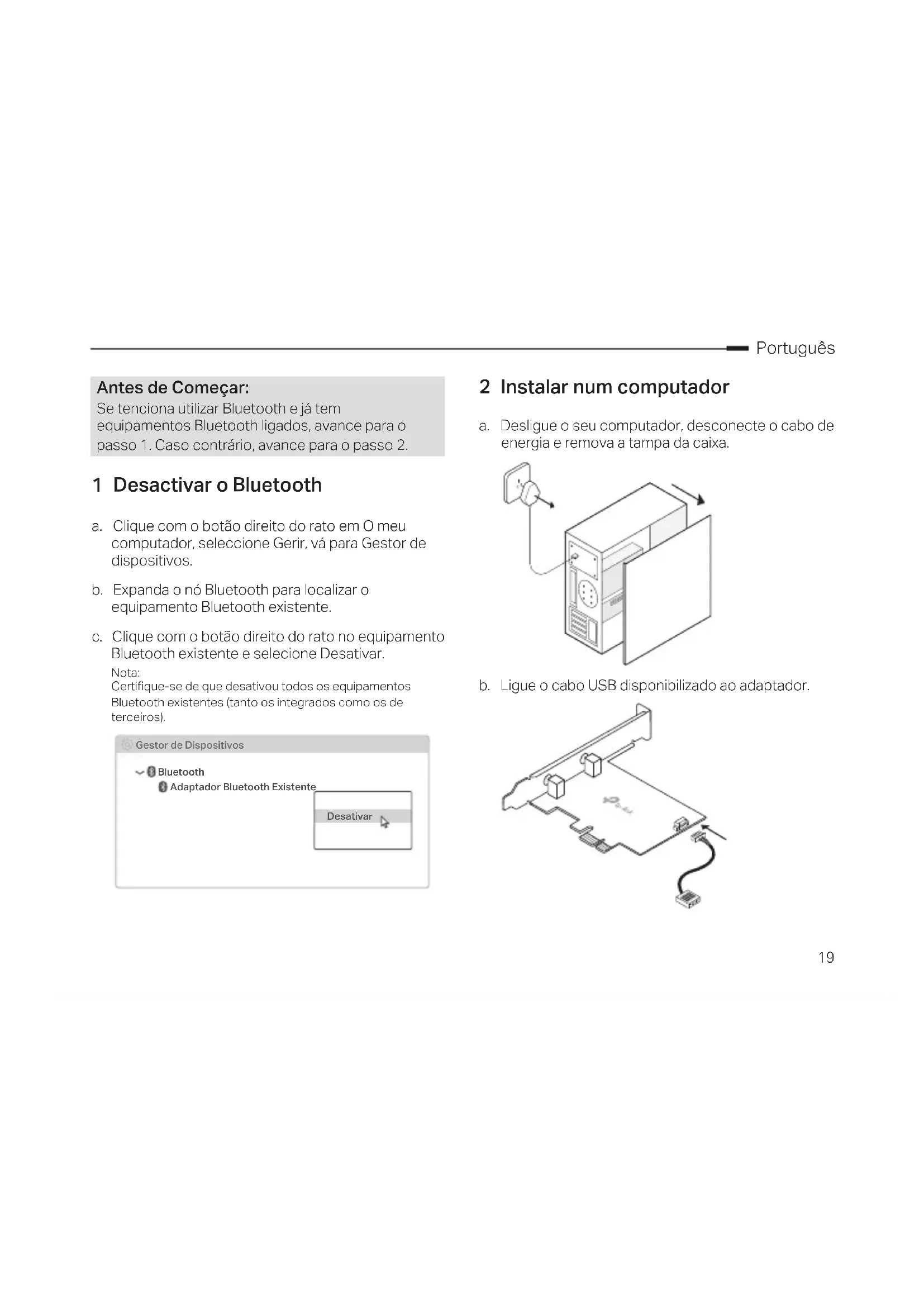 Português

Antes de Começar:
Se tenciona utilizar Bluetooth e já tem equipamentos Bluetooth ligados, avance para o passo 1. Caso contrário, avance para o passo 2.

1 Desactivar o Bluetooth

a. Clique com o botão direito do rato em O meu computador, seleccione Gerir, vá para Gestor de dispositivos.

b. Expanda o nó Bluetooth para localizar o equipamento Bluetooth existente.

c. Clique com o botão direito do rato no equipamento Bluetooth existente e selecione Desativar.
Nota:
Certifique-se de que desativou todos os equipamentos Bluetooth existentes (tanto os integrados como os de terceiros).

Gestor de Dispositivos
Bluetooth
Adaptador Bluetooth Existente
Desativar

2 Instalar num computador

a. Desligue o seu computador, desconecte o cabo de energia e remova a tampa da caixa.

b. Ligue o cabo USB disponibilizado ao adaptador.

19