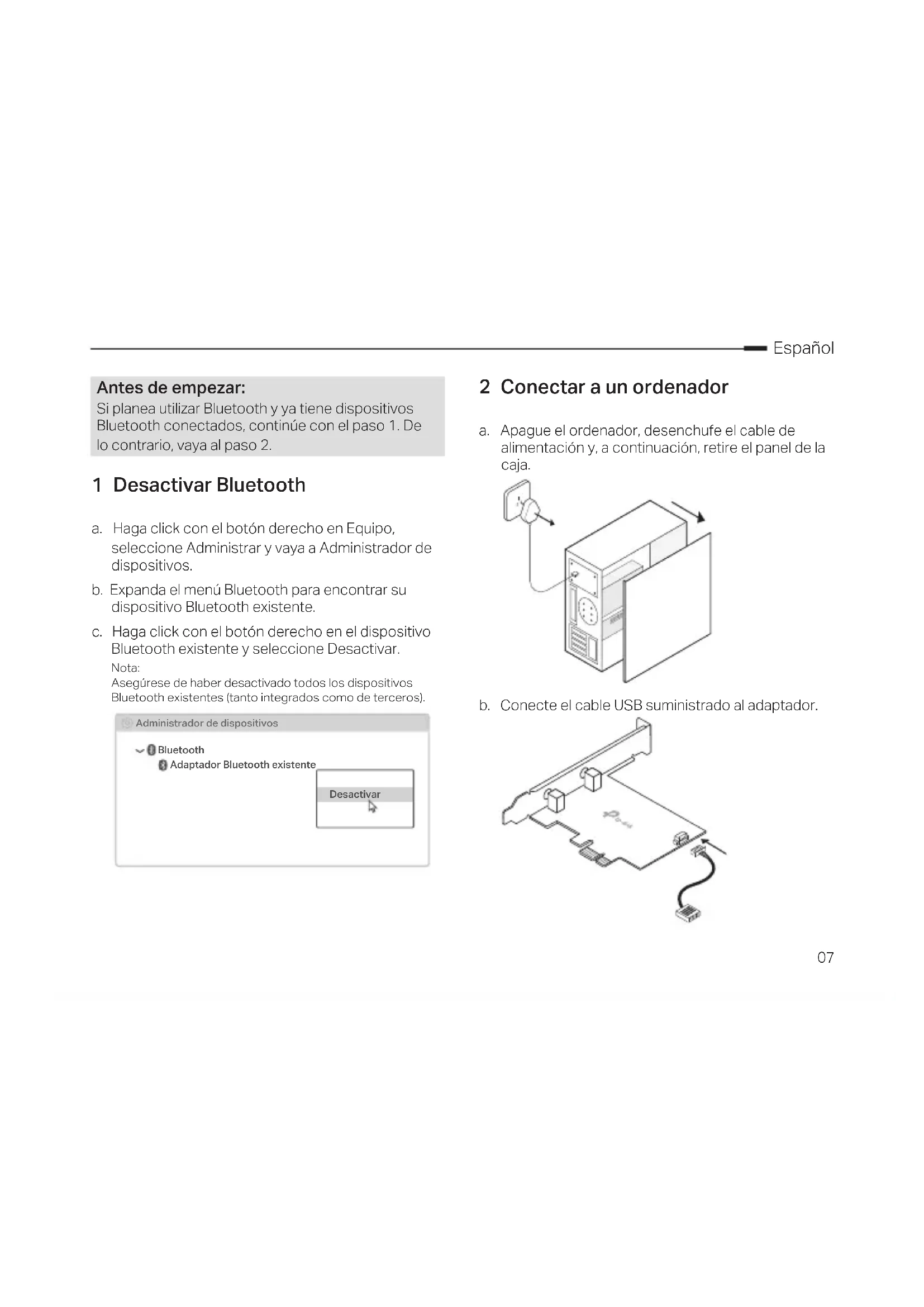 Español

Antes de empezar:
Si planea utilizar Bluetooth y ya tiene dispositivos Bluetooth conectados, continúe con el paso 1. De lo contrario, vaya al paso 2.

1 Desactivar Bluetooth

a. Haga click con el botón derecho en Equipo, seleccione Administrar y vaya a Administrador de dispositivos.

b. Expanda el menú Bluetooth para encontrar su dispositivo Bluetooth existente.

c. Haga click con el botón derecho en el dispositivo Bluetooth existente y seleccione Desactivar.
Nota:
Asegúrese de haber desactivado todos los dispositivos Bluetooth existentes (tanto integrados como de terceros).

Administrador de dispositivos
Bluetooth
Adaptador Bluetooth existente
Desactivar

2 Conectar a un ordenador

a. Apague el ordenador, desenchufe el cable de alimentación y, a continuación, retire el panel de la caja.

b. Conecte el cable USB suministrado al adaptador.

07