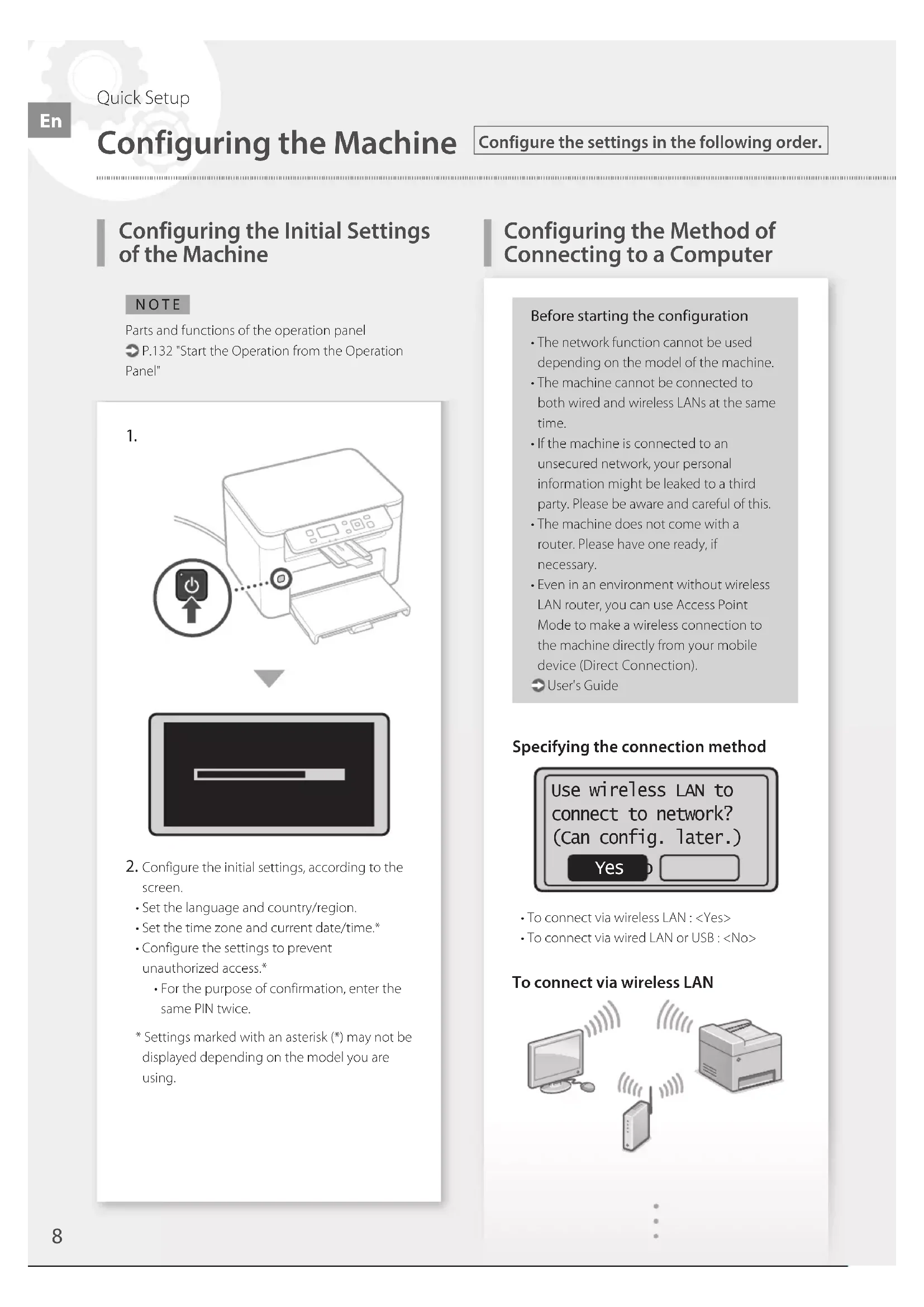 En

Quick Setup

Configuring the Machine

Configure the settings in the following order.

Configuring the Initial Settings of the Machine

NOTE

Parts and functions of the operation panel
P.132 "Start the Operation from the Operation Panel"

1.

2. Configure the initial settings, according to the screen.
• Set the language and country/region.
• Set the time zone and current date/time.*
• Configure the settings to prevent unauthorized access.*
• For the purpose of confirmation, enter the same PIN twice.

* Settings marked with an asterisk (*) may not be displayed depending on the model you are using.

Configuring the Method of Connecting to a Computer

Before starting the configuration
• The network function cannot be used depending on the model of the machine.
• The machine cannot be connected to both wired and wireless LANs at the same time.
• If the machine is connected to an unsecured network, your personal information might be leaked to a third party. Please be aware and careful of this.
• The machine does not come with a router. Please have one ready, if necessary.
• Even in an environment without wireless LAN router, you can use Access Point Mode to make a wireless connection to the machine directly from your mobile device (Direct Connection).
User's Guide

Specifying the connection method

Use wireless LAN to connect to network? (Can config. later.)
Yes

• To connect via wireless LAN : <Yes>
• To connect via wired LAN or USB : <No>

To connect via wireless LAN

8