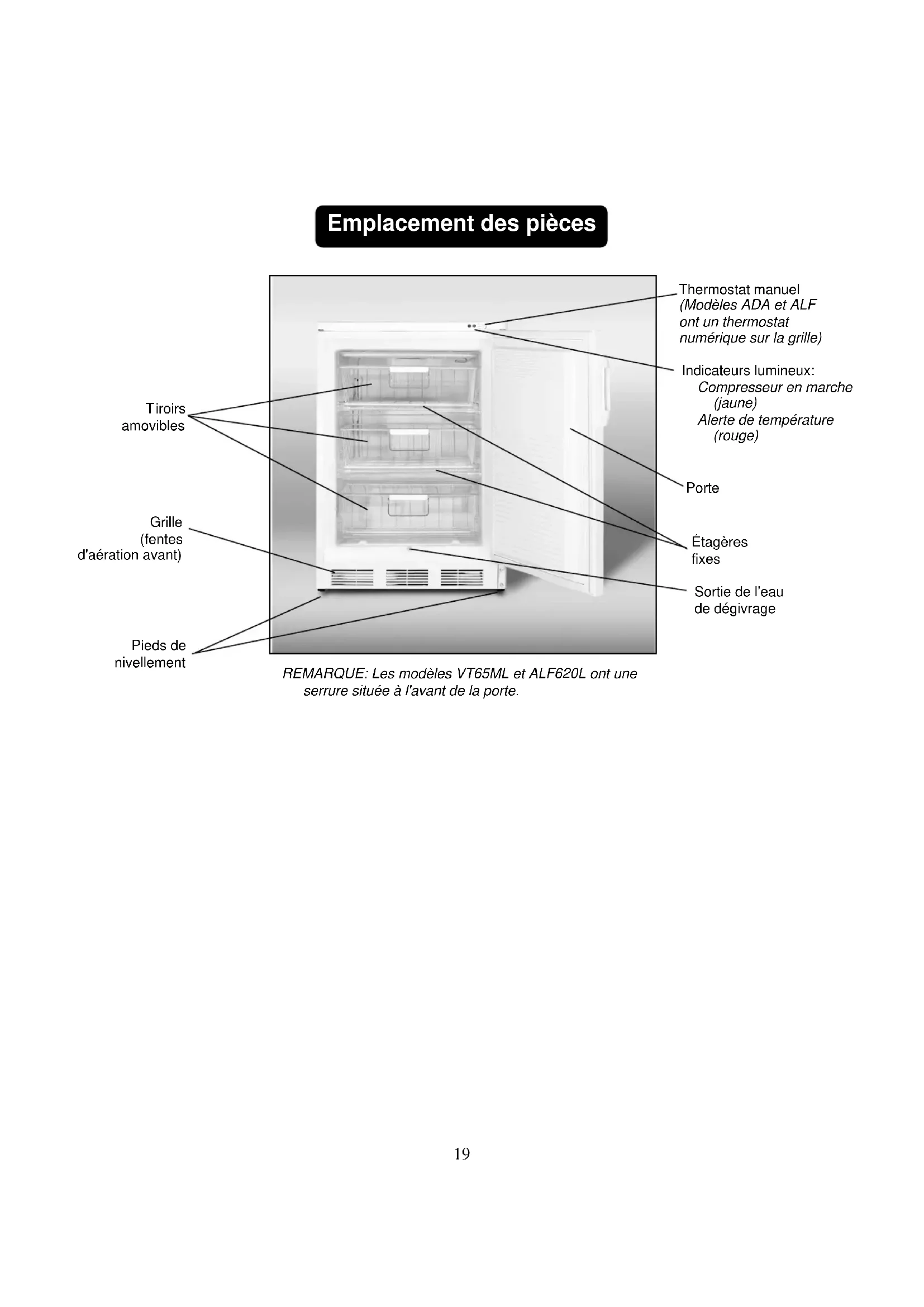 Emplacement des pièces

Tiroirs amovibles

Grille (fentes d'aération avant)

Pieds de nivellement

Thermostat manuel (Modèles ADA et ALF ont un thermostat numérique sur la grille)

Indicateurs lumineux:
Compresseur en marche (jaune)
Alerte de température (rouge)

Porte

Étagères fixes

Sortie de l'eau de dégivrage

REMARQUE: Les modèles VT65ML et ALF620L ont une serrure située à l'avant de la porte.

19