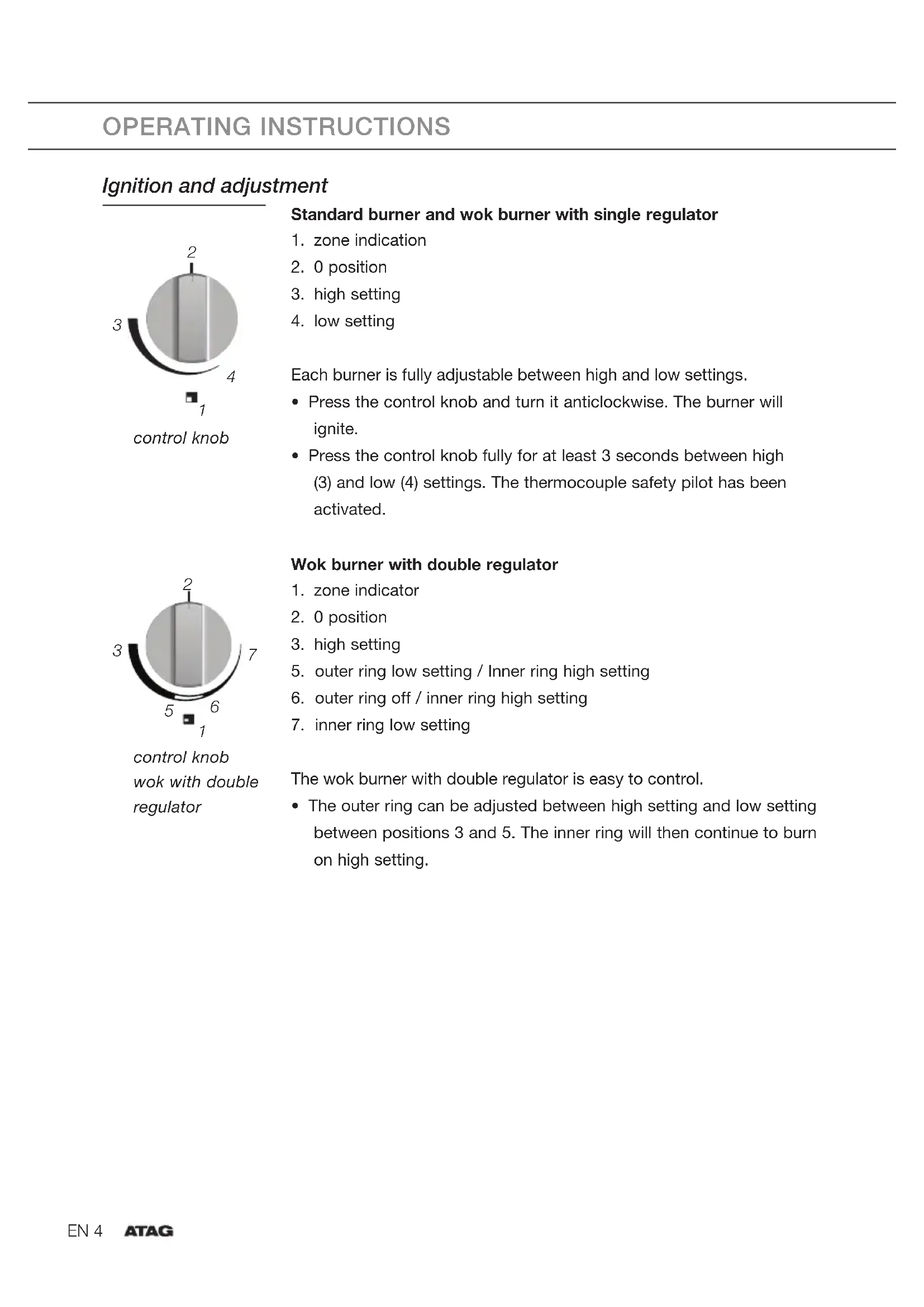 OPERATING INSTRUCTIONS

Ignition and adjustment

2
3
4
1
control knob

Standard burner and wok burner with single regulator
1. zone indication
2. 0 position
3. high setting
4. low setting

Each burner is fully adjustable between high and low settings.
• Press the control knob and turn it anticlockwise. The burner will ignite.
• Press the control knob fully for at least 3 seconds between high (3) and low (4) settings. The thermocouple safety pilot has been activated.

2
3
7
5
6
1
control knob wok with double regulator

Wok burner with double regulator
1. zone indicator
2. 0 position
3. high setting
5. outer ring low setting / Inner ring high setting
6. outer ring off / inner ring high setting
7. inner ring low setting

The wok burner with double regulator is easy to control.
• The outer ring can be adjusted between high setting and low setting between positions 3 and 5. The inner ring will then continue to burn on high setting.

EN 4 ATAG