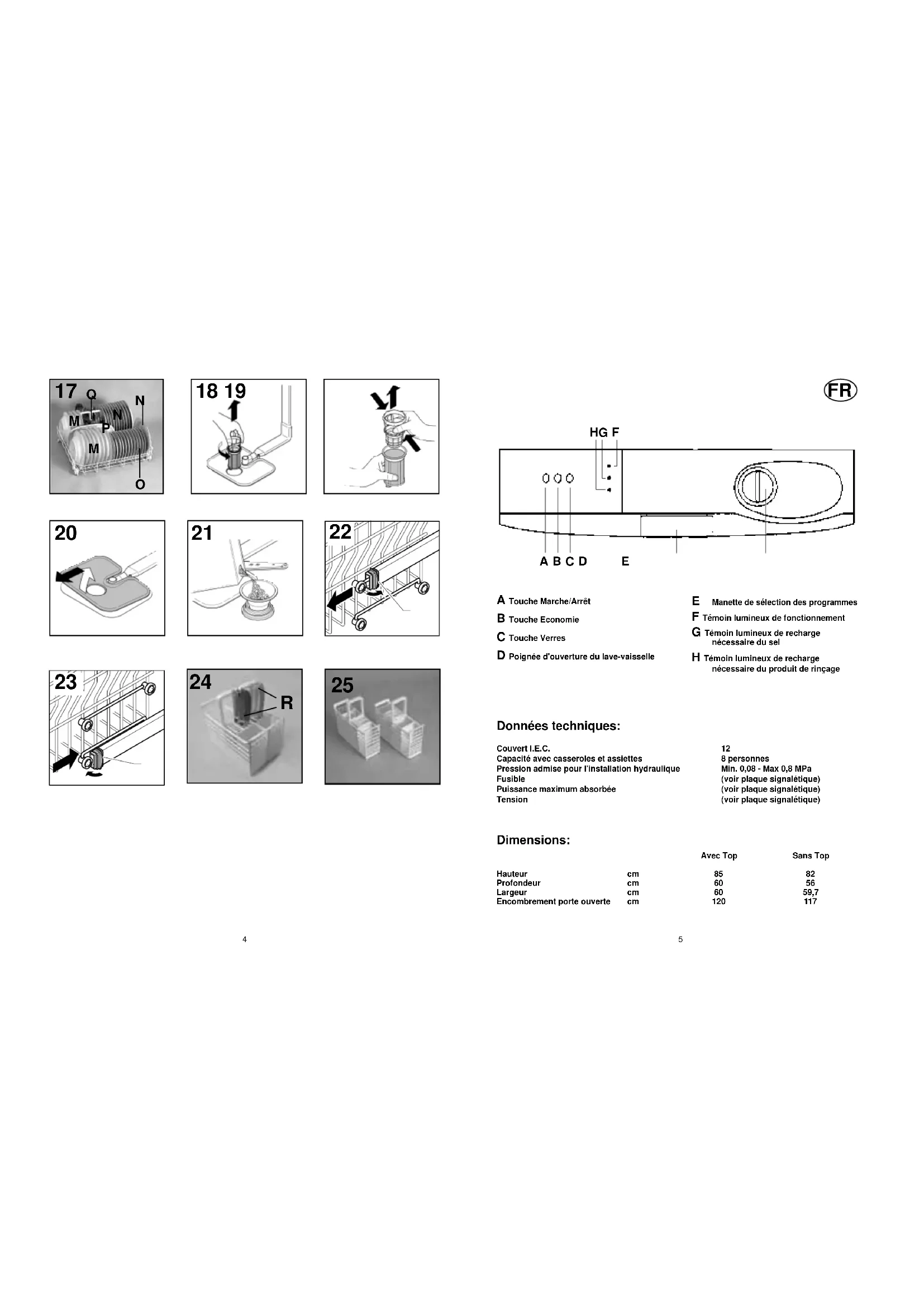 17 Q N M N P M O

18 19

20

21

22

23

24 R

25

4

FR

HG F

A B C D E

A Touche Marche/Arrêt

B Touche Economie

C Touche Verres

D Poignée d'ouverture du lave-vaisselle

E Manette de sélection des programmes

F Témoin lumineux de fonctionnement

G Témoin lumineux de recharge nécessaire du sel

H Témoin lumineux de recharge nécessaire du produit de rinçage

Données techniques:

| | |
|---|---|
| Couvert I.E.C. | 12 |
| Capacité avec casseroles et assiettes | 8 personnes |
| Pression admise pour l'installation hydraulique | Min. 0,08 - Max 0,8 MPa |
| Fusible | (voir plaque signalétique) |
| Puissance maximum absorbée | (voir plaque signalétique) |
| Tension | (voir plaque signalétique) |

Dimensions:

| | | Avec Top | Sans Top |
|---|---|---|---|
| Hauteur | cm | 85 | 82 |
| Profondeur | cm | 60 | 56 |
| Largeur | cm | 60 | 59,7 |
| Encombrement porte ouverte | cm | 120 | 117 |

5