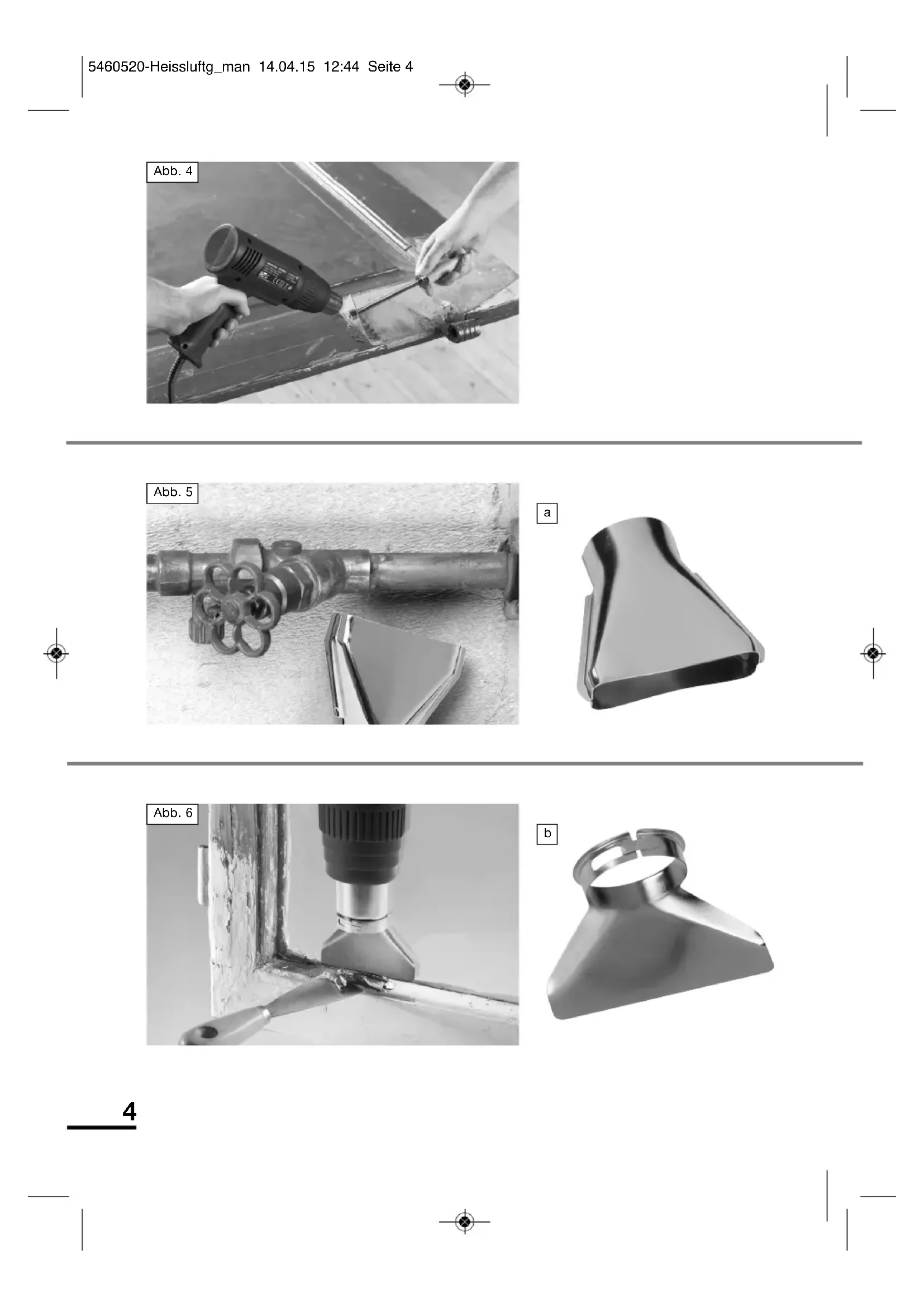 5460520-Heissluftg_man 14.04.15 12:44 Seite 4

Abb. 4

Abb. 5

a

Abb. 6

b

4