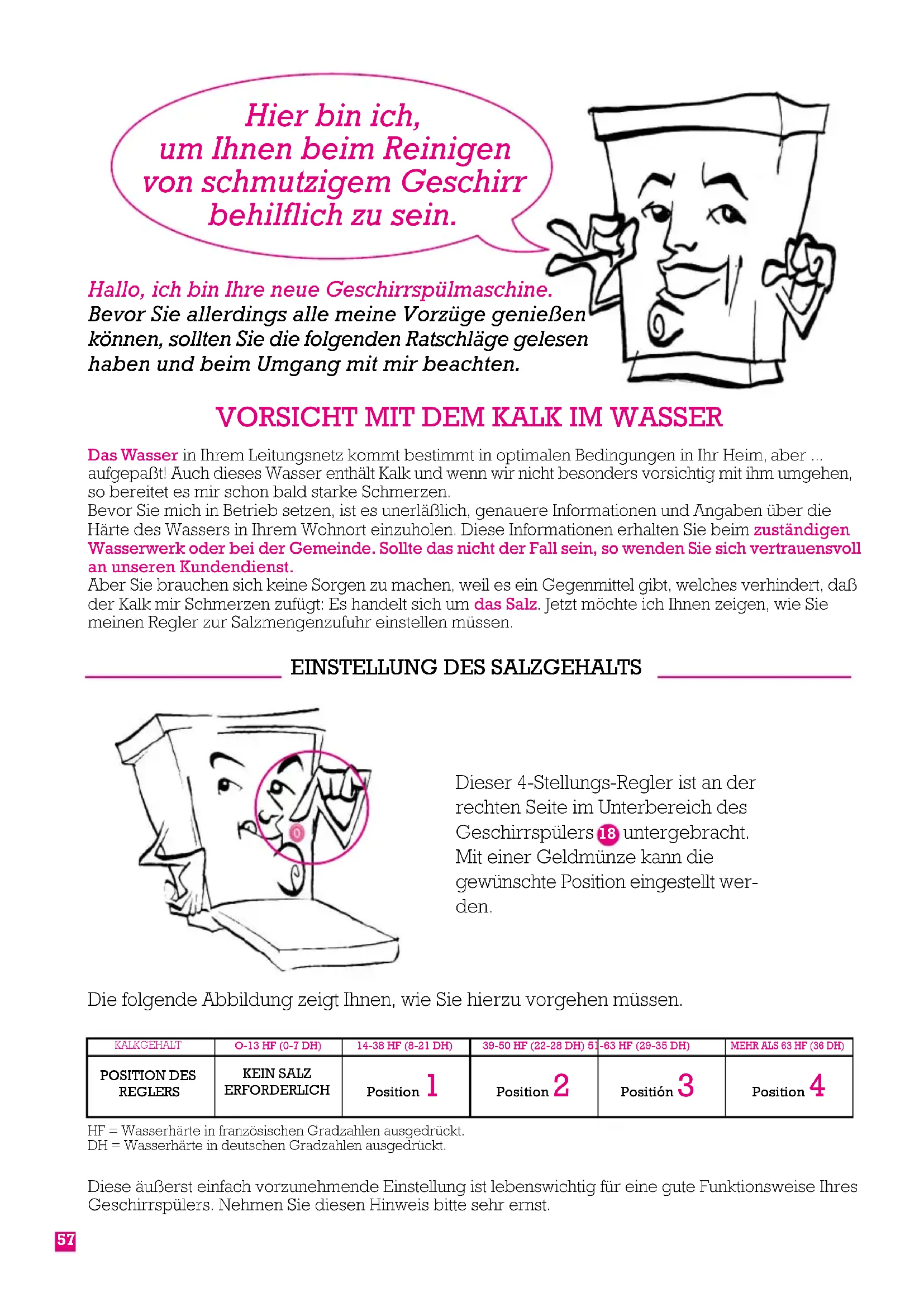 Hier bin ich, um Ihnen beim Reinigen von schmutzigem Geschirr behilflich zu sein.

Hallo, ich bin Ihre neue Geschirrspülmaschine. Bevor Sie allerdings alle meine Vorzüge genießen können, sollten Sie die folgenden Ratschläge gelesen haben und beim Umgang mit mir beachten.

VORSICHT MIT DEM KALK IM WASSER

Das Wasser in Ihrem Leitungsnetz kommt bestimmt in optimalen Bedingungen in Ihr Heim, aber ... aufgepaßt! Auch dieses Wasser enthält Kalk und wenn wir nicht besonders vorsichtig mit ihm umgehen, so bereitet es mir schon bald starke Schmerzen.
Bevor Sie mich in Betrieb setzen, ist es unerläßlich, genauere Informationen und Angaben über die Härte des Wassers in Ihrem Wohnort einzuholen. Diese Informationen erhalten Sie beim zuständigen Wasserwerk oder bei der Gemeinde. Sollte das nicht der Fall sein, so wenden Sie sich vertrauensvoll an unseren Kundendienst.
Aber Sie brauchen sich keine Sorgen zu machen, weil es ein Gegenmittel gibt, welches verhindert, daß der Kalk mir Schmerzen zufügt: Es handelt sich um das Salz. Jetzt möchte ich Ihnen zeigen, wie Sie meinen Regler zur Salzmengenzufuhr einstellen müssen.

EINSTELLUNG DES SALZGEHALTS

0

Dieser 4-Stellungs-Regler ist an der rechten Seite im Unterbereich des Geschirrspülers 18 untergebracht. Mit einer Geldmünze kann die gewünschte Position eingestellt werden.

Die folgende Abbildung zeigt Ihnen, wie Sie hierzu vorgehen müssen.

| KALKGEHALT | O-13 HF (0-7 DH) | 14-38 HF (8-21 DH) | 39-50 HF (22-28 DH) | 51-63 HF (29-35 DH) | MEHR ALS 63 HF (36 DH) |
|---|---|---|---|---|---|
| POSITION DES REGLERS | KEIN SALZ ERFORDERLICH | Position 1 | Position 2 | Positión 3 | Position 4 |

HF = Wasserhärte in französischen Gradzahlen ausgedrückt.
DH = Wasserhärte in deutschen Gradzahlen ausgedrückt.

Diese äußerst einfach vorzunehmende Einstellung ist lebenswichtig für eine gute Funktionsweise Ihres Geschirrspülers. Nehmen Sie diesen Hinweis bitte sehr ernst.

57