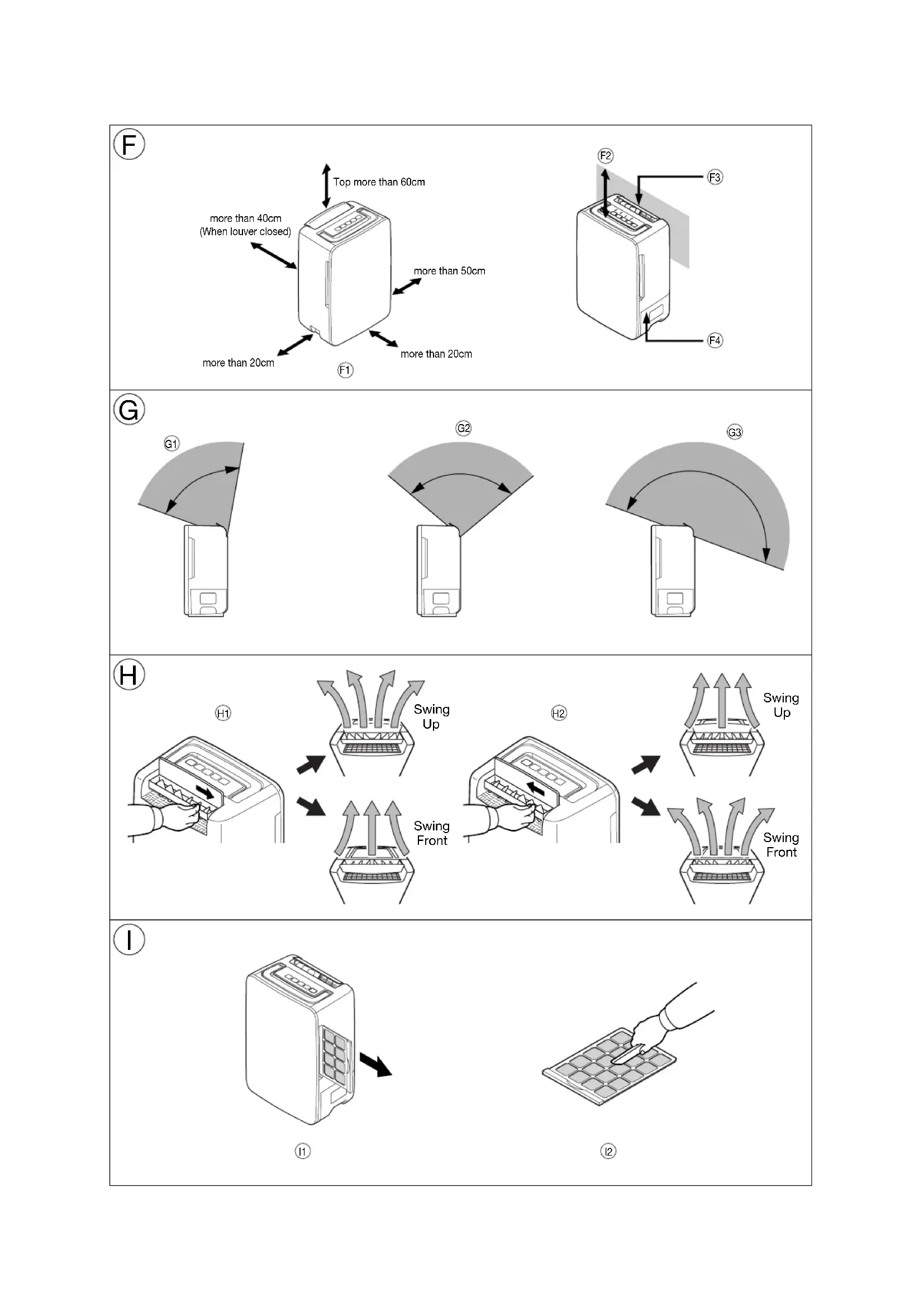 F

Top more than 60cm

more than 40cm
(When louver closed)

more than 50cm

more than 20cm

more than 20cm

F1

F2

F3

F4

G

G1

G2

G3

H

H1

Swing Up

Swing Front

H2

Swing Up

Swing Front

I

I1

I2