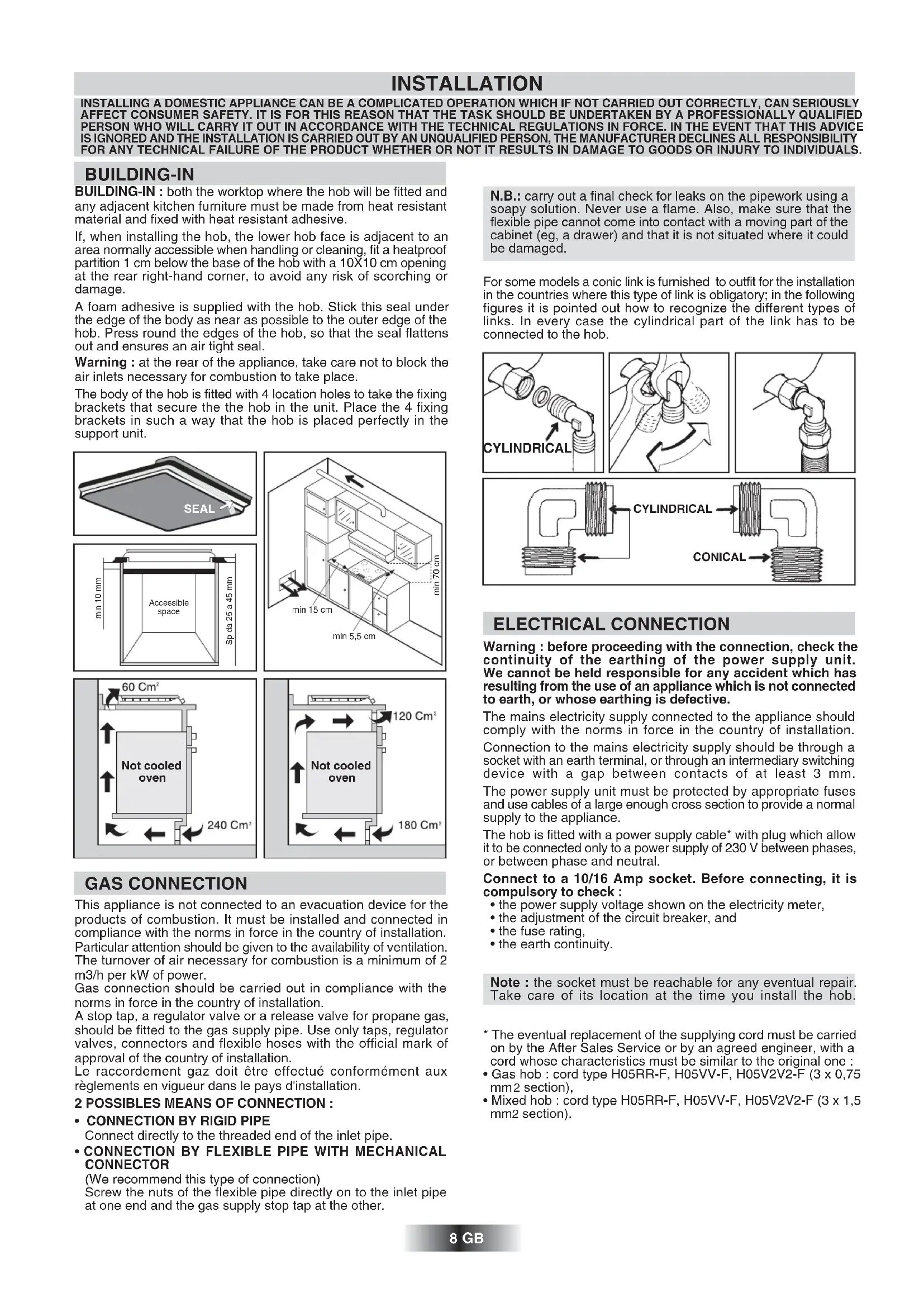 INSTALLATION

INSTALLING A DOMESTIC APPLIANCE CAN BE A COMPLICATED OPERATION WHICH IF NOT CARRIED OUT CORRECTLY, CAN SERIOUSLY AFFECT CONSUMER SAFETY. IT IS FOR THIS REASON THAT THE TASK SHOULD BE UNDERTAKEN BY A PROFESSIONALLY QUALIFIED PERSON WHO WILL CARRY IT OUT IN ACCORDANCE WITH THE TECHNICAL REGULATIONS IN FORCE. IN THE EVENT THAT THIS ADVICE IS IGNORED AND THE INSTALLATION IS CARRIED OUT BY AN UNQUALIFIED PERSON, THE MANUFACTURER DECLINES ALL RESPONSIBILITY FOR ANY TECHNICAL FAILURE OF THE PRODUCT WHETHER OR NOT IT RESULTS IN DAMAGE TO GOODS OR INJURY TO INDIVIDUALS.

BUILDING-IN

BUILDING-IN : both the worktop where the hob will be fitted and any adjacent kitchen furniture must be made from heat resistant material and fixed with heat resistant adhesive.

If, when installing the hob, the lower hob face is adjacent to an area normally accessible when handling or cleaning, fit a heatproof partition 1 cm below the base of the hob with a 10X10 cm opening at the rear right-hand corner, to avoid any risk of scorching or damage.

A foam adhesive is supplied with the hob. Stick this seal under the edge of the body as near as possible to the outer edge of the hob. Press round the edges of the hob, so that the seal flattens out and ensures an air tight seal.

Warning : at the rear of the appliance, take care not to block the air inlets necessary for combustion to take place.

The body of the hob is fitted with 4 location holes to take the fixing brackets that secure the the hob in the unit. Place the 4 fixing brackets in such a way that the hob is placed perfectly in the support unit.

SEAL

min 10 mm
Accessible space
Sp da 25 a 45 mm

min 15 cm
min 5,5 cm
min 70 cm

60 Cm²
Not cooled oven
240 Cm²

120 Cm²
Not cooled oven
180 Cm²

GAS CONNECTION

This appliance is not connected to an evacuation device for the products of combustion. It must be installed and connected in compliance with the norms in force in the country of installation. Particular attention should be given to the availability of ventilation. The turnover of air necessary for combustion is a minimum of 2 m3/h per kW of power.
Gas connection should be carried out in compliance with the norms in force in the country of installation.
A stop tap, a regulator valve or a release valve for propane gas, should be fitted to the gas supply pipe. Use only taps, regulator valves, connectors and flexible hoses with the official mark of approval of the country of installation.
Le raccordement gaz doit être effectué conformément aux règlements en vigueur dans le pays d'installation.

2 POSSIBLES MEANS OF CONNECTION :
• CONNECTION BY RIGID PIPE
Connect directly to the threaded end of the inlet pipe.
• CONNECTION BY FLEXIBLE PIPE WITH MECHANICAL CONNECTOR
(We recommend this type of connection)
Screw the nuts of the flexible pipe directly on to the inlet pipe at one end and the gas supply stop tap at the other.

N.B.: carry out a final check for leaks on the pipework using a soapy solution. Never use a flame. Also, make sure that the flexible pipe cannot come into contact with a moving part of the cabinet (eg, a drawer) and that it is not situated where it could be damaged.

For some models a conic link is furnished to outfit for the installation in the countries where this type of link is obligatory; in the following figures it is pointed out how to recognize the different types of links. In every case the cylindrical part of the link has to be connected to the hob.

CYLINDRICAL

CYLINDRICAL
CONICAL

ELECTRICAL CONNECTION

Warning : before proceeding with the connection, check the continuity of the earthing of the power supply unit. We cannot be held responsible for any accident which has resulting from the use of an appliance which is not connected to earth, or whose earthing is defective.

The mains electricity supply connected to the appliance should comply with the norms in force in the country of installation.

Connection to the mains electricity supply should be through a socket with an earth terminal, or through an intermediary switching device with a gap between contacts of at least 3 mm.

The power supply unit must be protected by appropriate fuses and use cables of a large enough cross section to provide a normal supply to the appliance.

The hob is fitted with a power supply cable* with plug which allow it to be connected only to a power supply of 230 V between phases, or between phase and neutral.

Connect to a 10/16 Amp socket. Before connecting, it is compulsory to check :
• the power supply voltage shown on the electricity meter,
• the adjustment of the circuit breaker, and
• the fuse rating,
• the earth continuity.

Note : the socket must be reachable for any eventual repair. Take care of its location at the time you install the hob.

* The eventual replacement of the supplying cord must be carried on by the After Sales Service or by an agreed engineer, with a cord whose characteristics must be similar to the original one :
• Gas hob : cord type H05RR-F, H05VV-F, H05V2V2-F (3 x 0,75 mm2 section),
• Mixed hob : cord type H05RR-F, H05VV-F, H05V2V2-F (3 x 1,5 mm2 section).

8 GB