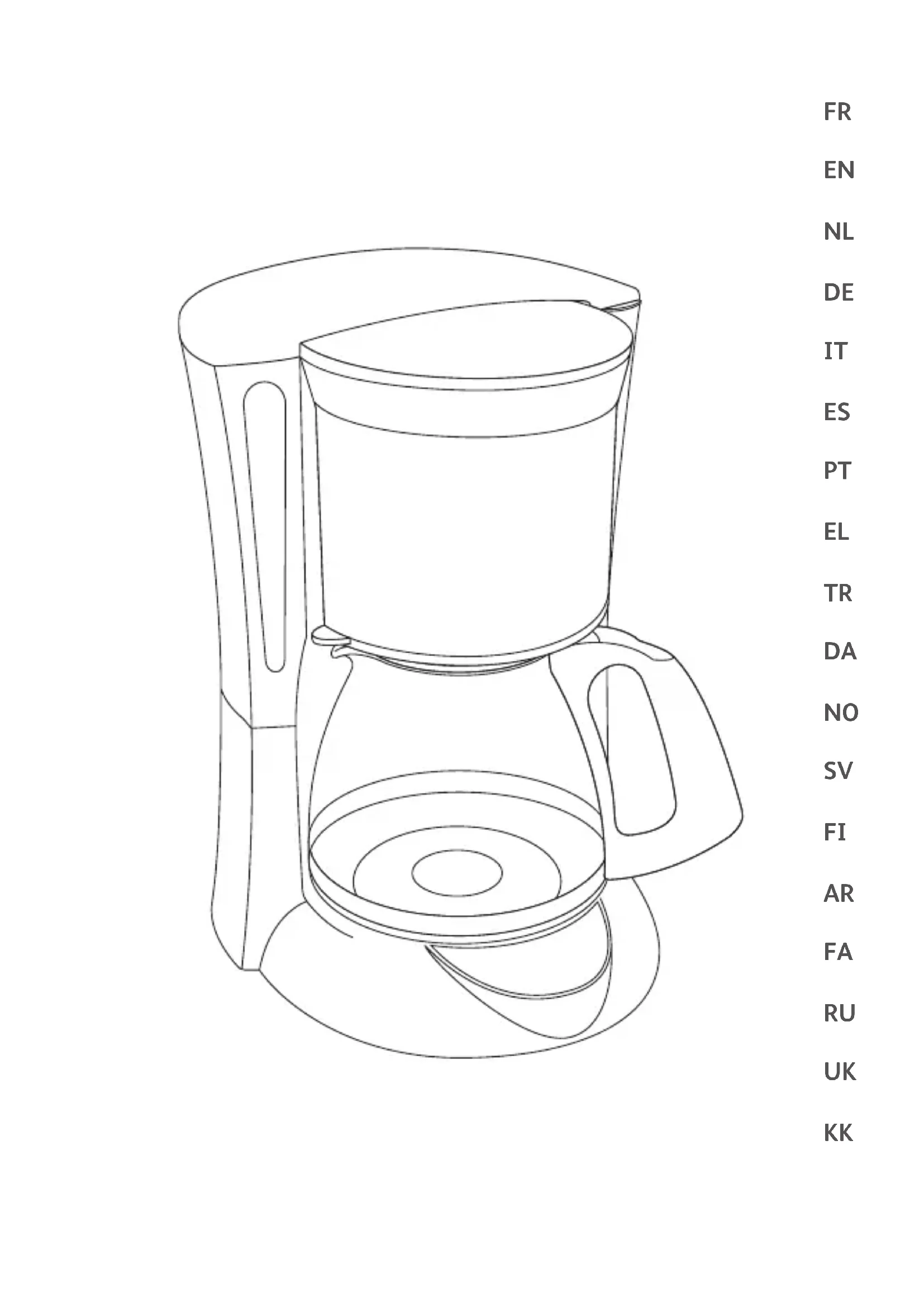 FR
EN
NL
DE
IT
ES
PT
EL
TR
DA
NO
SV
FI
AR
FA
RU
UK
KK