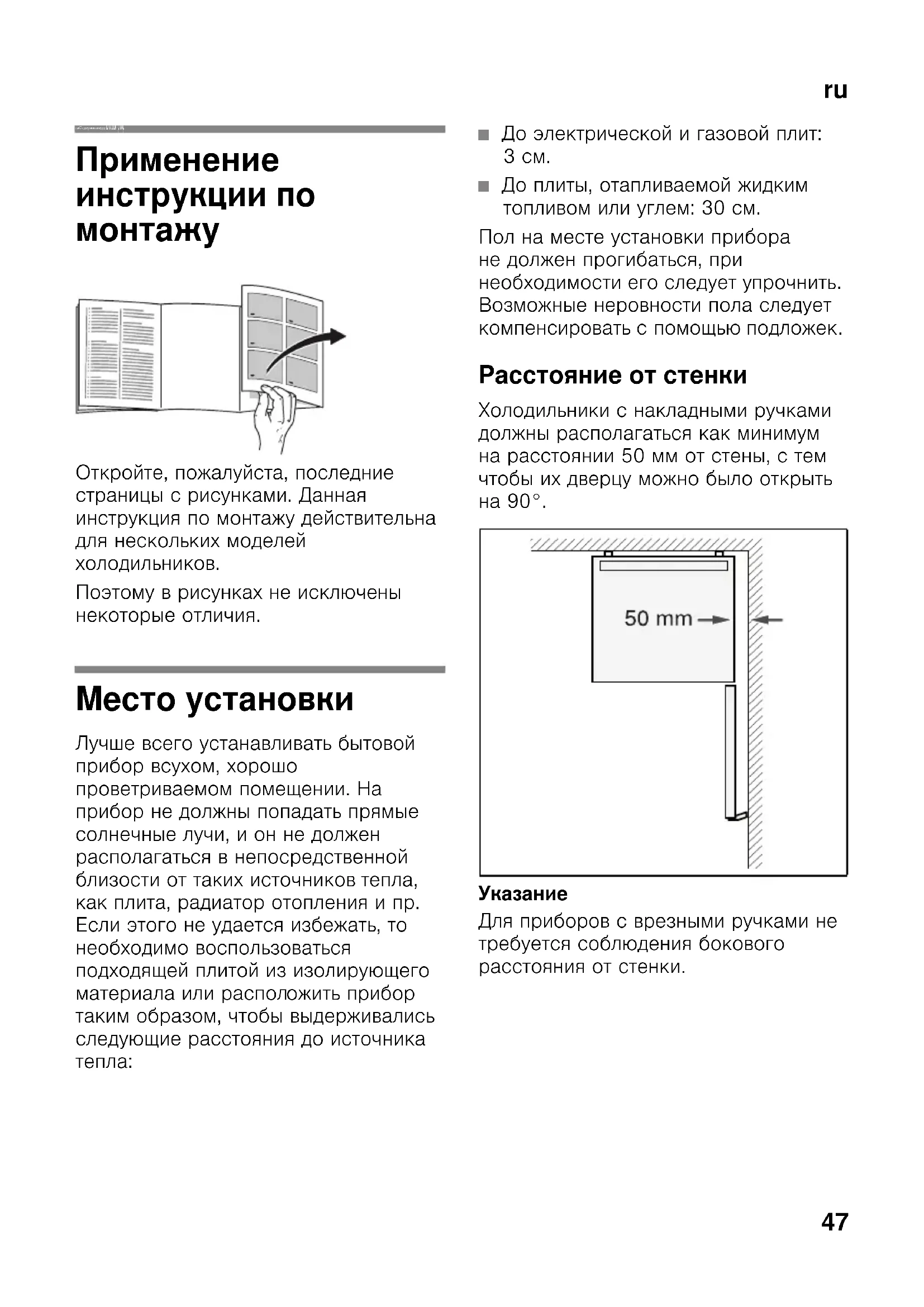 ru

Применение инструкции по монтажу

Откройте, пожалуйста, последние страницы с рисунками. Данная инструкция по монтажу действительна для нескольких моделей холодильников.

Поэтому в рисунках не исключены некоторые отличия.

Место установки

Лучше всего устанавливать бытовой прибор всухом, хорошо проветриваемом помещении. На прибор не должны попадать прямые солнечные лучи, и он не должен располагаться в непосредственной близости от таких источников тепла, как плита, радиатор отопления и пр. Если этого не удается избежать, то необходимо воспользоваться подходящей плитой из изолирующего материала или расположить прибор таким образом, чтобы выдерживались следующие расстояния до источника тепла:

■ До электрической и газовой плит: 3 см.

■ До плиты, отапливаемой жидким топливом или углем: 30 см.

Пол на месте установки прибора не должен прогибаться, при необходимости его следует упрочнить. Возможные неровности пола следует компенсировать с помощью подложек.

Расстояние от стенки

Холодильники с накладными ручками должны располагаться как минимум на расстоянии 50 мм от стены, с тем чтобы их дверцу можно было открыть на 90°.

50 mm

Указание
Для приборов с врезными ручками не требуется соблюдения бокового расстояния от стенки.

47