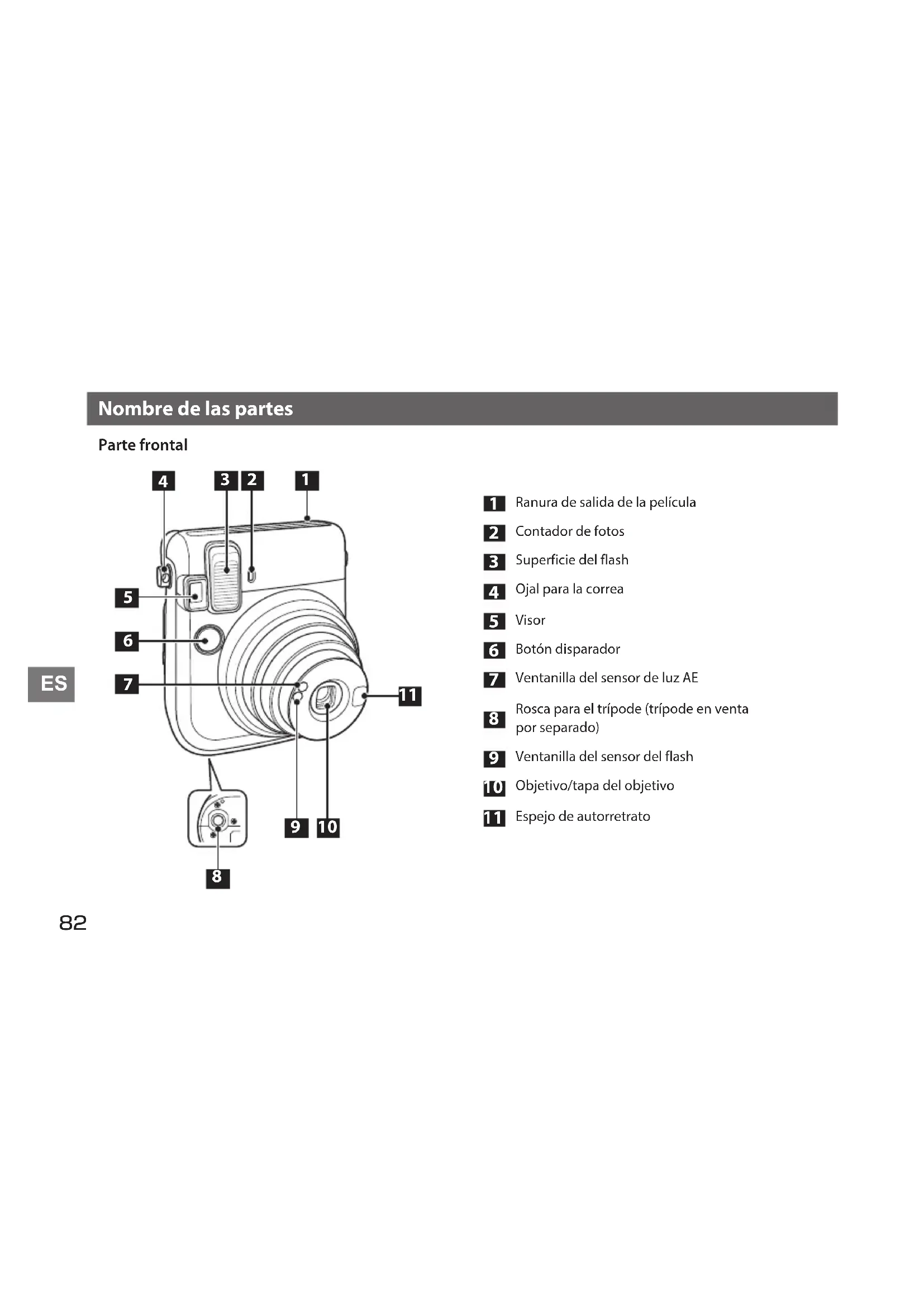 Nombre de las partes

Parte frontal

4 3 2 1

5

6

ES

7

11

9 10

8

1 Ranura de salida de la película

2 Contador de fotos

3 Superficie del flash

4 Ojal para la correa

5 Visor

6 Botón disparador

7 Ventanilla del sensor de luz AE

8 Rosca para el trípode (trípode en venta por separado)

9 Ventanilla del sensor del flash

10 Objetivo/tapa del objetivo

11 Espejo de autorretrato

82