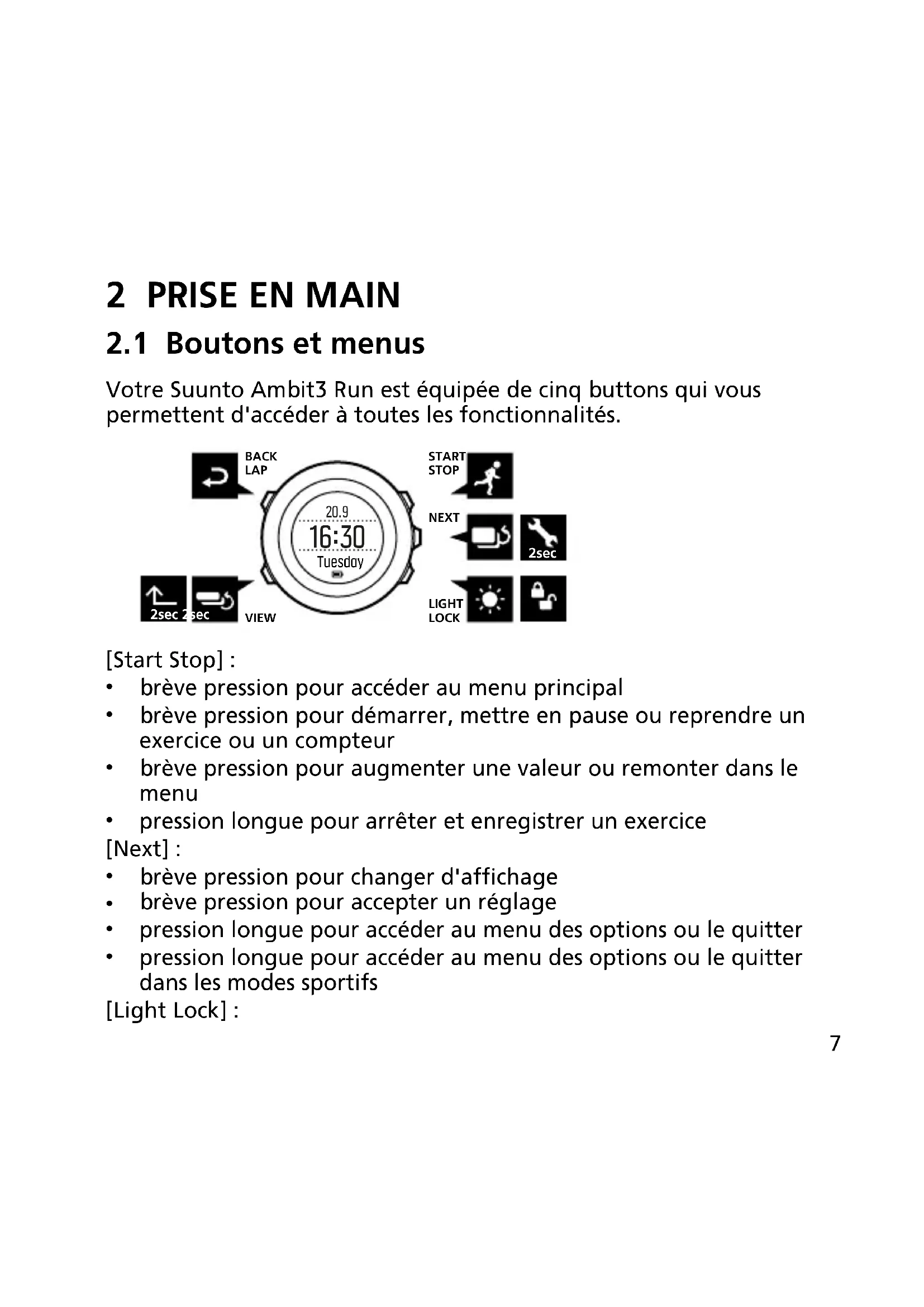 2 PRISE EN MAIN

2.1 Boutons et menus

Votre Suunto Ambit3 Run est équipée de cinq buttons qui vous permettent d'accéder à toutes les fonctionnalités.

BACK
LAP

START
STOP

20.9
16:30
Tuesday

NEXT

2sec

2sec 2sec

VIEW

LIGHT
LOCK

[Start Stop] :
• brève pression pour accéder au menu principal
• brève pression pour démarrer, mettre en pause ou reprendre un exercice ou un compteur
• brève pression pour augmenter une valeur ou remonter dans le menu
• pression longue pour arrêter et enregistrer un exercice
[Next] :
• brève pression pour changer d'affichage
• brève pression pour accepter un réglage
• pression longue pour accéder au menu des options ou le quitter
• pression longue pour accéder au menu des options ou le quitter dans les modes sportifs
[Light Lock] :

7