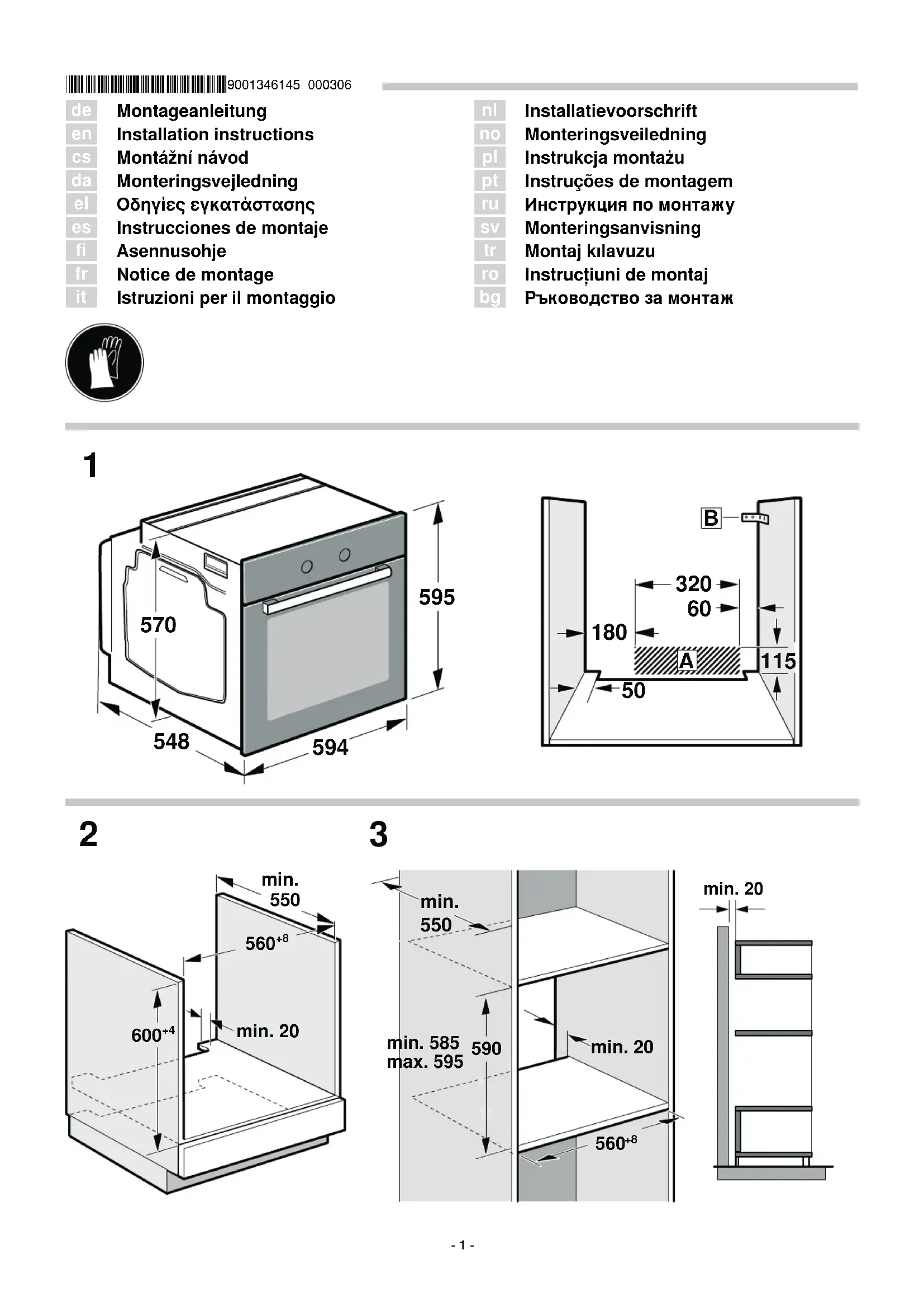 9001346145 000306

de Montageanleitung
en Installation instructions
cs Montážní návod
da Monteringsvejledning
el Οδηγίες εγκατάστασης
es Instrucciones de montaje
fi Asennusohje
fr Notice de montage
it Istruzioni per il montaggio

nl Installatievoorschrift
no Monteringsveiledning
pl Instrukcja montażu
pt Instruções de montagem
ru Инструкция по монтажу
sv Monteringsanvisning
tr Montaj kılavuzu
ro Instrucțiuni de montaj
bg Ръководство за монтаж

1

570
595
548
594

B
320
60
180
A
115
50

2

min. 550
$560^{+8}$
$600^{+4}$
min. 20

3

min. 550
min. 585
max. 595
590
min. 20
$560^{+8}$
min. 20

- 1 -