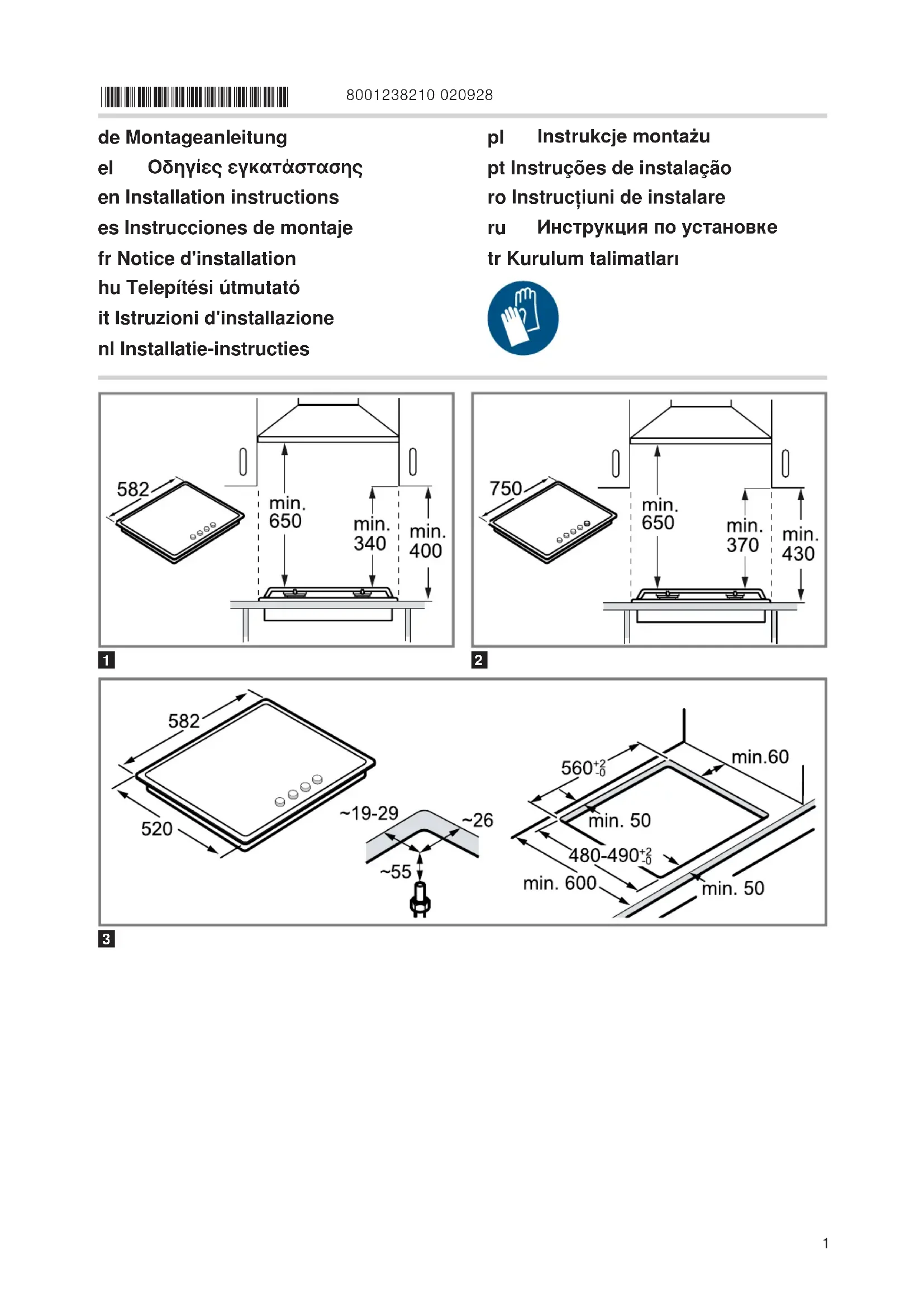 8001238210 020928

de Montageanleitung
el Οδηγίες εγκατάστασης
en Installation instructions
es Instrucciones de montaje
fr Notice d'installation
hu Telepítési útmutató
it Istruzioni d'installazione
nl Installatie-instructies

pl Instrukcje montażu
pt Instruções de instalação
ro Instrucțiuni de instalare
ru Инструкция по установке
tr Kurulum talimatları

582
min. 650
min. 340
min. 400

1

750
min. 650
min. 370
min. 430

2

582
520
~19-29
~26
~55
$560^{+2}_{-0}$
min.60
min. 50
$480\text{-}490^{+2}_{-0}$
min. 600
min. 50

3

1