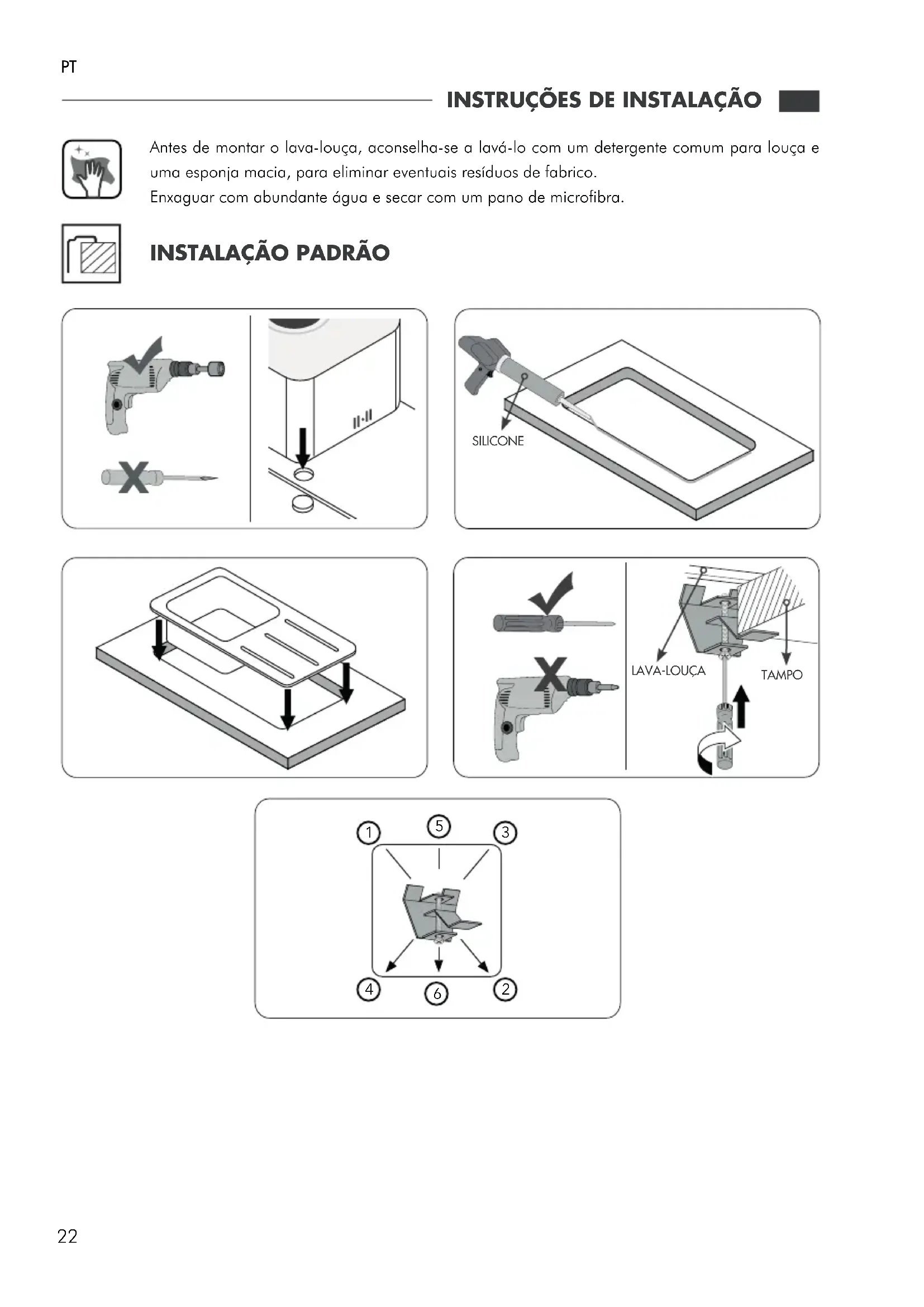 PT

INSTRUÇÕES DE INSTALAÇÃO

Antes de montar o lava-louça, aconselha-se a lavá-lo com um detergente comum para louça e uma esponja macia, para eliminar eventuais resíduos de fabrico.
Enxaguar com abundante água e secar com um pano de microfibra.

INSTALAÇÃO PADRÃO

SILICONE

LAVA-LOUÇA

TAMPO

1 5 3

4 6 2

22