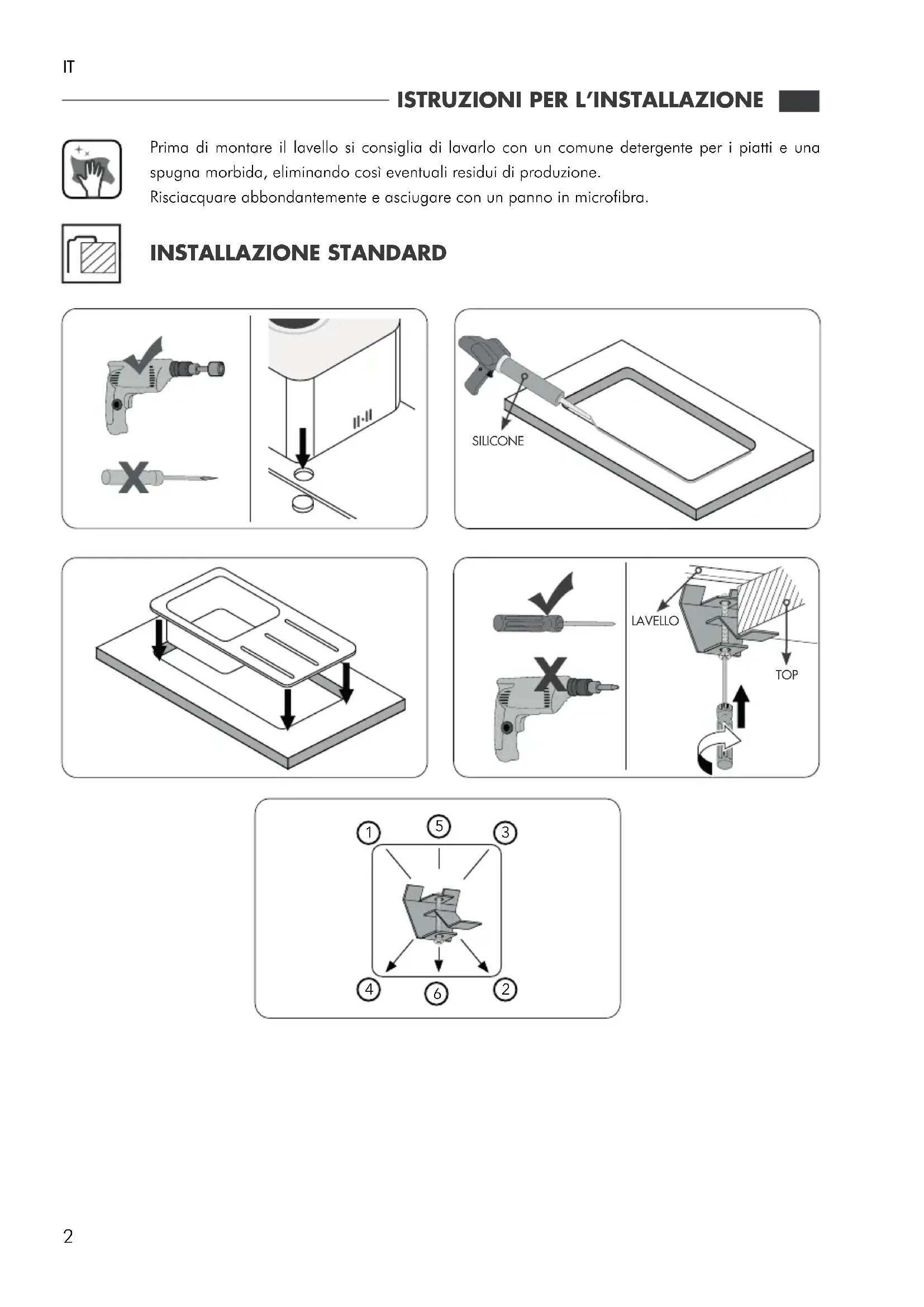 IT

ISTRUZIONI PER L'INSTALLAZIONE

Prima di montare il lavello si consiglia di lavarlo con un comune detergente per i piatti e una spugna morbida, eliminando così eventuali residui di produzione.
Risciacquare abbondantemente e asciugare con un panno in microfibra.

INSTALLAZIONE STANDARD

SILICONE

LAVELLO

TOP

1 5 3

4 6 2

2