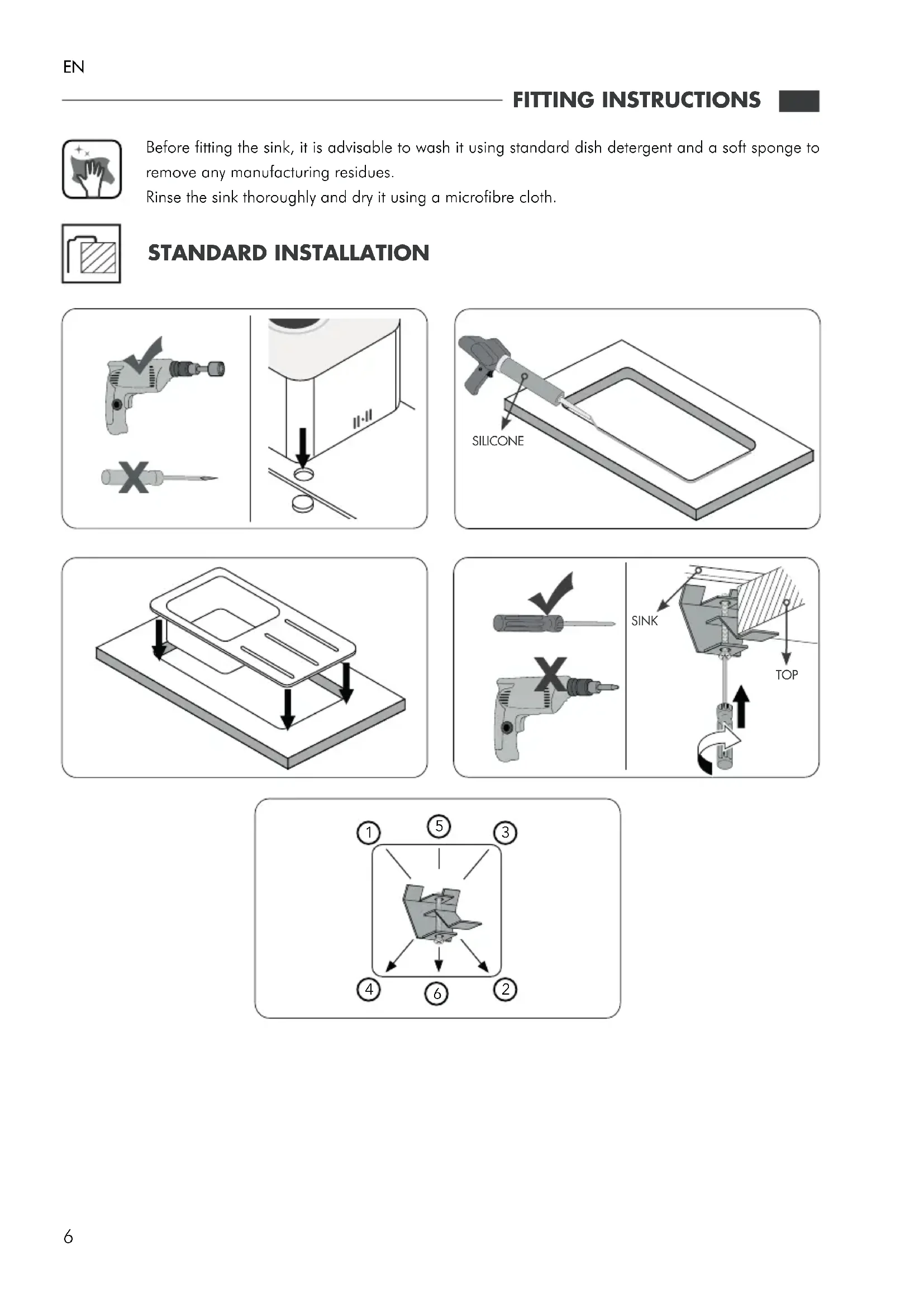 EN

FITTING INSTRUCTIONS

Before fitting the sink, it is advisable to wash it using standard dish detergent and a soft sponge to remove any manufacturing residues.
Rinse the sink thoroughly and dry it using a microfibre cloth.

STANDARD INSTALLATION

SILICONE

SINK

TOP

1 5 3

4 6 2

6