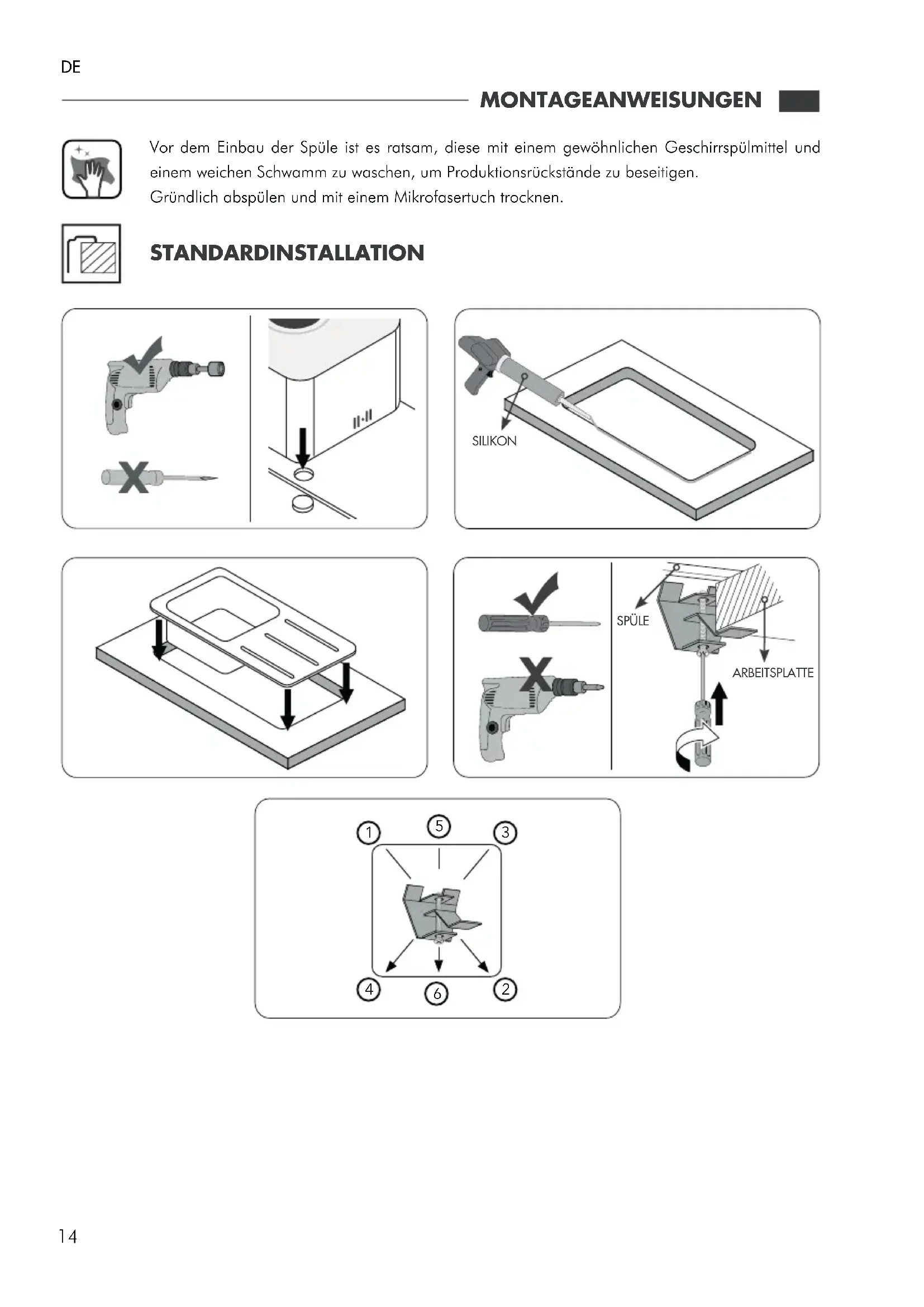 DE

MONTAGEANWEISUNGEN

Vor dem Einbau der Spüle ist es ratsam, diese mit einem gewöhnlichen Geschirrspülmittel und einem weichen Schwamm zu waschen, um Produktionsrückstände zu beseitigen.
Gründlich abspülen und mit einem Mikrofasertuch trocknen.

STANDARDINSTALLATION

SILIKON

SPÜLE

ARBEITSPLATTE

1
5
3
4
6
2

14