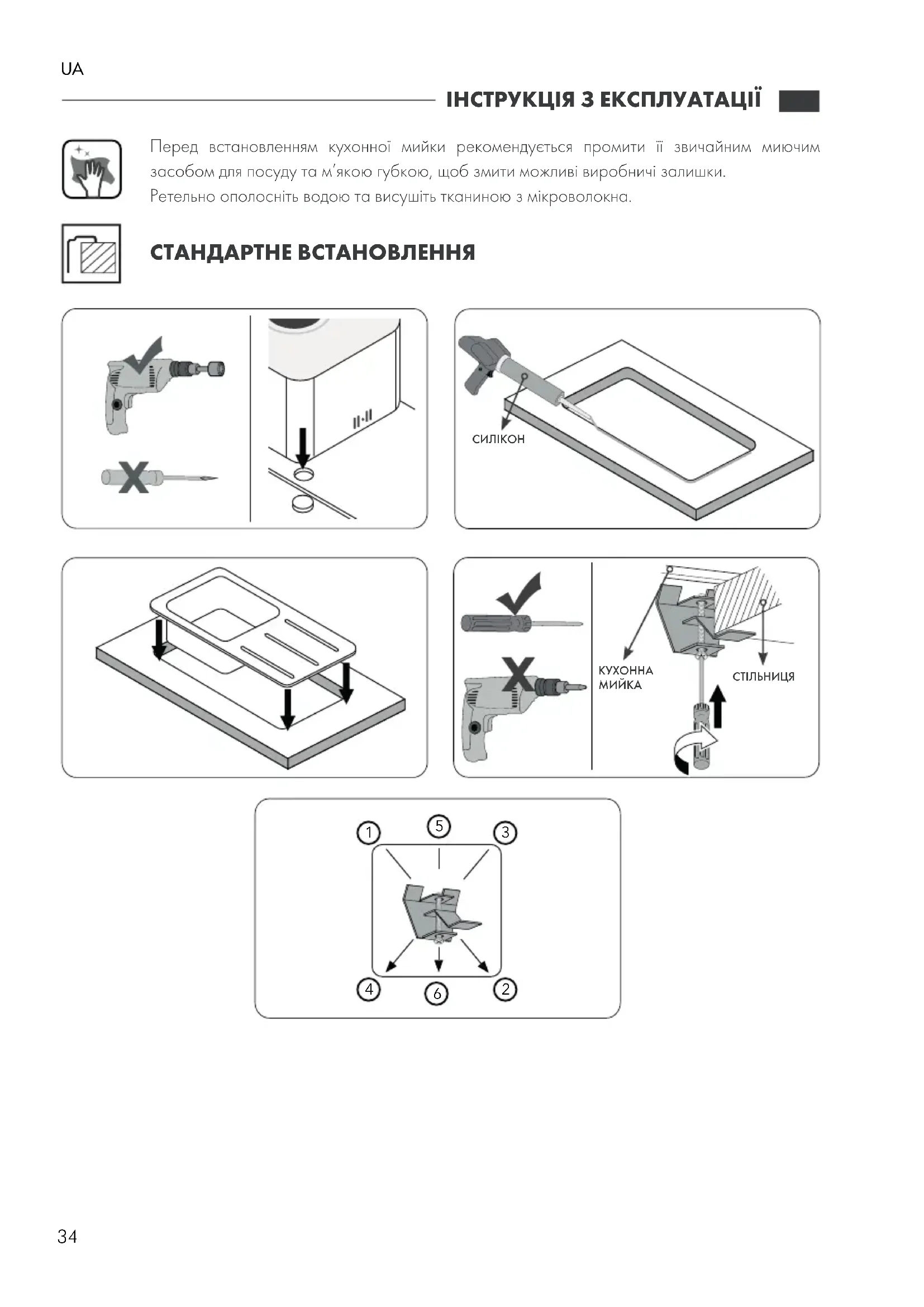 UA

ІНСТРУКЦІЯ З ЕКСПЛУАТАЦІЇ

Перед встановленням кухонної мийки рекомендується промити її звичайним миючим засобом для посуду та м'якою губкою, щоб змити можливі виробничі залишки.
Ретельно ополосніть водою та висушіть тканиною з мікроволокна.

СТАНДАРТНЕ ВСТАНОВЛЕННЯ

СИЛІКОН

КУХОННА МИЙКА

СТІЛЬНИЦЯ

1
5
3
4
6
2

34