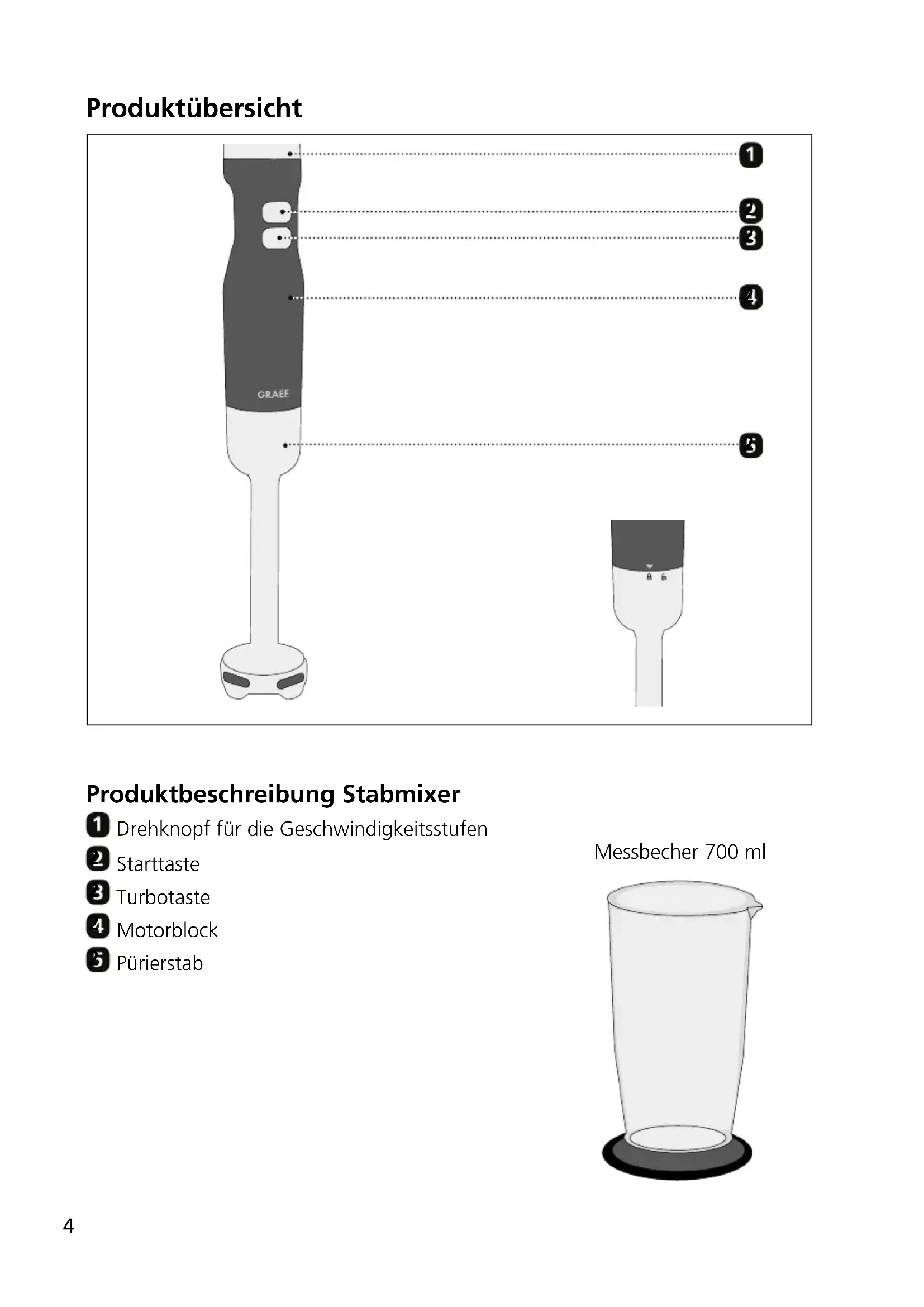 Produktübersicht

1
2
3
4
GRAEF
5

Produktbeschreibung Stabmixer

1 Drehknopf für die Geschwindigkeitsstufen
2 Starttaste
3 Turbotaste
4 Motorblock
5 Pürierstab

Messbecher 700 ml

4