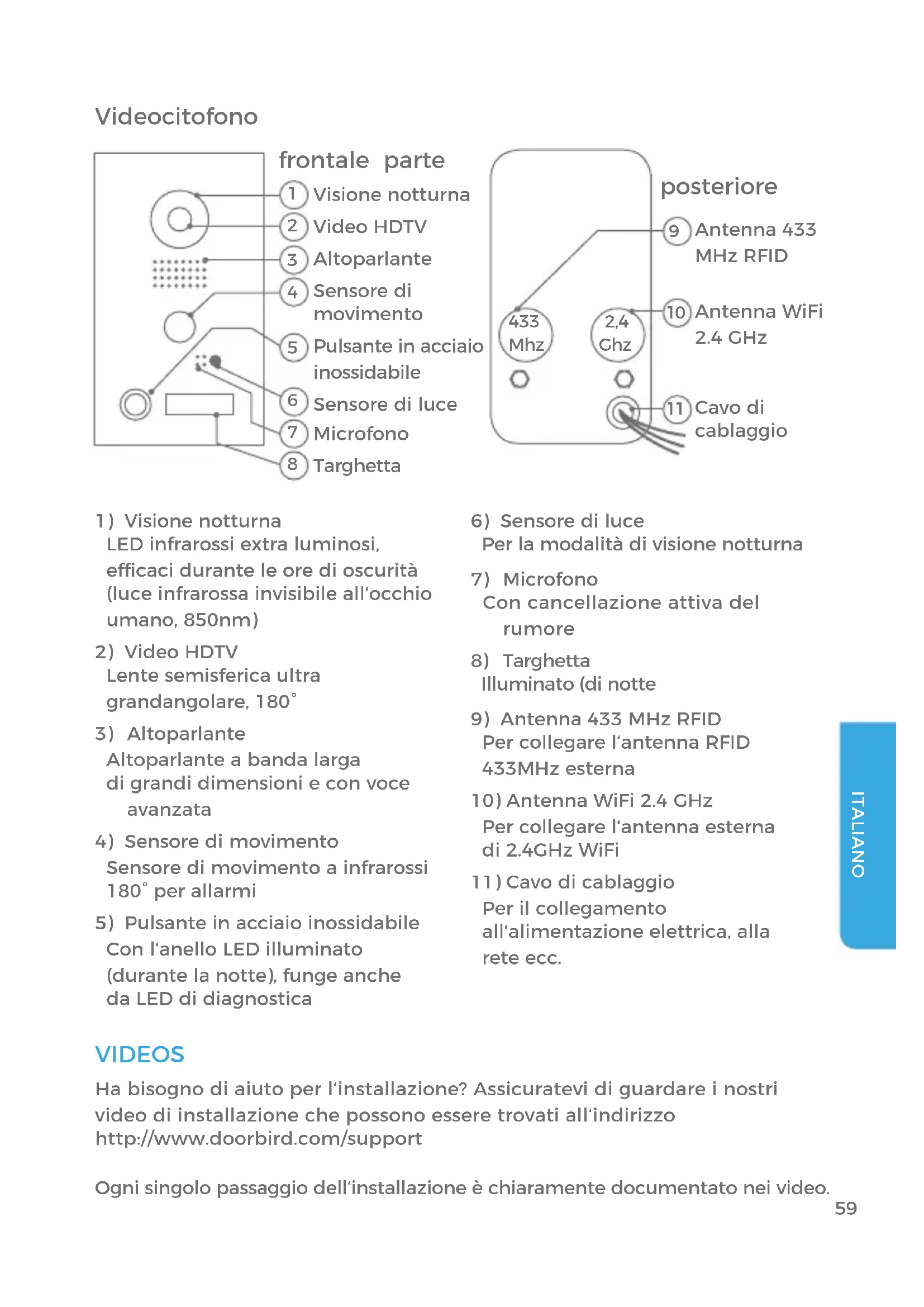 Videocitofono

frontale parte

1 Visione notturna
2 Video HDTV
3 Altoparlante
4 Sensore di movimento
5 Pulsante in acciaio inossidabile
6 Sensore di luce
7 Microfono
8 Targhetta

433 Mhz

2,4 Ghz

posteriore

9 Antenna 433 MHz RFID
10 Antenna WiFi 2.4 GHz
11 Cavo di cablaggio

1) Visione notturna
LED infrarossi extra luminosi, efficaci durante le ore di oscurità (luce infrarossa invisibile all'occhio umano, 850nm)

2) Video HDTV
Lente semisferica ultra grandangolare, 180°

3) Altoparlante
Altoparlante a banda larga di grandi dimensioni e con voce avanzata

4) Sensore di movimento
Sensore di movimento a infrarossi 180° per allarmi

5) Pulsante in acciaio inossidabile
Con l'anello LED illuminato (durante la notte), funge anche da LED di diagnostica

6) Sensore di luce
Per la modalità di visione notturna

7) Microfono
Con cancellazione attiva del rumore

8) Targhetta
Illuminato (di notte

9) Antenna 433 MHz RFID
Per collegare l'antenna RFID 433MHz esterna

10) Antenna WiFi 2.4 GHz
Per collegare l'antenna esterna di 2.4GHz WiFi

11) Cavo di cablaggio
Per il collegamento all'alimentazione elettrica, alla rete ecc.

ITALIANO

VIDEOS
Ha bisogno di aiuto per l'installazione? Assicuratevi di guardare i nostri video di installazione che possono essere trovati all'indirizzo http://www.doorbird.com/support

Ogni singolo passaggio dell'installazione è chiaramente documentato nei video.

59