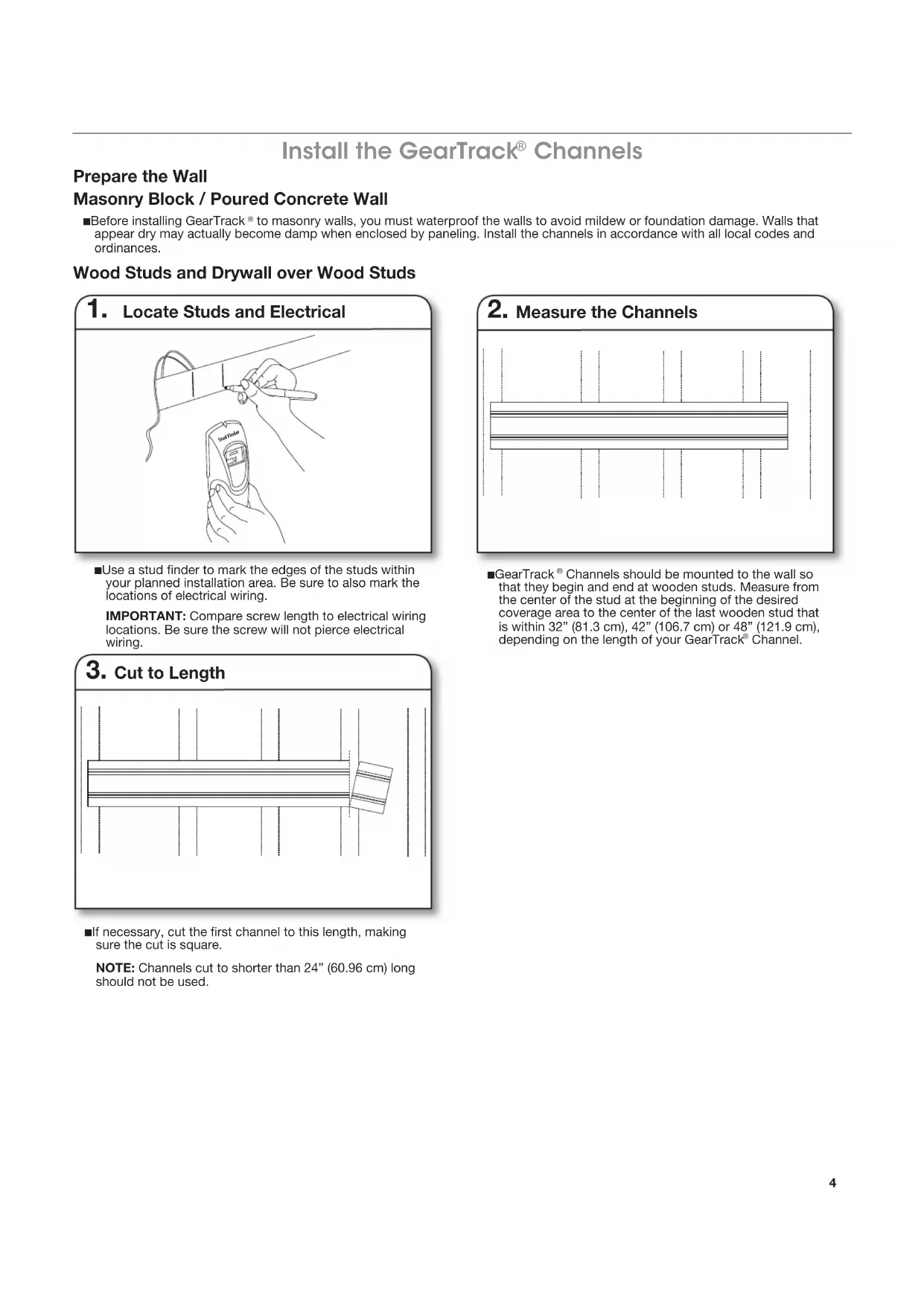 Install the GearTrack® Channels

Prepare the Wall

Masonry Block / Poured Concrete Wall

■Before installing GearTrack ® to masonry walls, you must waterproof the walls to avoid mildew or foundation damage. Walls that appear dry may actually become damp when enclosed by paneling. Install the channels in accordance with all local codes and ordinances.

Wood Studs and Drywall over Wood Studs

1. Locate Studs and Electrical

Stud Finder

■Use a stud finder to mark the edges of the studs within your planned installation area. Be sure to also mark the locations of electrical wiring.

IMPORTANT: Compare screw length to electrical wiring locations. Be sure the screw will not pierce electrical wiring.

3. Cut to Length

■If necessary, cut the first channel to this length, making sure the cut is square.

NOTE: Channels cut to shorter than 24" (60.96 cm) long should not be used.

2. Measure the Channels

■GearTrack ® Channels should be mounted to the wall so that they begin and end at wooden studs. Measure from the center of the stud at the beginning of the desired coverage area to the center of the last wooden stud that is within 32" (81.3 cm), 42" (106.7 cm) or 48" (121.9 cm), depending on the length of your GearTrack® Channel.

4