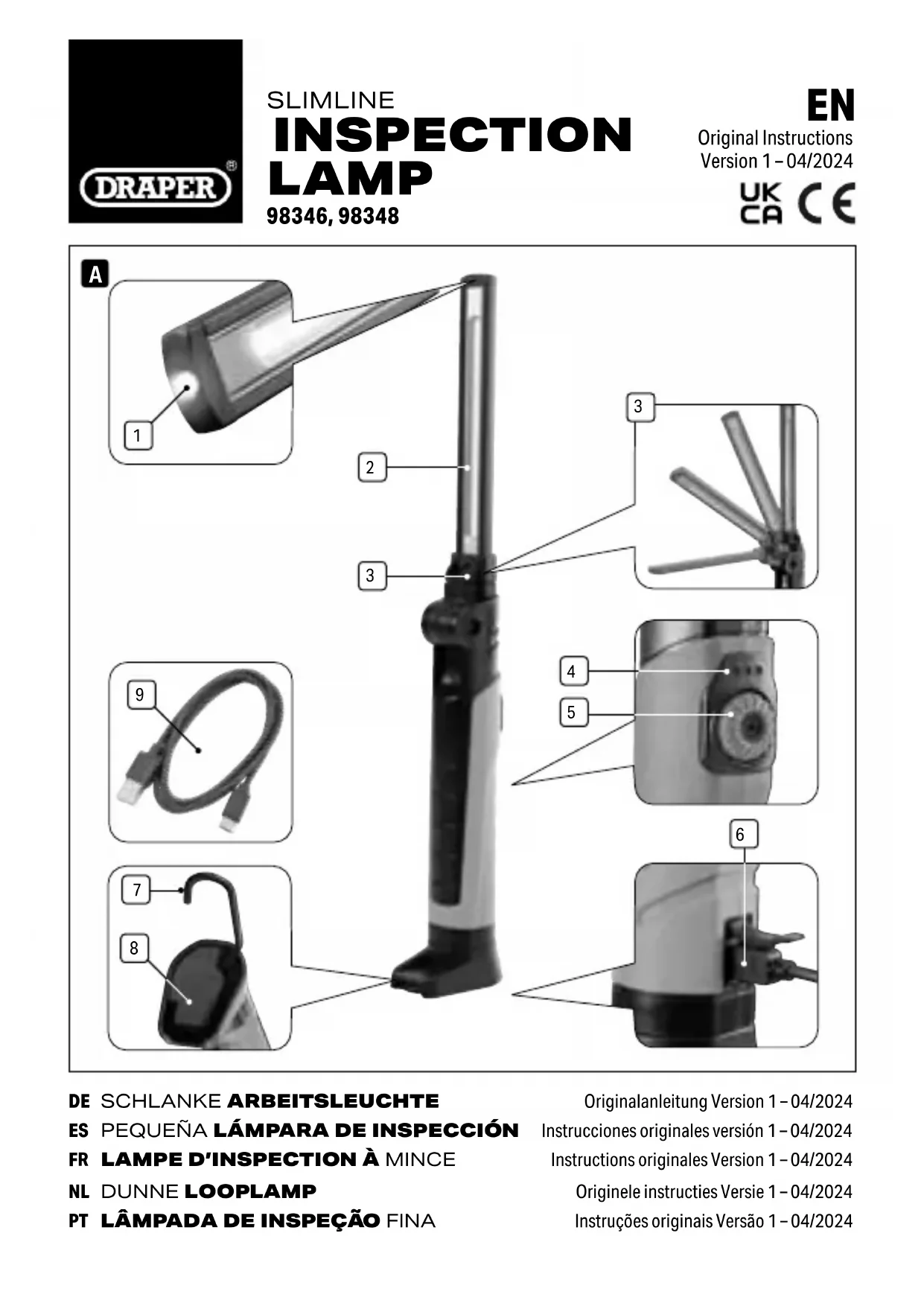 DRAPER®

SLIMLINE
INSPECTION LAMP
98346, 98348

EN
Original Instructions
Version 1 – 04/2024

UK CA CE

A

1

2

3

3

4

5

6

7

8

9

DE SCHLANKE ARBEITSLEUCHTE Originalanleitung Version 1 – 04/2024
ES PEQUEÑA LÁMPARA DE INSPECCIÓN Instrucciones originales versión 1 – 04/2024
FR LAMPE D'INSPECTION À MINCE Instructions originales Version 1 – 04/2024
NL DUNNE LOOPLAMP Originele instructies Versie 1 – 04/2024
PT LÂMPADA DE INSPEÇÃO FINA Instruções originais Versão 1 – 04/2024