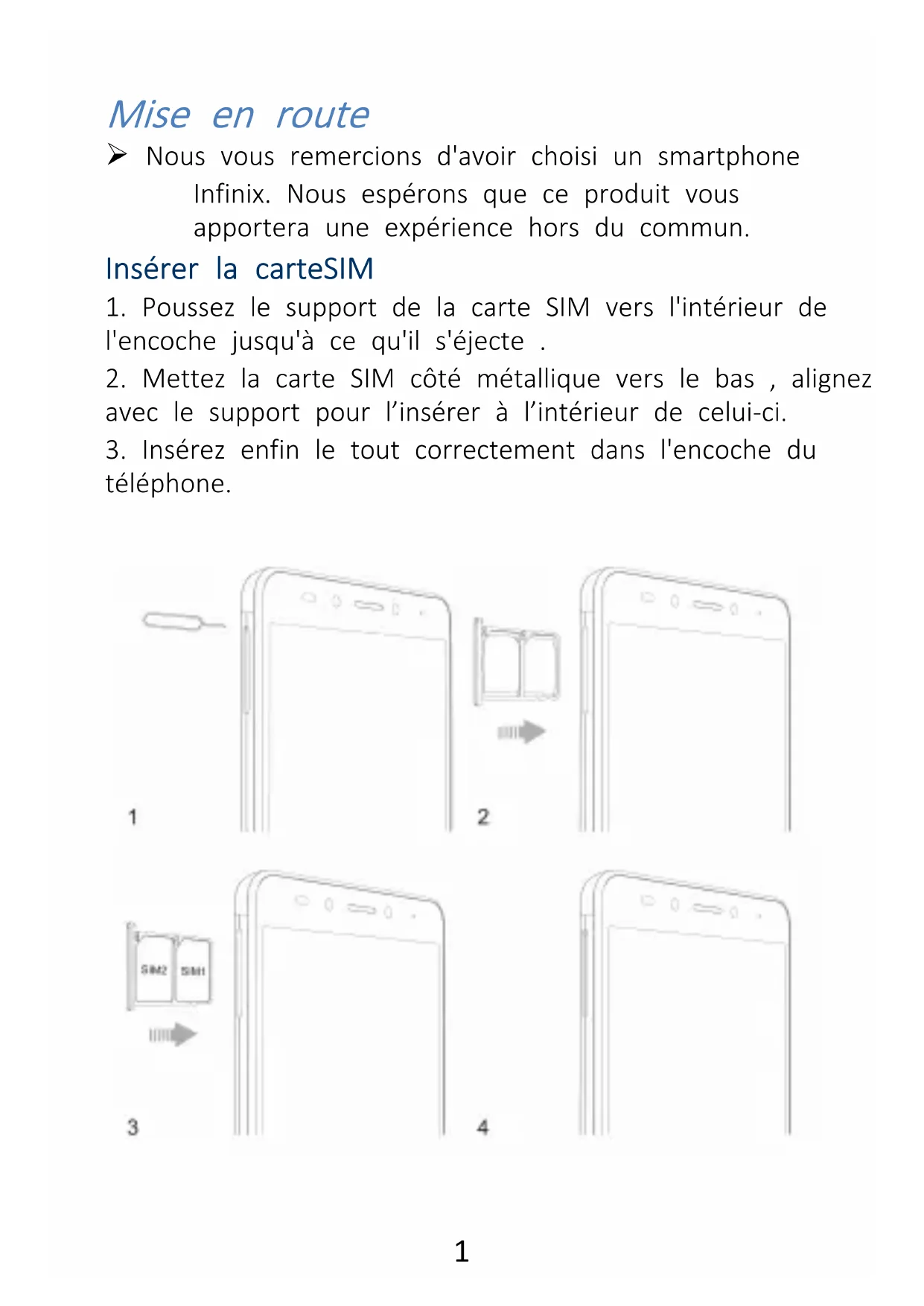 Mise en route

➢ Nous vous remercions d'avoir choisi un smartphone Infinix. Nous espérons que ce produit vous apportera une expérience hors du commun.

Insérer la carteSIM

1. Poussez le support de la carte SIM vers l'intérieur de l'encoche jusqu'à ce qu'il s'éjecte .

2. Mettez la carte SIM côté métallique vers le bas , alignez avec le support pour l'insérer à l'intérieur de celui-ci.

3. Insérez enfin le tout correctement dans l'encoche du téléphone.

1

2

SIM2 SIM1

3

4

1