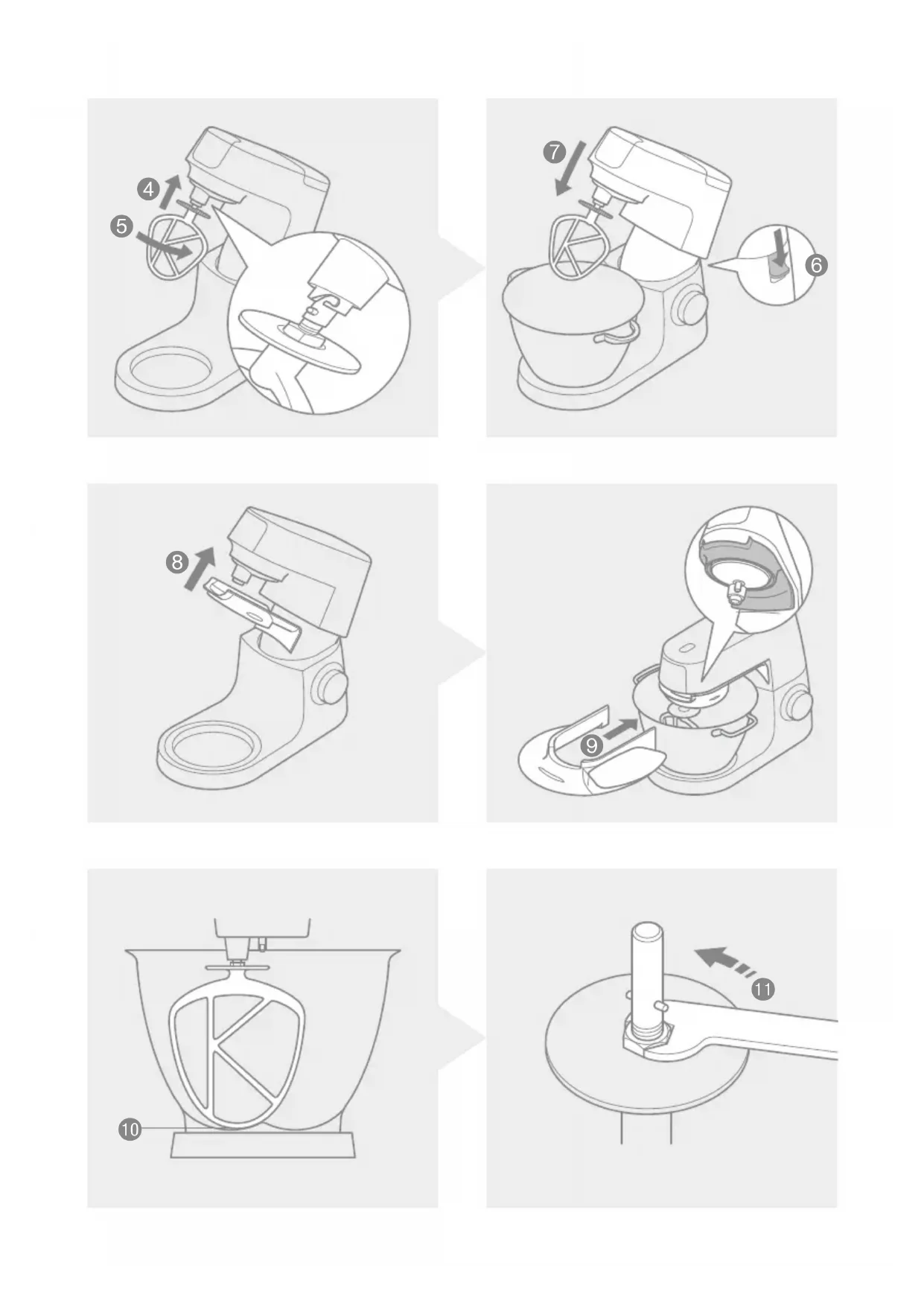 4
5
7
6
8
9
10
11