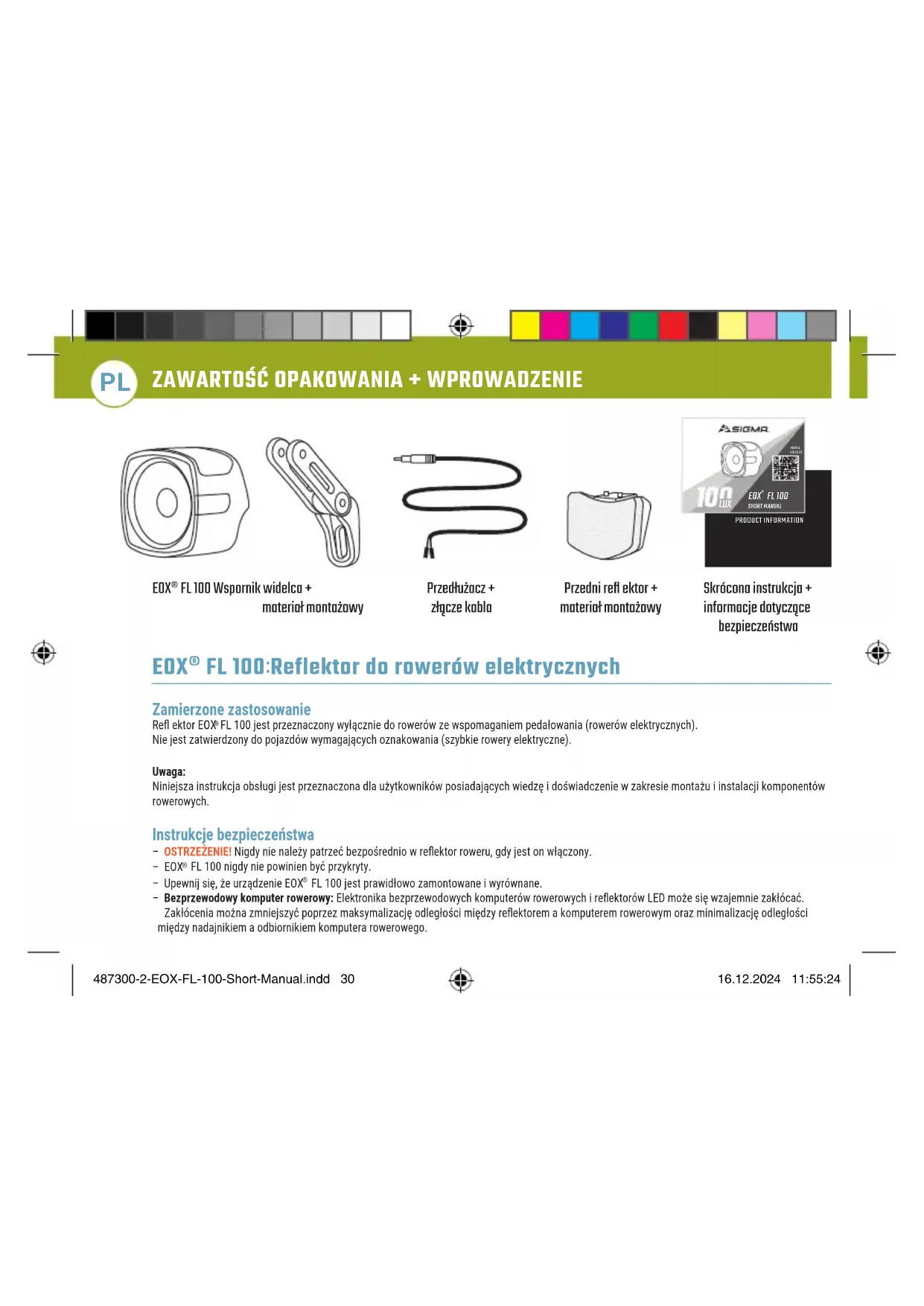 PL ZAWARTOŚĆ OPAKOWANIA + WPROWADZENIE

SIGMA

100 LUX

EOX® FL 100
SHORT MANUAL

PRODUCT INFORMATION

EOX® FL 100 Wspornik widelca + materiał montażowy

Przedłużacz + złącze kabla

Przedni refl ektor + materiał montażowy

Skrócona instrukcja + informacje dotyczące bezpieczeństwa

EOX® FL 100:Reflektor do rowerów elektrycznych

Zamierzone zastosowanie
Refl ektor EOX® FL 100 jest przeznaczony wyłącznie do rowerów ze wspomaganiem pedałowania (rowerów elektrycznych). Nie jest zatwierdzony do pojazdów wymagających oznakowania (szybkie rowery elektryczne).

Uwaga:
Niniejsza instrukcja obsługi jest przeznaczona dla użytkowników posiadających wiedzę i doświadczenie w zakresie montażu i instalacji komponentów rowerowych.

Instrukcje bezpieczeństwa
– OSTRZEŻENIE! Nigdy nie należy patrzeć bezpośrednio w reflektor roweru, gdy jest on włączony.
– EOX® FL 100 nigdy nie powinien być przykryty.
– Upewnij się, że urządzenie EOX® FL 100 jest prawidłowo zamontowane i wyrównane.
– Bezprzewodowy komputer rowerowy: Elektronika bezprzewodowych komputerów rowerowych i reflektorów LED może się wzajemnie zakłócać. Zakłócenia można zmniejszyć poprzez maksymalizację odległości między reflektorem a komputerem rowerowym oraz minimalizację odległości między nadajnikiem a odbiornikiem komputera rowerowego.

487300-2-EOX-FL-100-Short-Manual.indd 30 16.12.2024 11:55:24