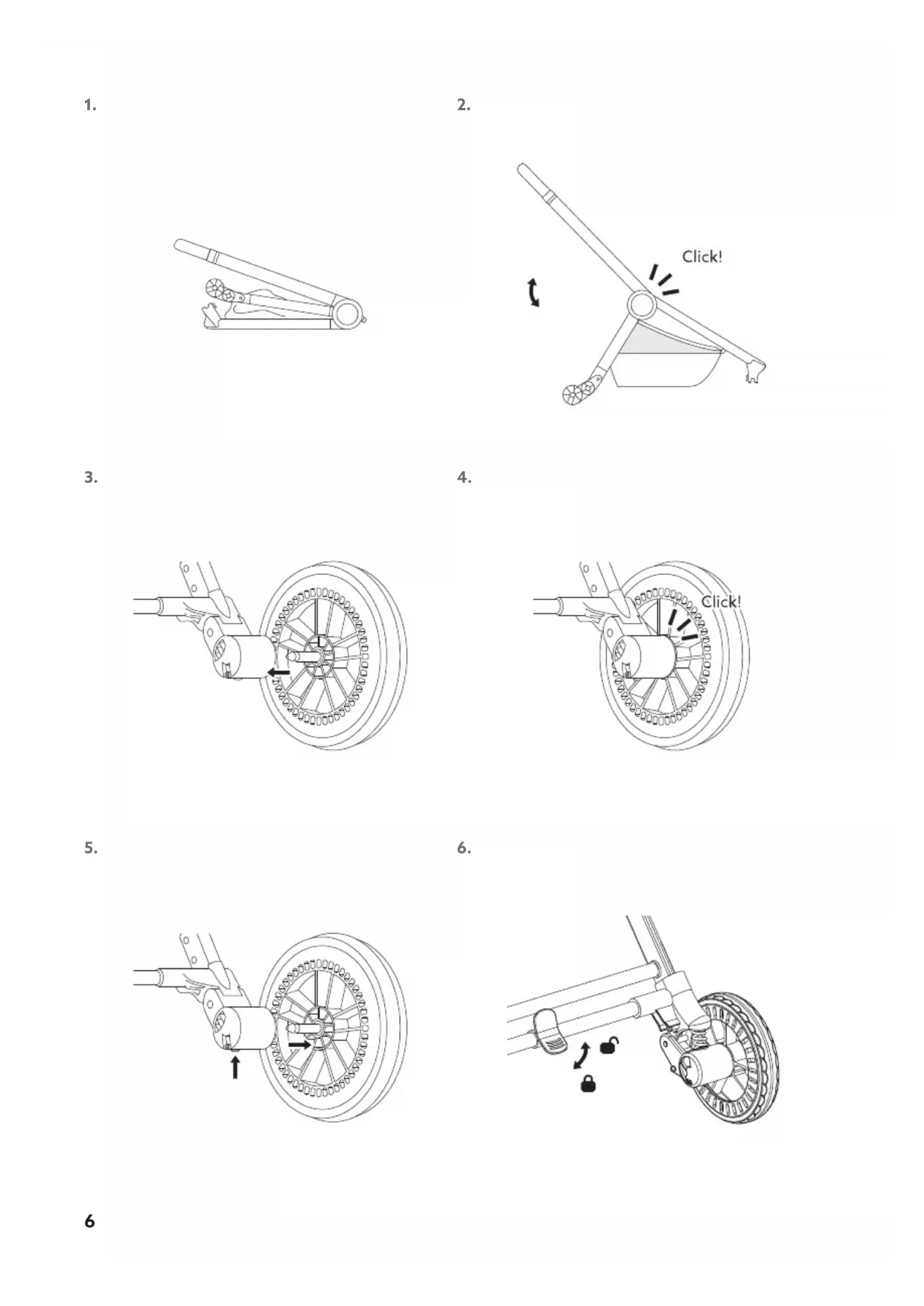 1.

2.

Click!

3.

4.

Click!

5.

6.

6