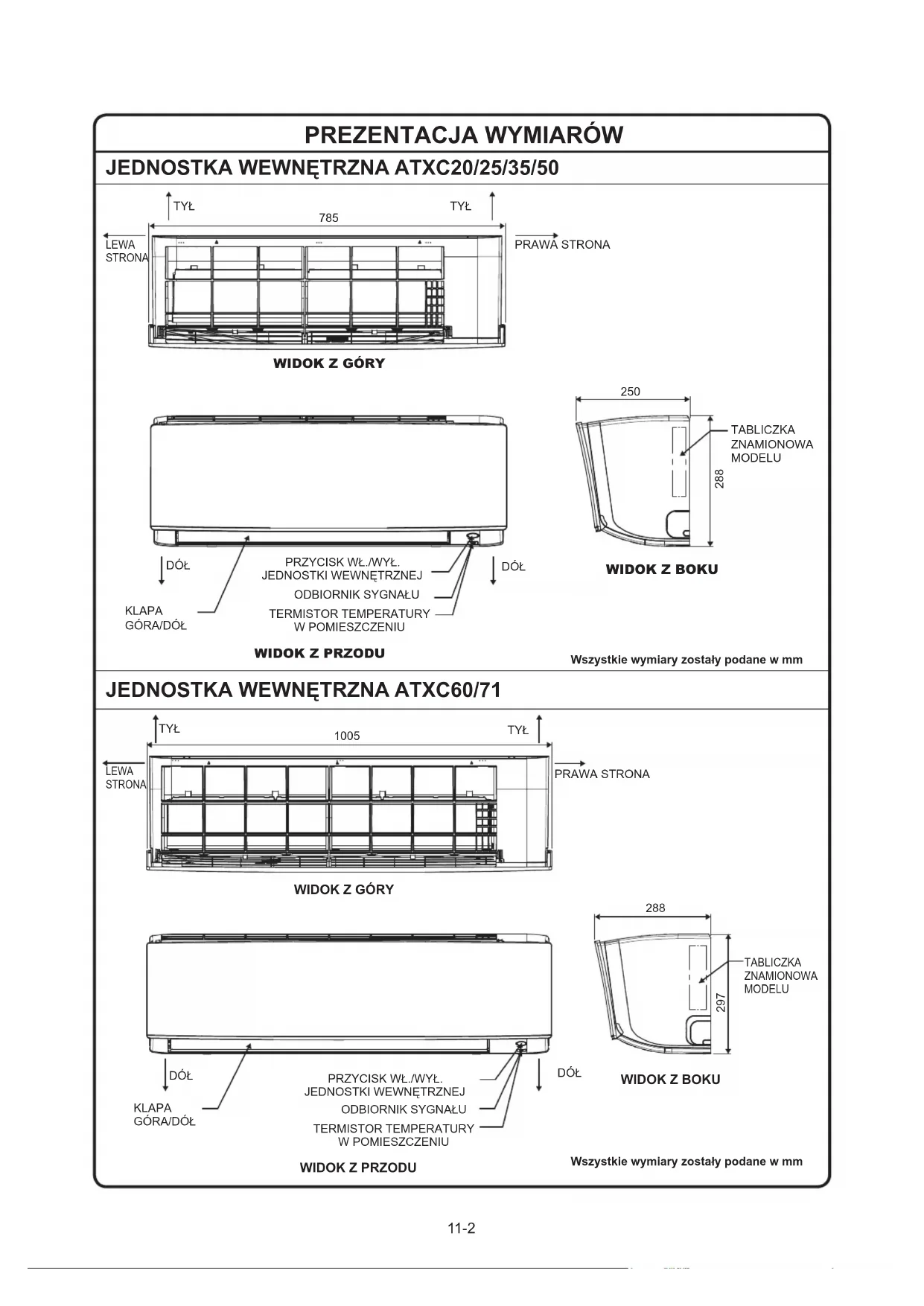 PREZENTACJA WYMIARÓW

JEDNOSTKA WEWNĘTRZNA ATXC20/25/35/50

TYŁ

TYŁ

785

LEWA STRONA

PRAWA STRONA

WIDOK Z GÓRY

250

TABLICZKA ZNAMIONOWA MODELU

288

DÓŁ

PRZYCISK WŁ./WYŁ. JEDNOSTKI WEWNĘTRZNEJ

DÓŁ

WIDOK Z BOKU

ODBIORNIK SYGNAŁU

KLAPA GÓRA/DÓŁ

TERMISTOR TEMPERATURY W POMIESZCZENIU

WIDOK Z PRZODU

Wszystkie wymiary zostały podane w mm

JEDNOSTKA WEWNĘTRZNA ATXC60/71

TYŁ

TYŁ

1005

LEWA STRONA

PRAWA STRONA

WIDOK Z GÓRY

288

TABLICZKA ZNAMIONOWA MODELU

297

DÓŁ

PRZYCISK WŁ./WYŁ. JEDNOSTKI WEWNĘTRZNEJ

DÓŁ

WIDOK Z BOKU

KLAPA GÓRA/DÓŁ

ODBIORNIK SYGNAŁU

TERMISTOR TEMPERATURY W POMIESZCZENIU

WIDOK Z PRZODU

Wszystkie wymiary zostały podane w mm

11-2