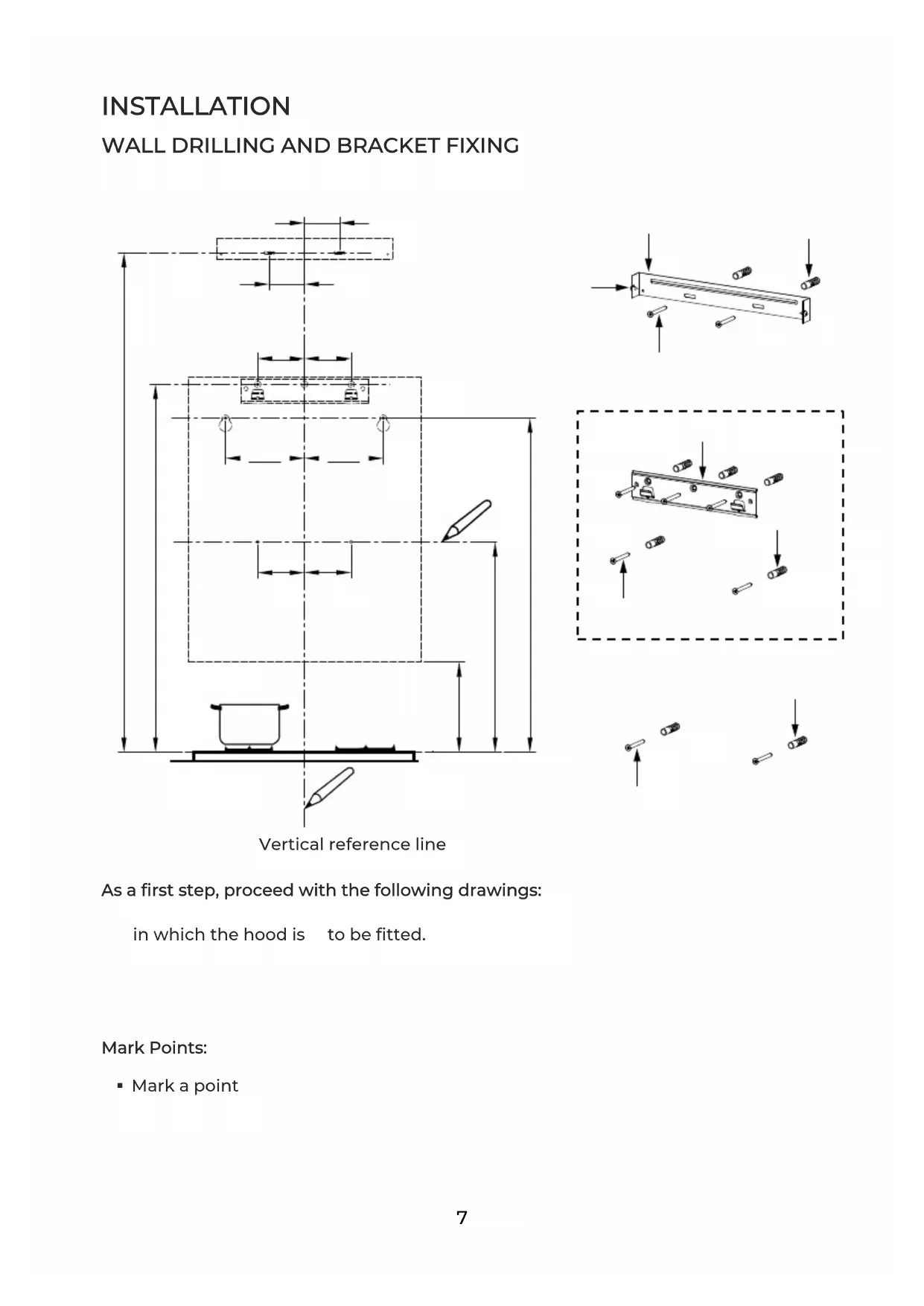 INSTALLATION

WALL DRILLING AND BRACKET FIXING

Vertical reference line

As a first step, proceed with the following drawings:

in which the hood is to be fitted.

Mark Points:

▪ Mark a point

7