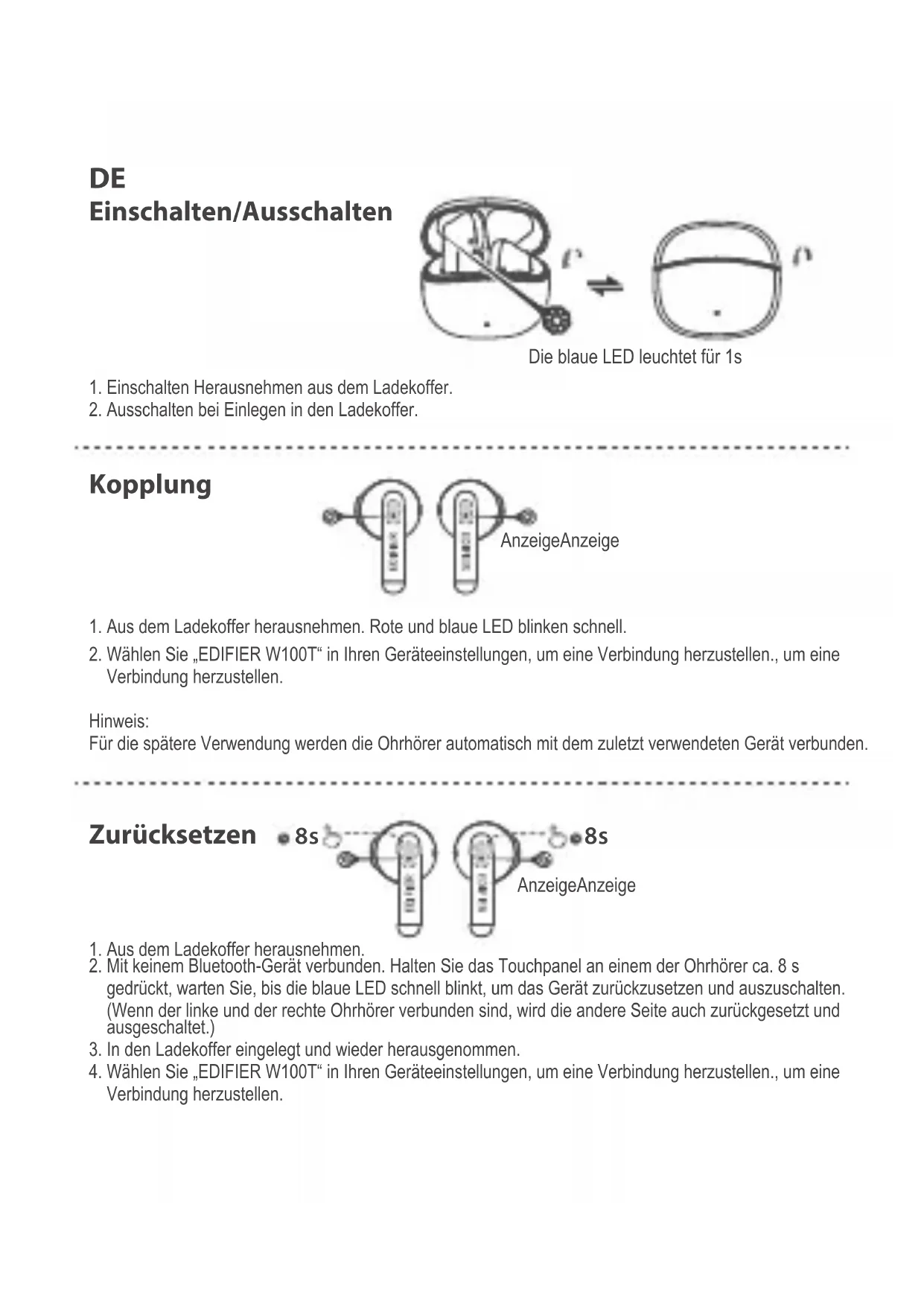 DE
Einschalten/Ausschalten

Die blaue LED leuchtet für 1s

1. Einschalten Herausnehmen aus dem Ladekoffer.
2. Ausschalten bei Einlegen in den Ladekoffer.

Kopplung

AnzeigeAnzeige

1. Aus dem Ladekoffer herausnehmen. Rote und blaue LED blinken schnell.
2. Wählen Sie „EDIFIER W100T“ in Ihren Geräteeinstellungen, um eine Verbindung herzustellen., um eine Verbindung herzustellen.

Hinweis:
Für die spätere Verwendung werden die Ohrhörer automatisch mit dem zuletzt verwendeten Gerät verbunden.

Zurücksetzen 8s 8s

AnzeigeAnzeige

1. Aus dem Ladekoffer herausnehmen.
2. Mit keinem Bluetooth-Gerät verbunden. Halten Sie das Touchpanel an einem der Ohrhörer ca. 8 s gedrückt, warten Sie, bis die blaue LED schnell blinkt, um das Gerät zurückzusetzen und auszuschalten. (Wenn der linke und der rechte Ohrhörer verbunden sind, wird die andere Seite auch zurückgesetzt und ausgeschaltet.)
3. In den Ladekoffer eingelegt und wieder herausgenommen.
4. Wählen Sie „EDIFIER W100T“ in Ihren Geräteeinstellungen, um eine Verbindung herzustellen., um eine Verbindung herzustellen.