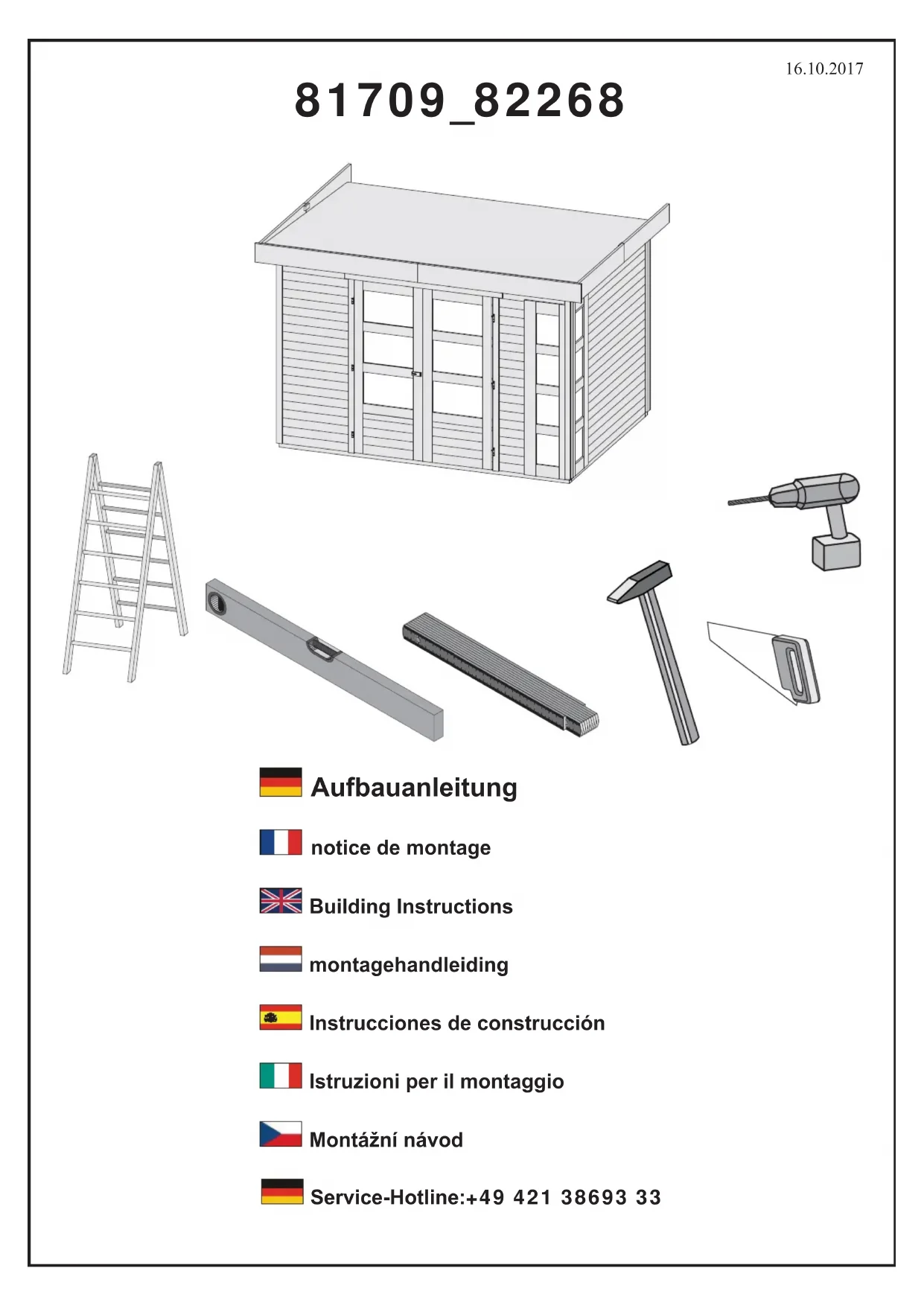 16.10.2017

81709_82268

Aufbauanleitung

notice de montage

Building Instructions

montagehandleiding

Instrucciones de construcción

Istruzioni per il montaggio

Montážní návod

Service-Hotline:+49 421 38693 33