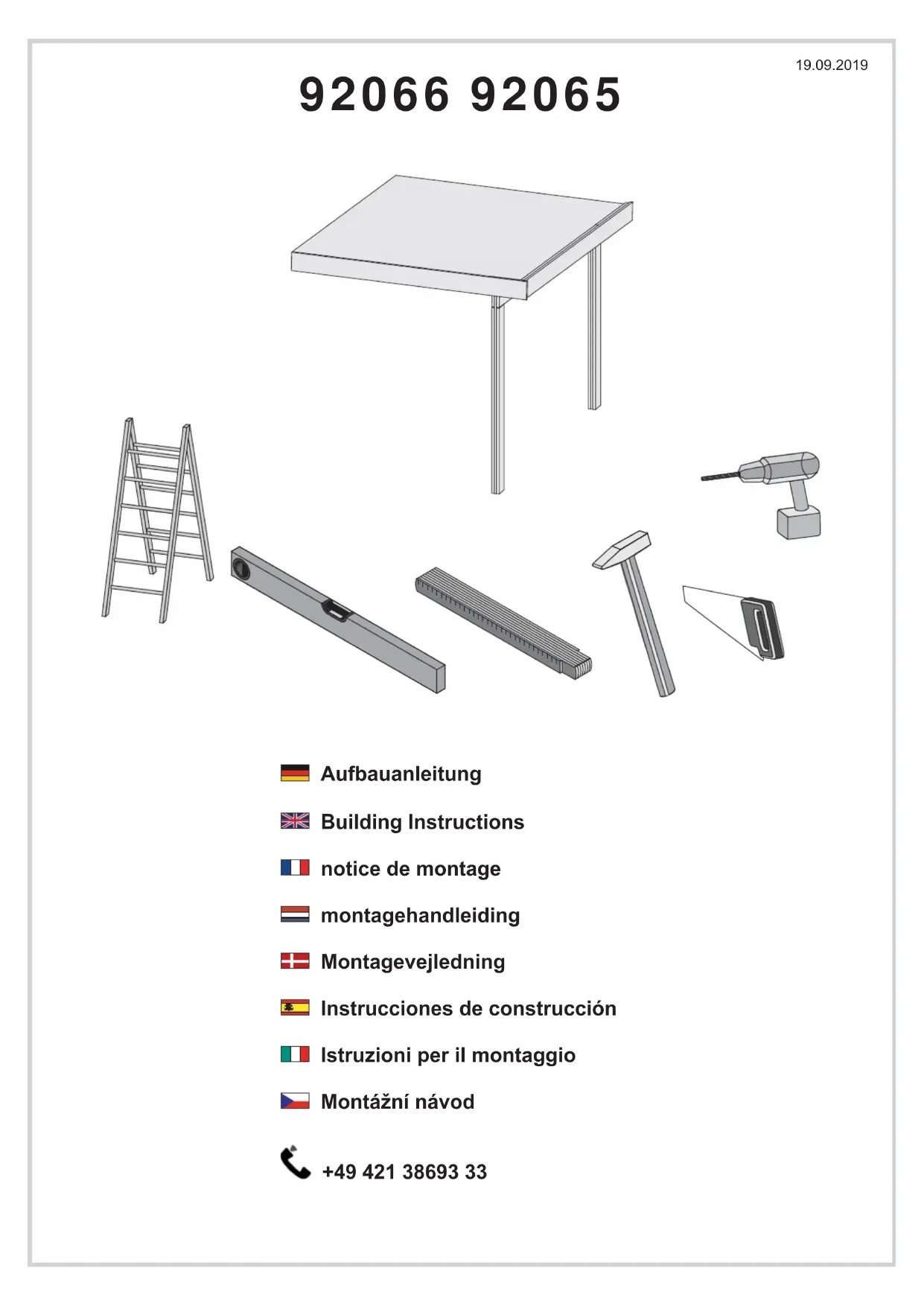 19.09.2019

92066 92065

Aufbauanleitung

Building Instructions

notice de montage

montagehandleiding

Montagevejledning

Instrucciones de construcción

Istruzioni per il montaggio

Montážní návod

+49 421 38693 33