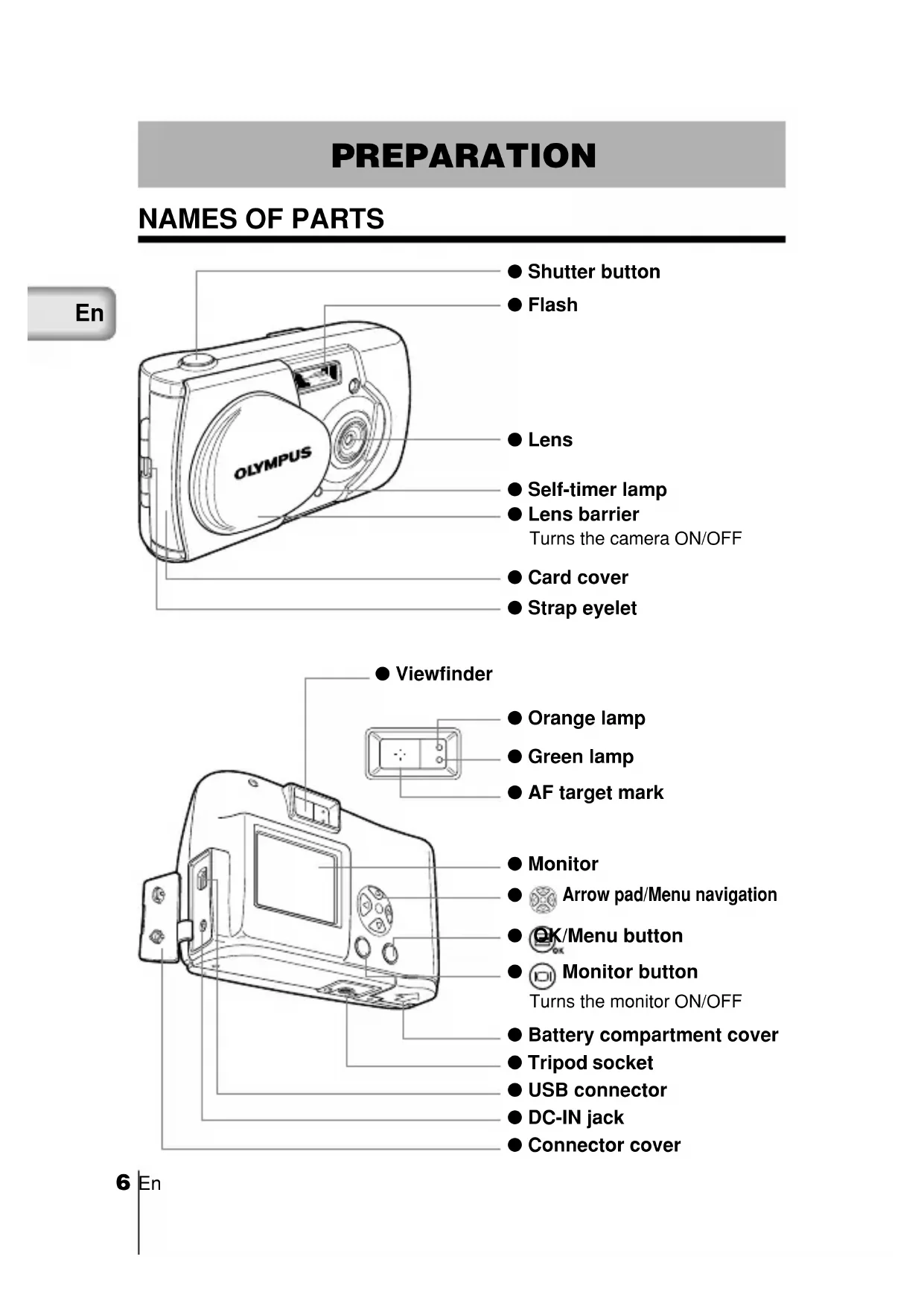 PREPARATION

NAMES OF PARTS

En

● Shutter button
● Flash

OLYMPUS

● Lens
● Self-timer lamp
● Lens barrier
Turns the camera ON/OFF
● Card cover
● Strap eyelet

● Viewfinder
● Orange lamp
● Green lamp
● AF target mark

● Monitor
● Arrow pad/Menu navigation
● OK/Menu button
● Monitor button
Turns the monitor ON/OFF
● Battery compartment cover
● Tripod socket
● USB connector
● DC-IN jack
● Connector cover

6 En